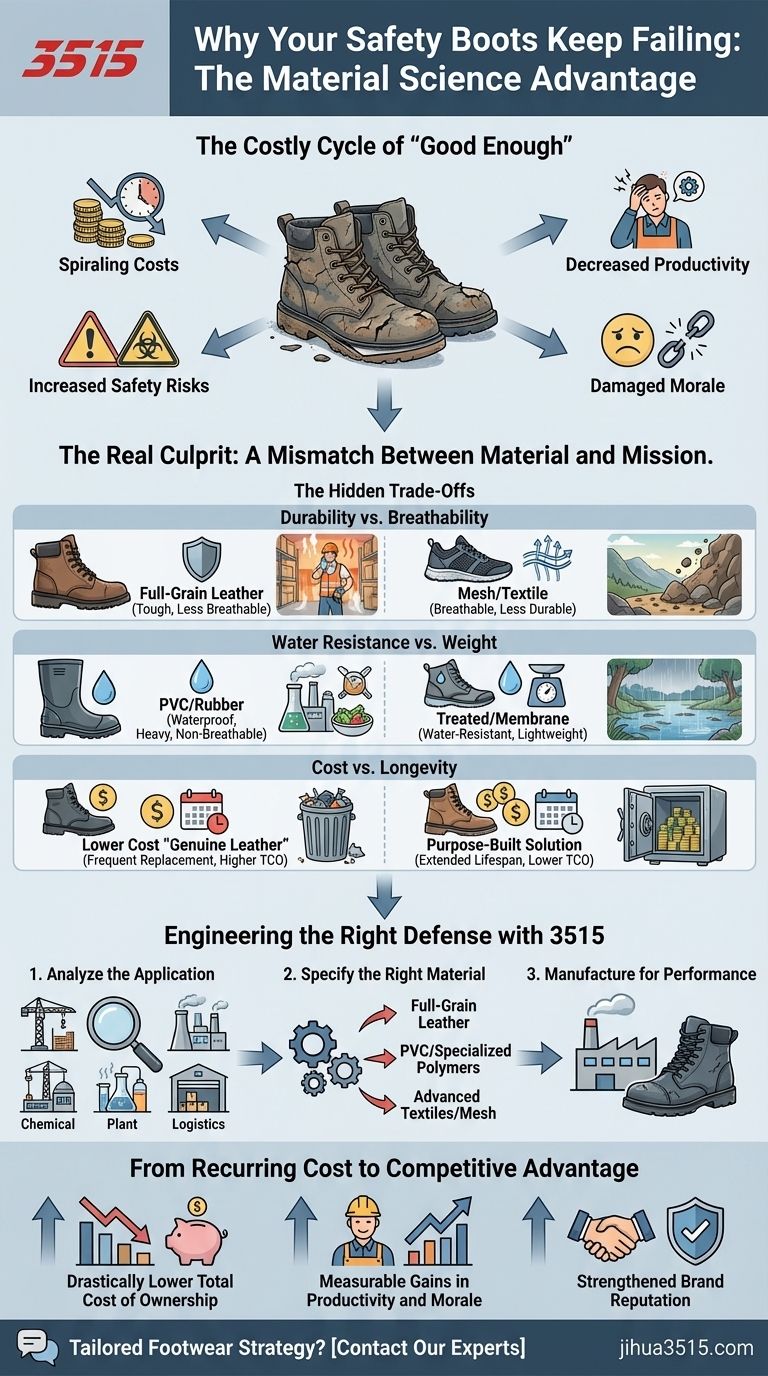 3515

Why Your Safety Boots Keep Failing: The Material Science Advantage

The Costly Cycle of "Good Enough"

Spiraling Costs

Decreased Productivity

Increased Safety Risks

Damaged Morale

The Real Culprit: A Mismatch Between Material and Mission.

The Hidden Trade-Offs

Durability vs. Breathability

Full-Grain Leather
(Tough, Less Breathable)

Mesh/Textile
(Breathable, Less Durable)

Water Resistance vs. Weight

PVC/Rubber
(Waterproof, Heavy, Non-Breathable)

Treated/Membrane
(Water-Resistant, Lightweight)

Cost vs. Longevity

Lower Cost "Genuine Leather"
(Frequent Replacement, Higher TCO)

Purpose-Built Solution
(Extended Lifespan, Lower TCO)

Engineering the Right Defense with 3515

1. Analyze the Application

Chemical

Plant

Logistics

2. Specify the Right Material

Full-Grain Leather

PVC/Specialized Polymers

Advanced Textiles/Mesh

3. Manufacture for Performance

From Recurring Cost to Competitive Advantage

Drastically Lower Total Cost of Ownership

Measurable Gains in Productivity and Morale

Strengthened Brand Reputation

Tailored Footwear Strategy? [Contact Our Experts]

jihua3515.com