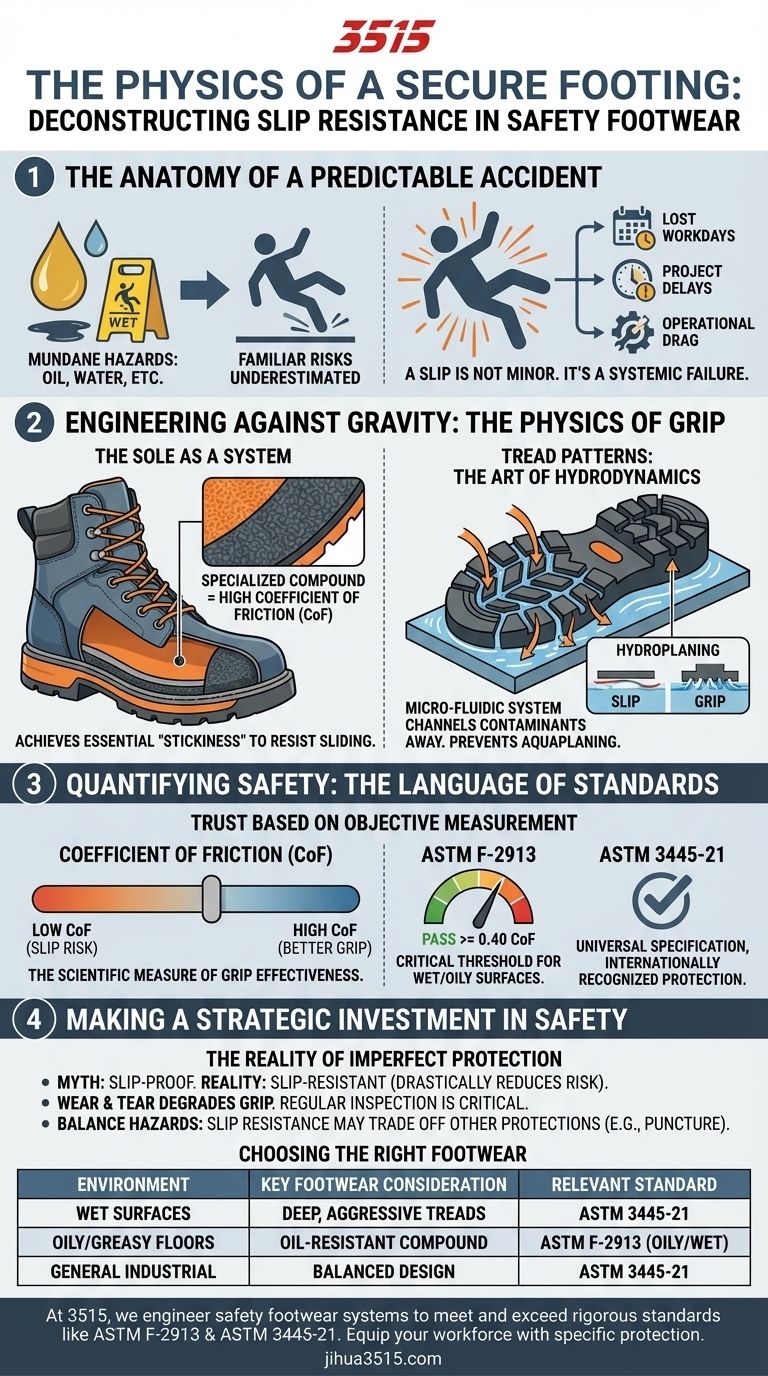 3515

THE PHYSICS OF A SECURE FOOTING:
DECONSTRUCTING SLIP RESISTANCE IN SAFETY FOOTWEAR

1 THE ANATOMY OF A PREDICTABLE ACCIDENT

WET

MUNDANE HAZARDS: OIL, WATER, ETC.

FAMILIAR RISKS UNDERESTIMATED

LOST WORKDAYS

PROJECT DELAYS

OPERATIONAL DRAG

A SLIP IS NOT MINOR. IT'S A SYSTEMIC FAILURE.

2 ENGINEERING AGAINST GRAVITY: THE PHYSICS OF GRIP

THE SOLE AS A SYSTEM

SPECIALIZED COMPOUND = HIGH COEFFICIENT OF FRICTION (CoF)

ACHIEVES ESSENTIAL "STICKINESS" TO RESIST SLIDING.

TREAD PATTERNS: THE ART OF HYDRODYNAMICS

HYDROPLANING

SLIP

GRIP

MICRO-FLUIDIC SYSTEM CHANNELS CONTAMINANTS AWAY. PREVENTS AQUAPLANING.

3 QUANTIFYING SAFETY: THE LANGUAGE OF STANDARDS

TRUST BASED ON OBJECTIVE MEASUREMENT

COEFFICIENT OF FRICTION (CoF)

LOW CoF (SLIP RISK)

HIGH CoF (BETTER GRIP)

THE SCIENTIFIC MEASURE OF GRIP EFFECTIVENESS.

ASTM F-2913

PASS >= 0.40 CoF

CRITICAL THRESHOLD FOR WET/OILY SURFACES.

ASTM 3445-21

UNIVERSAL SPECIFICATION, INTERNATIONALLY RECOGNIZED PROTECTION.

4 MAKING A STRATEGIC INVESTMENT IN SAFETY

THE REALITY OF IMPERFECT PROTECTION

• MYTH: SLIP-PROOF. REALITY: SLIP-RESISTANT (DRASTICALLY REDUCES RISK).
• WEAR & TEAR DEGRADES GRIP. REGULAR INSPECTION IS CRITICAL.
• BALANCE HAZARDS: SLIP RESISTANCE MAY TRADE OFF OTHER PROTECTIONS (E.G., PUNCTURE).

CHOOSING THE RIGHT FOOTWEAR

| ENVIRONMENT | KEY FOOTWEAR CONSIDERATION | RELEVANT STANDARD |
|---|---|---|
| WET SURFACES | DEEP, AGGRESSIVE TREADS | ASTM 3445-21 |
| OILY/GREASY FLOORS | OIL-RESISTANT COMPOUND | ASTM F-2913 (OILY/WET) |
| GENERAL INDUSTRIAL | BALANCED DESIGN | ASTM 3445-21 |

At 3515, we engineer safety footwear systems to meet and exceed rigorous standards like ASTM F-2913 & ASTM 3445-21. Equip your workforce with specific protection.
jihua3515.com