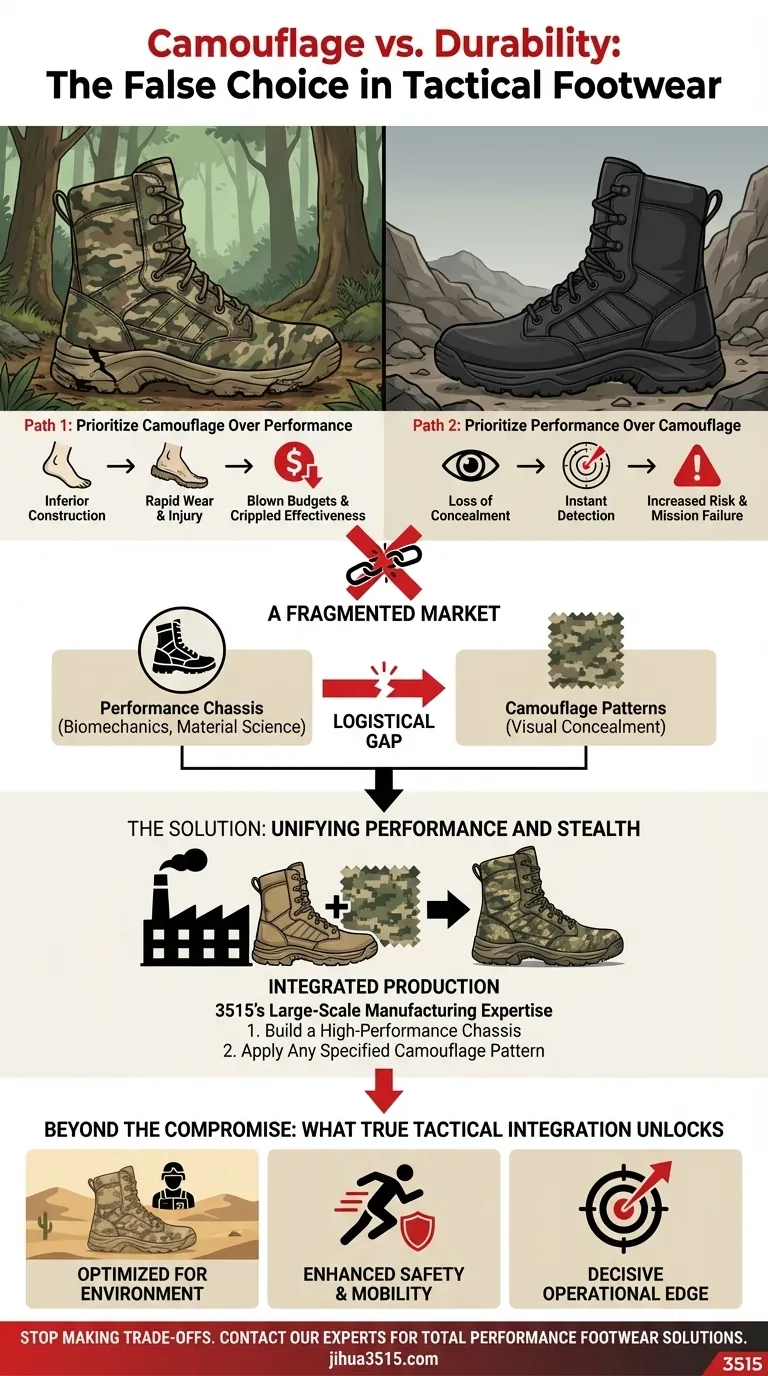 Camouflage vs. Durability:
The False Choice in Tactical Footwear

Path 1: Prioritize Camouflage Over Performance

Inferior Construction → Rapid Wear & Injury → Blown Budgets & Crippled Effectiveness

Path 2: Prioritize Performance Over Camouflage

Loss of Concealment → Instant Detection → Increased Risk & Mission Failure

A FRAGMENTED MARKET

Performance Chassis (Biomechanics, Material Science)

LOGISTICAL GAP

Camouflage Patterns (Visual Concealment)

THE SOLUTION: UNIFYING PERFORMANCE AND STEALTH

INTEGRATED PRODUCTION
3515's Large-Scale Manufacturing Expertise
1. Build a High-Performance Chassis
2. Apply Any Specified Camouflage Pattern

BEYOND THE COMPROMISE: WHAT TRUE TACTICAL INTEGRATION UNLOCKS

OPTIMIZED FOR ENVIRONMENT

ENHANCED SAFETY & MOBILITY

DECISIVE OPERATIONAL EDGE

STOP MAKING TRADE-OFFS. CONTACT OUR EXPERTS FOR TOTAL PERFORMANCE FOOTWEAR SOLUTIONS.
jihua3515.com

3515