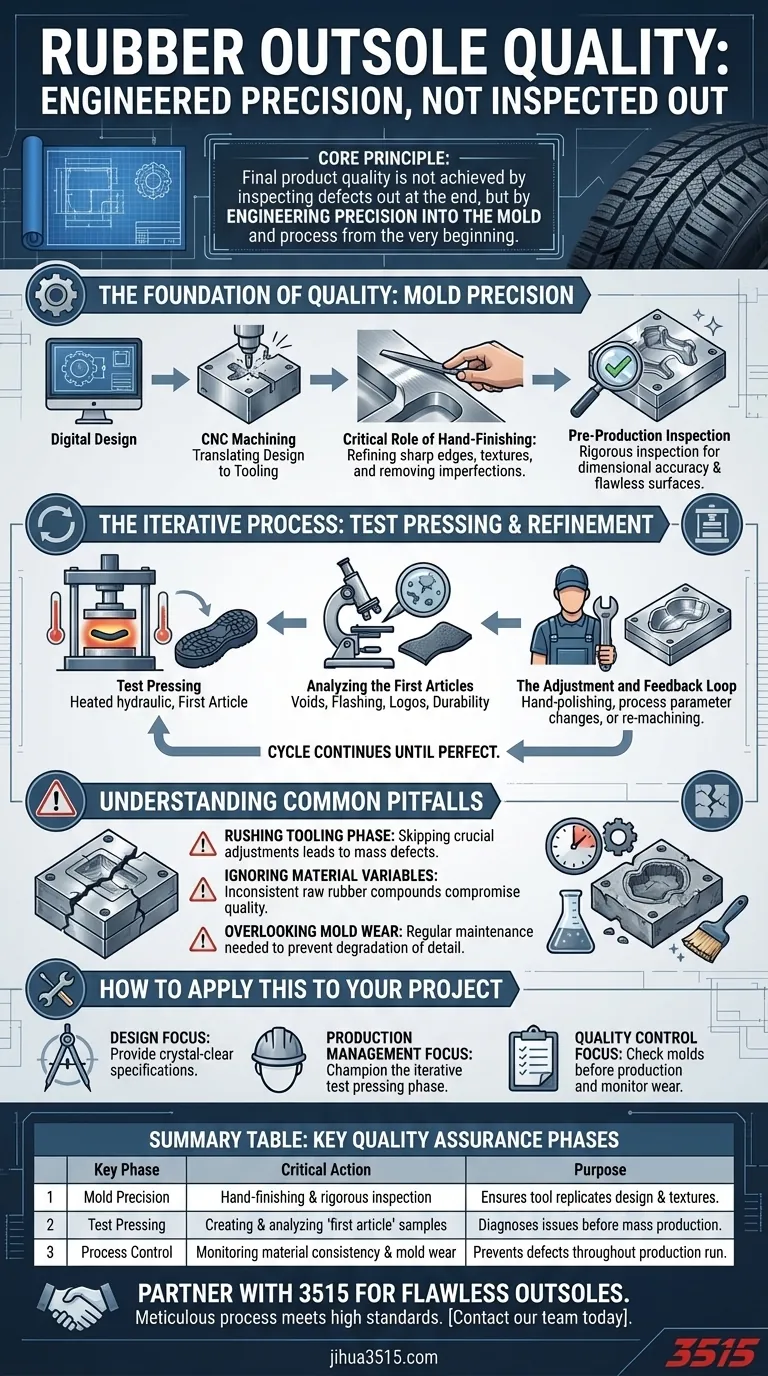 RUBBER OUTSOLE QUALITY: ENGINEERED PRECISION, NOT INSPECTED OUT

CORE PRINCIPLE: Final product quality is not achieved by inspecting defects out at the end, but by ENGINEERING PRECISION INTO THE MOLD and process from the very beginning.

THE FOUNDATION OF QUALITY: MOLD PRECISION

Digital Design

CNC Machining
Translating Design to Tooling

Critical Role of Hand-Finishing:
Refining sharp edges, textures, and removing imperfections.

Pre-Production Inspection
Rigorous inspection for dimensional accuracy & flawless surfaces.

THE ITERATIVE PROCESS: TEST PRESSING & REFINEMENT

Test Pressing
Heated hydraulic, First Article

Analyzing the First Articles
Voids, Flashing, Logos, Durability

The Adjustment and Feedback Loop
Hand-polishing, process parameter changes, or re-machining.

CYCLE CONTINUES UNTIL PERFECT.

UNDERSTANDING COMMON PITFALLS

RUSHING TOOLING PHASE: Skipping crucial adjustments leads to mass defects.

IGNORING MATERIAL VARIABLES: Inconsistent raw rubber compounds compromise quality.

OVERLOOKING MOLD WEAR: Regular maintenance needed to prevent degradation of detail.

HOW TO APPLY THIS TO YOUR PROJECT

DESIGN FOCUS: Provide crystal-clear specifications.

PRODUCTION MANAGEMENT FOCUS: Champion the iterative test pressing phase.

QUALITY CONTROL FOCUS: Check molds before production and monitor wear.

SUMMARY TABLE: KEY QUALITY ASSURANCE PHASES

| | Key Phase | Critical Action | Purpose |
|---|---|---|---|
| 1 | Mold Precision | Hand-finishing & rigorous inspection | Ensures tool replicates design & textures. |
| 2 | Test Pressing | Creating & analyzing 'first article' samples | Diagnoses issues before mass production. |
| 3 | Process Control | Monitoring material consistency & mold wear | Prevents defects throughout production run. |

PARTNER WITH 3515 FOR FLAWLESS OUTSOLES.
Meticulous process meets high standards. [Contact our team today].

jihua3515.com

3515