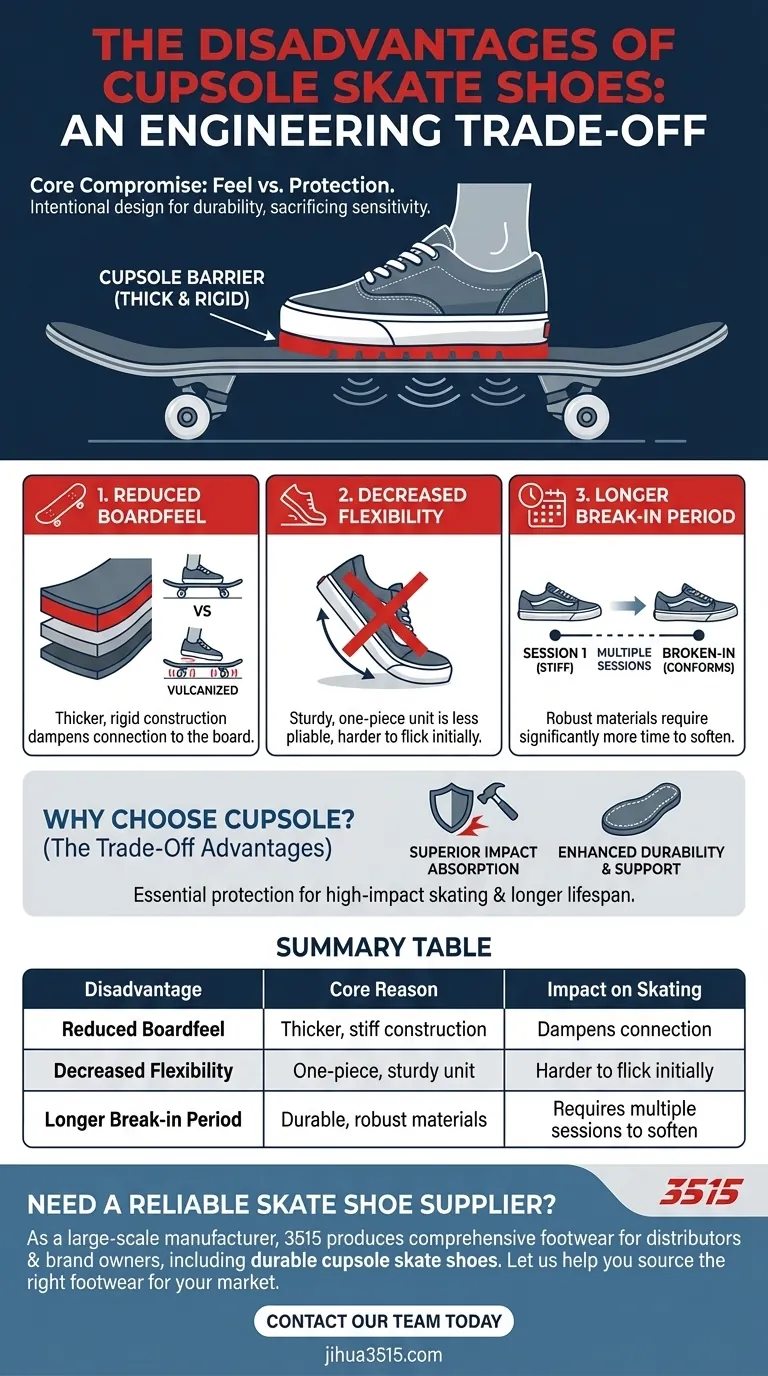 THE DISADVANTAGES OF CUPSOLE SKATE SHOES: AN ENGINEERING TRADE-OFF

Core Compromise: Feel vs. Protection.
Intentional design for durability, sacrificing sensitivity.

CUPSOLE BARRIER (THICK & RIGID)

1. REDUCED BOARDFEEL

VS

VULCANIZED

Thicker, rigid construction dampens connection to the board.

2. DECREASED FLEXIBILITY

Sturdy, one-piece unit is less pliable, harder to flick initially.

3. LONGER BREAK-IN PERIOD

SESSION 1 (STIFF)

MULTIPLE SESSIONS

BROKEN-IN (CONFORMS)

Robust materials require significantly more time to soften.

WHY CHOOSE CUPSOLE?
(The Trade-Off Advantages)

SUPERIOR IMPACT ABSORPTION

ENHANCED DURABILITY & SUPPORT

Essential protection for high-impact skating & longer lifespan.

SUMMARY TABLE

| Disadvantage | Core Reason | Impact on Skating |
|---|---|---|
| Reduced Boardfeel | Thicker, stiff construction | Dampens connection |
| Decreased Flexibility | One-piece, sturdy unit | Harder to flick initially |
| Longer Break-in Period | Durable, robust materials | Requires multiple sessions to soften |

NEED A RELIABLE SKATE SHOE SUPPLIER?

3515

As a large-scale manufacturer, 3515 produces comprehensive footwear for distributors & brand owners, including durable cupsole skate shoes. Let us help you source the right footwear for your market.

CONTACT OUR TEAM TODAY

jihua3515.com