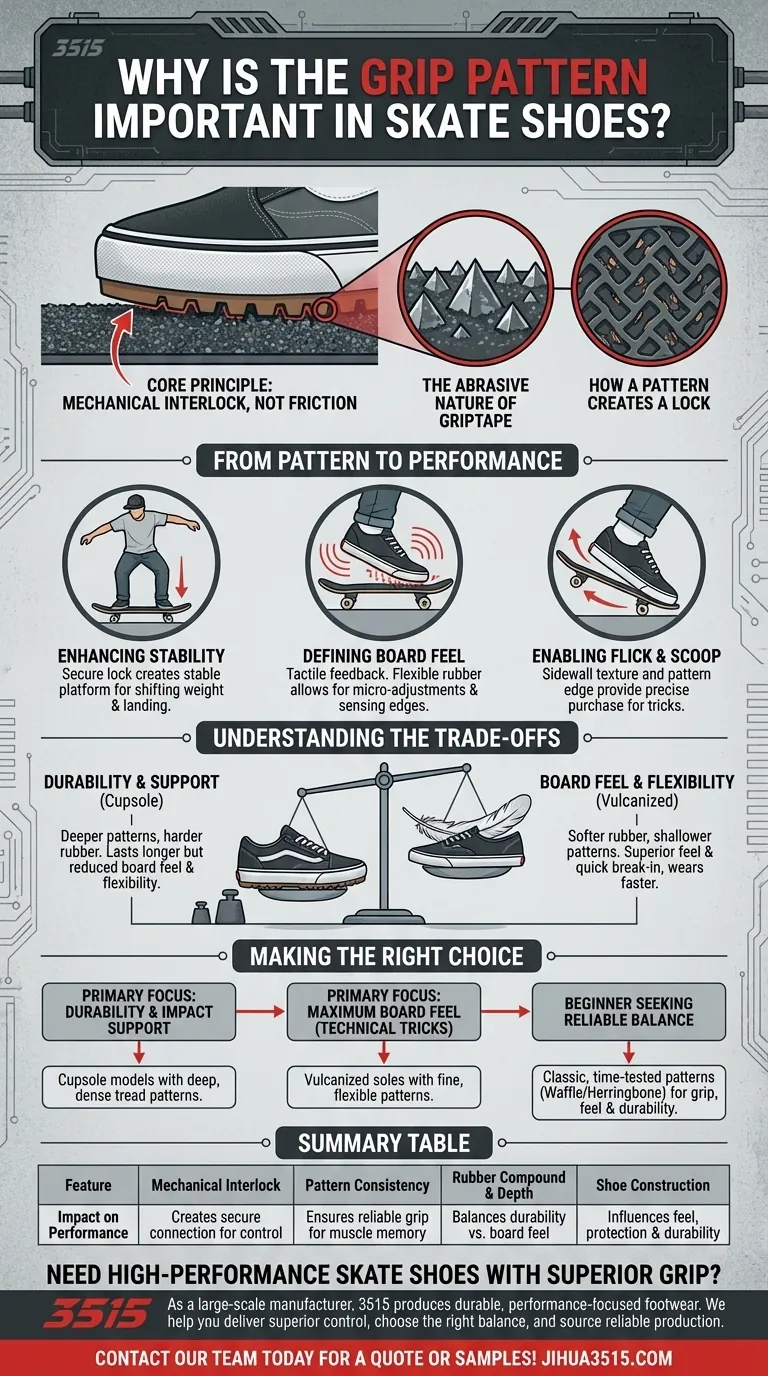 3515

WHY IS THE GRIP PATTERN IMPORTANT IN SKATE SHOES?

CORE PRINCIPLE: MECHANICAL INTERLOCK, NOT FRICTION

THE ABRASIVE NATURE OF GRIPTAPE

HOW A PATTERN CREATES A LOCK

FROM PATTERN TO PERFORMANCE

ENHANCING STABILITY
Secure lock creates stable platform for shifting weight & landing.

DEFINING BOARD FEEL
Tactile feedback. Flexible rubber allows for micro-adjustments & sensing edges.

ENABLING FLICK & SCOOP
Sidewall texture and pattern edge provide precise purchase for tricks.

UNDERSTANDING THE TRADE-OFFS

DURABILITY & SUPPORT
(Cupsole)
Deeper patterns, harder rubber. Lasts longer but reduced board feel & flexibility.

BOARD FEEL & FLEXIBILITY
(Vulcanized)
Softer rubber, shallower patterns. Superior feel & quick break-in, wears faster.

MAKING THE RIGHT CHOICE

PRIMARY FOCUS: DURABILITY & IMPACT SUPPORT
Cupsole models with deep, dense tread patterns.

PRIMARY FOCUS: MAXIMUM BOARD FEEL (TECHNICAL TRICKS)
Vulcanized soles with fine, flexible patterns.

BEGINNER SEEKING RELIABLE BALANCE
Classic, time-tested patterns (Waffle/Herringbone) for grip, feel & durability.

SUMMARY TABLE

| Feature | Mechanical Interlock | Pattern Consistency | Rubber Compound & Depth | Shoe Construction |
|---|---|---|---|---|
| Impact on Performance | Creates secure connection for control | Ensures reliable grip for muscle memory | Balances durability vs. board feel | Influences feel, protection & durability |

NEED HIGH-PERFORMANCE SKATE SHOES WITH SUPERIOR GRIP?

3515 As a large-scale manufacturer, 3515 produces durable, performance-focused footwear. We help you deliver superior control, choose the right balance, and source reliable production.

CONTACT OUR TEAM TODAY FOR A QUOTE OR SAMPLES! JIHUA3515.COM