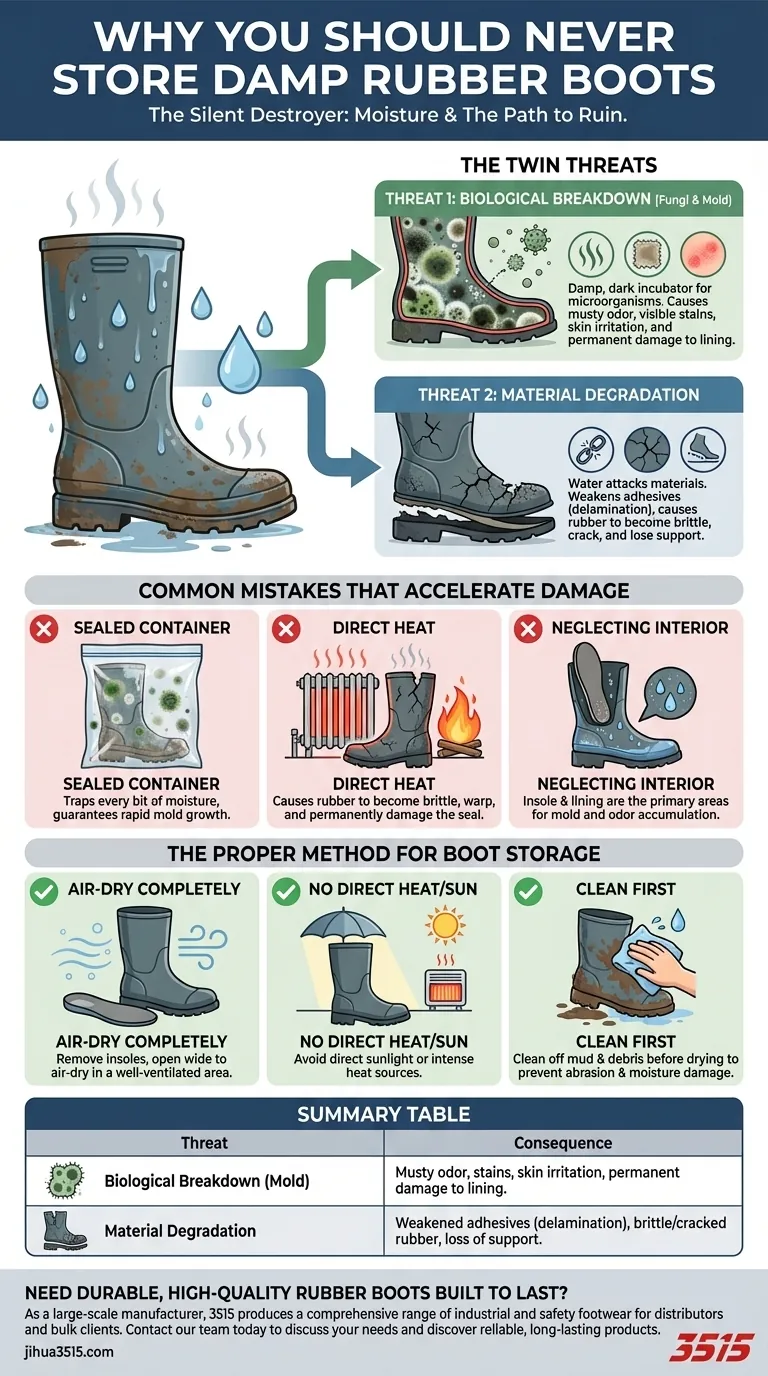 WHY YOU SHOULD NEVER STORE DAMP RUBBER BOOTS

The Silent Destroyer: Moisture & The Path to Ruin.

THE TWIN THREATS

THREAT 1: BIOLOGICAL BREAKDOWN (Fungi & Mold)

Damp, dark incubator for microorganisms. Causes musty odor, visible stains, skin irritation, and permanent damage to lining.

THREAT 2: MATERIAL DEGRADATION

Water attacks materials. Weakens adhesives (delamination), causes rubber to become brittle, crack, and lose support.

COMMON MISTAKES THAT ACCELERATE DAMAGE

SEALED CONTAINER

SEALED CONTAINER
Traps every bit of moisture, guarantees rapid mold growth.

DIRECT HEAT

DIRECT HEAT
Causes rubber to become brittle, warp, and permanently damage the seal.

NEGLECTING INTERIOR

NEGLECTING INTERIOR
Insole & lining are the primary areas for mold and odor accumulation.

THE PROPER METHOD FOR BOOT STORAGE

AIR-DRY COMPLETELY

AIR-DRY COMPLETELY
Remove insoles, open wide to air-dry in a well-ventilated area.

NO DIRECT HEAT/SUN

NO DIRECT HEAT/SUN
Avoid direct sunlight or intense heat sources.

CLEAN FIRST

CLEAN FIRST
Clean off mud & debris before drying to prevent abrasion & moisture damage.

SUMMARY TABLE

| Threat | Consequence |
|---|---|
| Biological Breakdown (Mold) | Musty odor, stains, skin irritation, permanent damage to lining. |
| Material Degradation | Weakened adhesives (delamination), brittle/cracked rubber, loss of support. |

NEED DURABLE, HIGH-QUALITY RUBBER BOOTS BUILT TO LAST?

As a large-scale manufacturer, 3515 produces a comprehensive range of industrial and safety footwear for distributors and bulk clients. Contact our team today to discuss your needs and discover reliable, long-lasting products.

jihua3515.com

3515