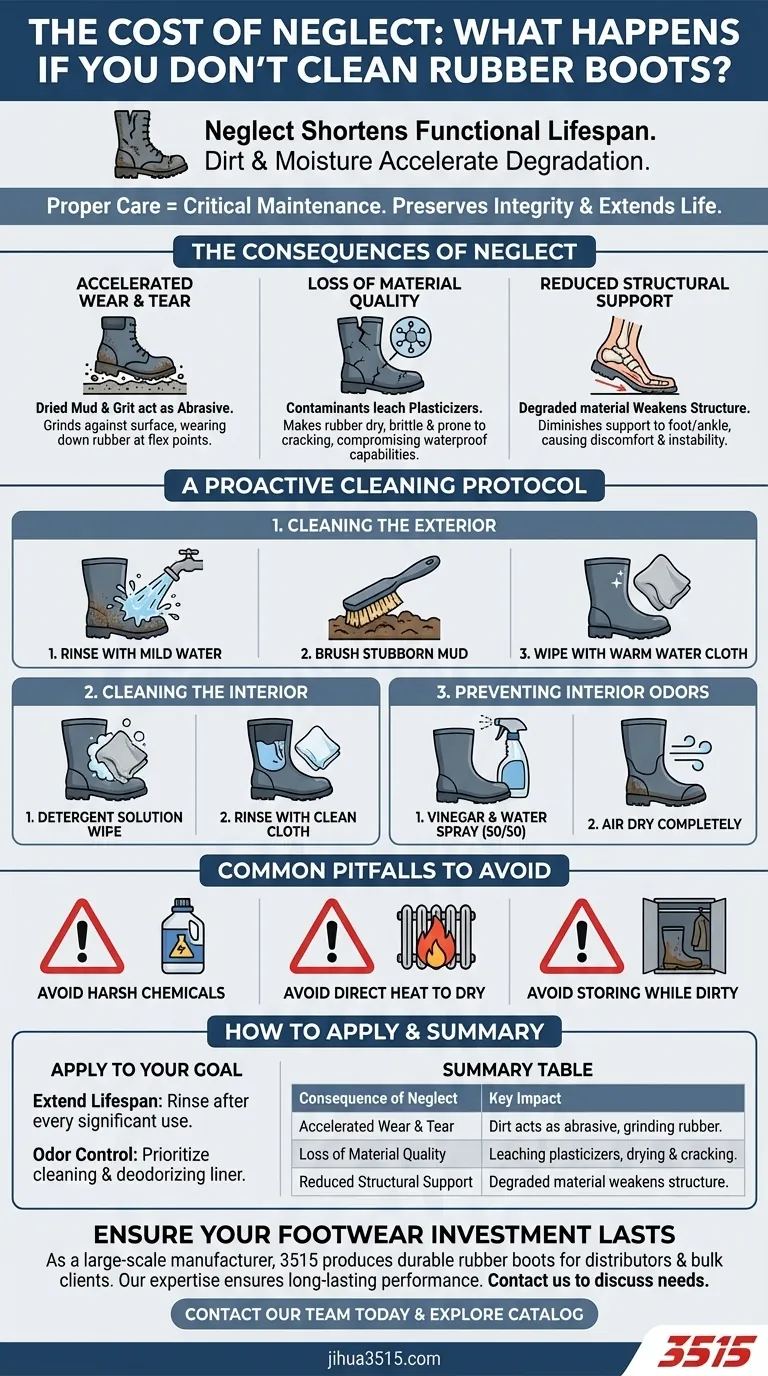 THE COST OF NEGLECT: WHAT HAPPENS IF YOU DON'T CLEAN RUBBER BOOTS?

Neglect Shortens Functional Lifespan.
Dirt & Moisture Accelerate Degradation.

Proper Care = Critical Maintenance. Preserves Integrity & Extends Life.

THE CONSEQUENCES OF NEGLECT

ACCELERATED WEAR & TEAR
Dried Mud & Grit act as Abrasive.
Grinds against surface, wearing down rubber at flex points.

LOSS OF MATERIAL QUALITY
Contaminants leach Plasticizers.
Makes rubber dry, brittle & prone to cracking, compromising waterproof capabilities.

REDUCED STRUCTURAL SUPPORT
Degraded material Weakens Structure.
Diminishes support to foot/ankle, causing discomfort & instability.

A PROACTIVE CLEANING PROTOCOL

1. CLEANING THE EXTERIOR
1. RINSE WITH MILD WATER
2. BRUSH STUBBORN MUD
3. WIPE WITH WARM WATER CLOTH

2. CLEANING THE INTERIOR
1. DETERGENT SOLUTION WIPE
2. RINSE WITH CLEAN CLOTH

3. PREVENTING INTERIOR ODORS
1. VINEGAR & WATER SPRAY (50/50)
2. AIR DRY COMPLETELY

COMMON PITFALLS TO AVOID
AVOID HARSH CHEMICALS
AVOID DIRECT HEAT TO DRY
AVOID STORING WHILE DIRTY

HOW TO APPLY & SUMMARY

APPLY TO YOUR GOAL
Extend Lifespan: Rinse after every significant use.
Odor Control: Prioritize cleaning & deodorizing liner.

SUMMARY TABLE

| Consequence of Neglect | Key Impact |
|---|---|
| Accelerated Wear & Tear | Dirt acts as abrasive, grinding rubber. |
| Loss of Material Quality | Leaching plasticizers, drying & cracking. |
| Reduced Structural Support | Degraded material weakens structure. |

ENSURE YOUR FOOTWEAR INVESTMENT LASTS
As a large-scale manufacturer, 3515 produces durable rubber boots for distributors & bulk clients. Our expertise ensures long-lasting performance. Contact us to discuss needs.

CONTACT OUR TEAM TODAY & EXPLORE CATALOG

jihua3515.com
3515