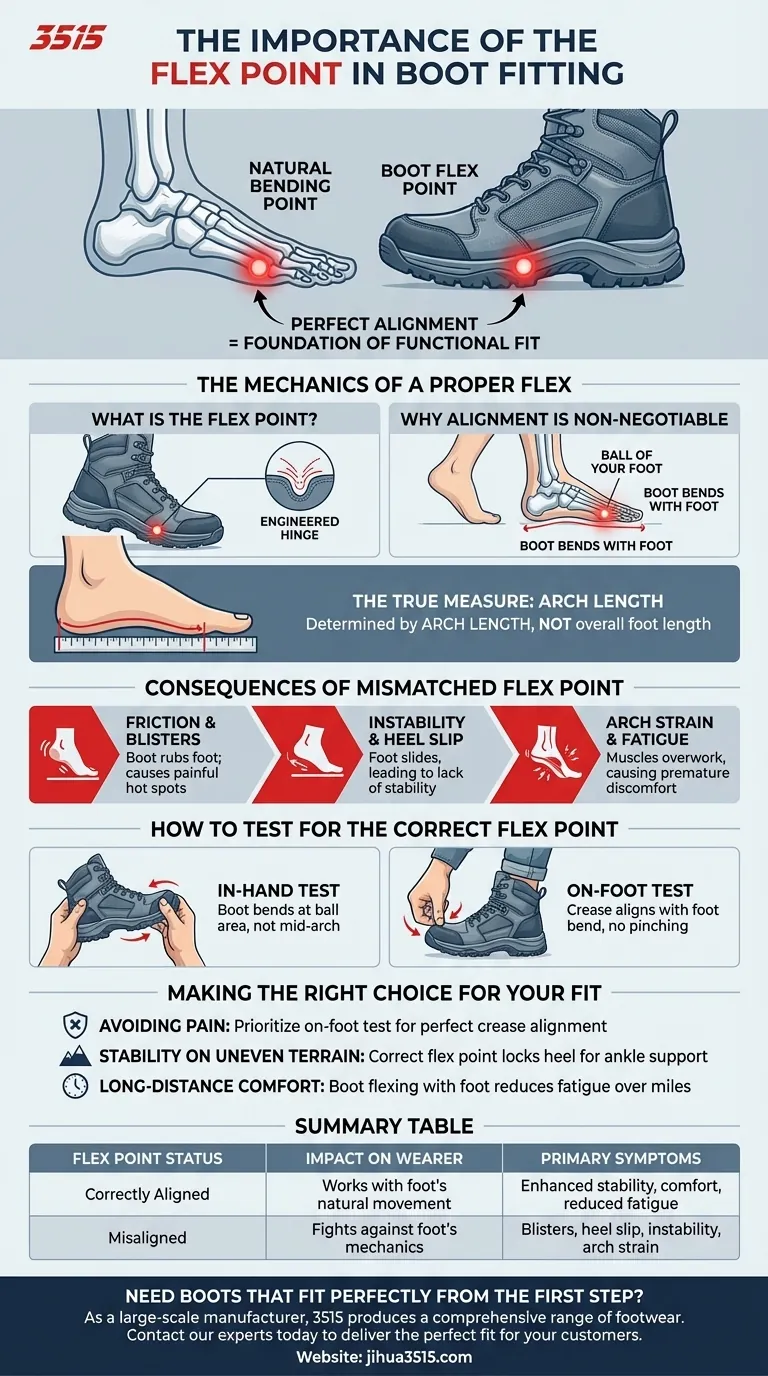 3515

THE IMPORTANCE OF THE FLEX POINT IN BOOT FITTING

NATURAL BENDING POINT

BOOT FLEX POINT

PERFECT ALIGNMENT = FOUNDATION OF FUNCTIONAL FIT

THE MECHANICS OF A PROPER FLEX

WHAT IS THE FLEX POINT?

ENGINEERED HINGE

WHY ALIGNMENT IS NON-NEGOTIABLE

BALL OF YOUR FOOT

BOOT BENDS WITH FOOT

BOOT BENDS WITH FOOT

THE TRUE MEASURE: ARCH LENGTH
Determined by ARCH LENGTH, NOT overall foot length

CONSEQUENCES OF MISMATCHED FLEX POINT

FRICTION & BLISTERS
Boot rubs foot; causes painful hot spots

INSTABILITY & HEEL SLIP
Foot slides, leading to lack of stability

ARCH STRAIN & FATIGUE
Muscles overwork, causing premature discomfort

HOW TO TEST FOR THE CORRECT FLEX POINT

IN-HAND TEST
Boot bends at ball area, not mid-arch

ON-FOOT TEST
Crease aligns with foot bend, no pinching

MAKING THE RIGHT CHOICE FOR YOUR FIT

AVOIDING PAIN: Prioritize on-foot test for perfect crease alignment

STABILITY ON UNEVEN TERRAIN: Correct flex point locks heel for ankle support

LONG-DISTANCE COMFORT: Boot flexing with foot reduces fatigue over miles

SUMMARY TABLE

| FLEX POINT STATUS | IMPACT ON WEARER | PRIMARY SYMPTOMS |
|---|---|---|
| Correctly Aligned | Works with foot's natural movement | Enhanced stability, comfort, reduced fatigue |
| Misaligned | Fights against foot's mechanics | Blisters, heel slip, instability, arch strain |

NEED BOOTS THAT FIT PERFECTLY FROM THE FIRST STEP?
As a large-scale manufacturer, 3515 produces a comprehensive range of footwear. Contact our experts today to deliver the perfect fit for your customers.
Website: jihua3515.com