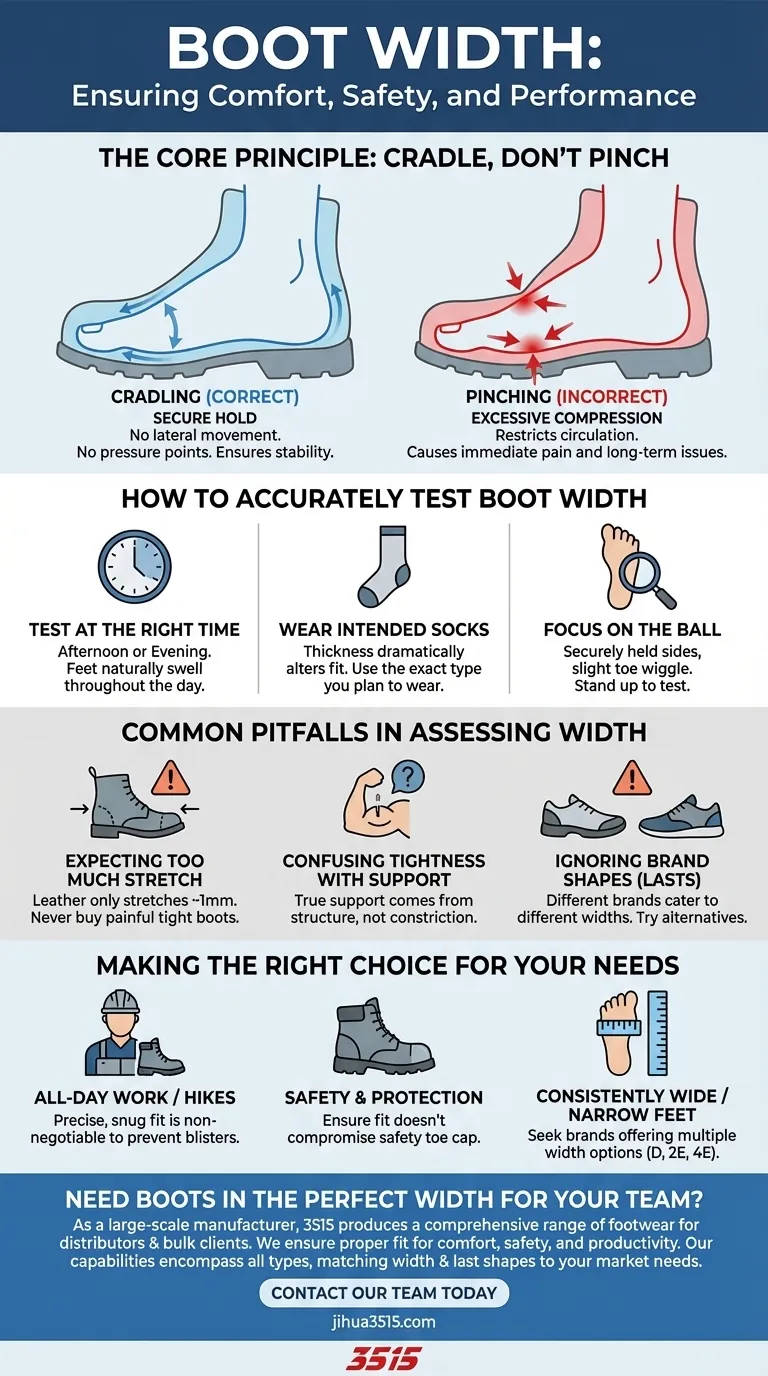 BOOT WIDTH:
Ensuring Comfort, Safety, and Performance

THE CORE PRINCIPLE: CRADLE, DON'T PINCH

CRADLING (CORRECT)
SECURE HOLD
No lateral movement.
No pressure points. Ensures stability.

PINCHING (INCORRECT)
EXCESSIVE COMPRESSION
Restricts circulation.
Causes immediate pain and long-term issues.

HOW TO ACCURATELY TEST BOOT WIDTH

TEST AT THE RIGHT TIME
Afternoon or Evening. Feet naturally swell throughout the day.

WEAR INTENDED SOCKS
Thickness dramatically alters fit. Use the exact type you plan to wear.

FOCUS ON THE BALL
Securely held sides, slight toe wiggle. Stand up to test.

COMMON PITFALLS IN ASSESSING WIDTH

EXPECTING TOO MUCH STRETCH
Leather only stretches ~1mm. Never buy painful tight boots.

CONFUSING TIGHTNESS WITH SUPPORT
True support comes from structure, not constriction.

IGNORING BRAND SHAPES (LASTS)
Different brands cater to different widths. Try alternatives.

MAKING THE RIGHT CHOICE FOR YOUR NEEDS

ALL-DAY WORK / HIKES
Precise, snug fit is non-negotiable to prevent blisters.

SAFETY & PROTECTION
Ensure fit doesn't compromise safety toe cap.

CONSISTENTLY WIDE / NARROW FEET
Seek brands offering multiple width options (D, 2E, 4E).

NEED BOOTS IN THE PERFECT WIDTH FOR YOUR TEAM?
As a large-scale manufacturer, 3515 produces a comprehensive range of footwear for distributors & bulk clients. We ensure proper fit for comfort, safety, and productivity. Our capabilities encompass all types, matching width & last shapes to your market needs.

CONTACT OUR TEAM TODAY

jihua3515.com

3515