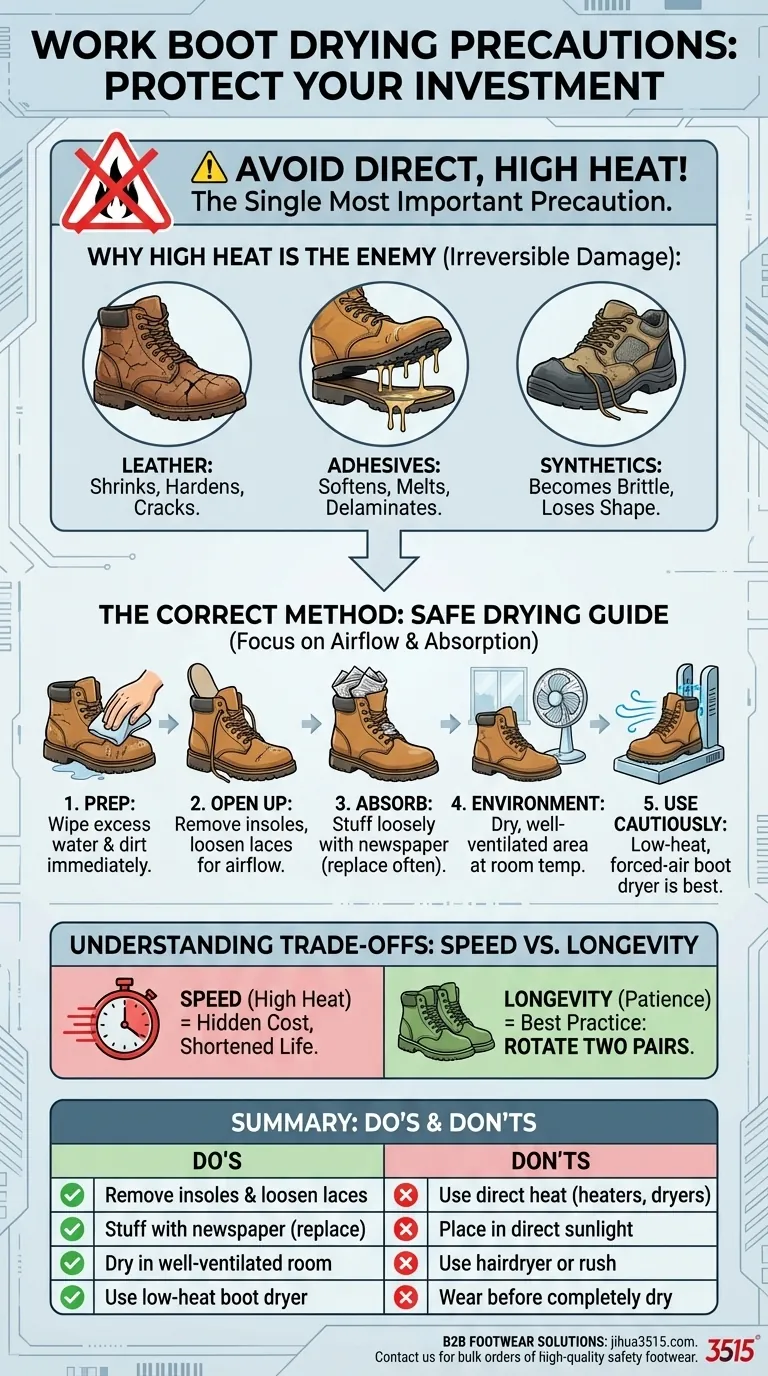 WORK BOOT DRYING PRECAUTIONS: PROTECT YOUR INVESTMENT

AVOID DIRECT, HIGH HEAT!
The Single Most Important Precaution.

WHY HIGH HEAT IS THE ENEMY (Irreversible Damage):

LEATHER: Shrinks, Hardens, Cracks.

ADHESIVES: Softens, Melts, Delaminates.

SYNTHETICS: Becomes Brittle, Loses Shape.

THE CORRECT METHOD: SAFE DRYING GUIDE
(Focus on Airflow & Absorption)

1. PREP: Wipe excess water & dirt immediately.

2. OPEN UP: Remove insoles, loosen laces for airflow.

3. ABSORB: Stuff loosely with newspaper (replace often).

4. ENVIRONMENT: Dry, well-ventilated area at room temp.

5. USE CAUTIOUSLY: Low-heat, forced-air boot dryer is best.

UNDERSTANDING TRADE-OFFS: SPEED VS. LONGEVITY

SPEED (High Heat) = Hidden Cost, Shortened Life.

LONGEVITY (Patience) = Best Practice: ROTATE TWO PAIRS.

SUMMARY: DO'S & DON'TS

| DO'S | DON'TS |
|---|---|
| Remove insoles & loosen laces | Use direct heat (heaters, dryers) |
| Stuff with newspaper (replace) | Place in direct sunlight |
| Dry in well-ventilated room | Use hairdryer or rush |
| Use low-heat boot dryer | Wear before completely dry |

B2B FOOTWEAR SOLUTIONS: jihua3515.com.
Contact us for bulk orders of high-quality safety footwear.
3515