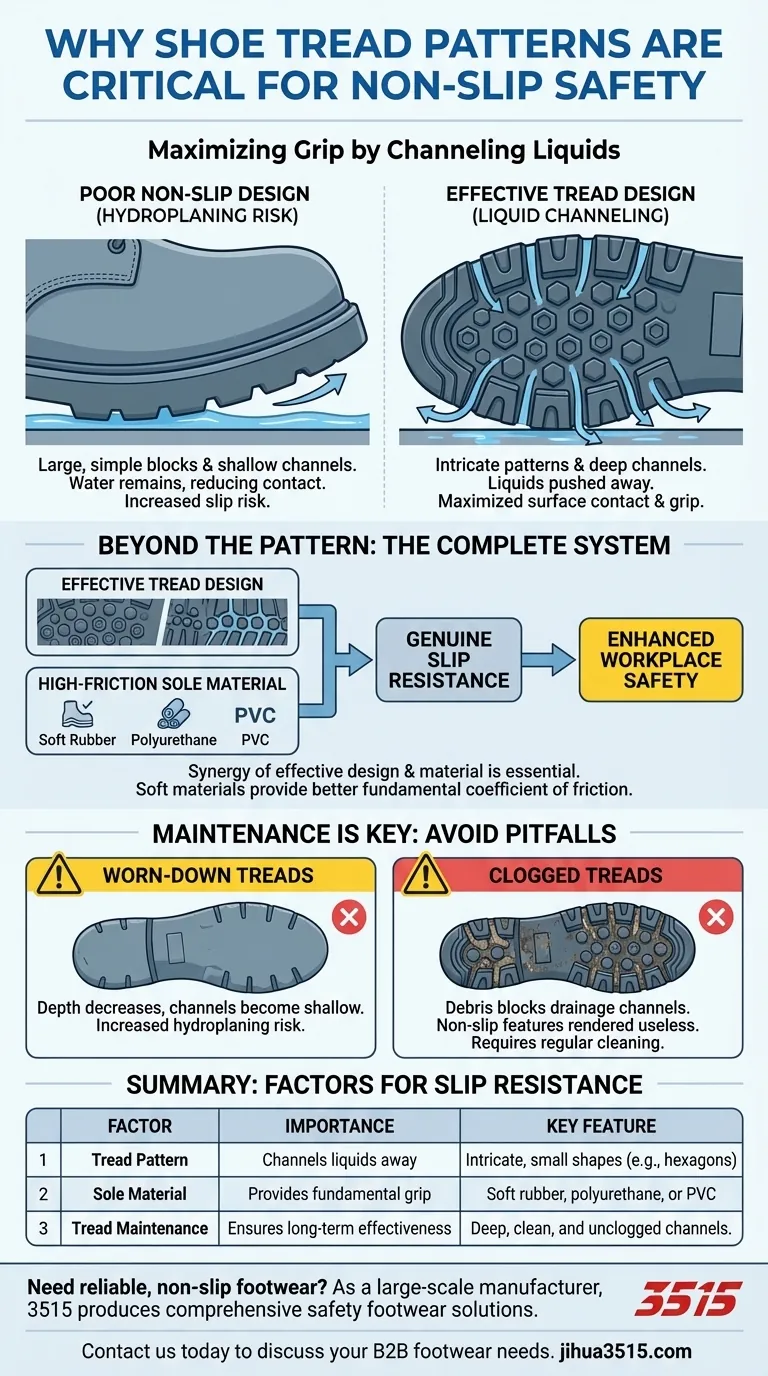 WHY SHOE TREAD PATTERNS ARE CRITICAL FOR NON-SLIP SAFETY

Maximizing Grip by Channeling Liquids

POOR NON-SLIP DESIGN
(HYDROPLANING RISK)

Large, simple blocks & shallow channels.
Water remains, reducing contact.
Increased slip risk.

EFFECTIVE TREAD DESIGN
(LIQUID CHANNELING)

Intricate patterns & deep channels.
Liquids pushed away.
Maximized surface contact & grip.

BEYOND THE PATTERN: THE COMPLETE SYSTEM

EFFECTIVE TREAD DESIGN

HIGH-FRICTION SOLE MATERIAL

Soft Rubber Polyurethane PVC PVC

GENUINE SLIP RESISTANCE

ENHANCED WORKPLACE SAFETY

Synergy of effective design & material is essential.
Soft materials provide better fundamental coefficient of friction.

MAINTENANCE IS KEY: AVOID PITFALLS

WORN-DOWN TREADS

Depth decreases, channels become shallow.
Increased hydroplaning risk.

CLOGGED TREADS

Debris blocks drainage channels.
Non-slip features rendered useless.
Requires regular cleaning.

SUMMARY: FACTORS FOR SLIP RESISTANCE

| | FACTOR | IMPORTANCE | KEY FEATURE |
|---|---|---|---|
| 1 | Tread Pattern | Channels liquids away | Intricate, small shapes (e.g., hexagons) |
| 2 | Sole Material | Provides fundamental grip | Soft rubber, polyurethane, or PVC |
| 3 | Tread Maintenance | Ensures long-term effectiveness | Deep, clean, and unclogged channels. |

Need reliable, non-slip footwear? As a large-scale manufacturer, 3515 produces comprehensive safety footwear solutions.

3515

Contact us today to discuss your B2B footwear needs. jihua3515.com