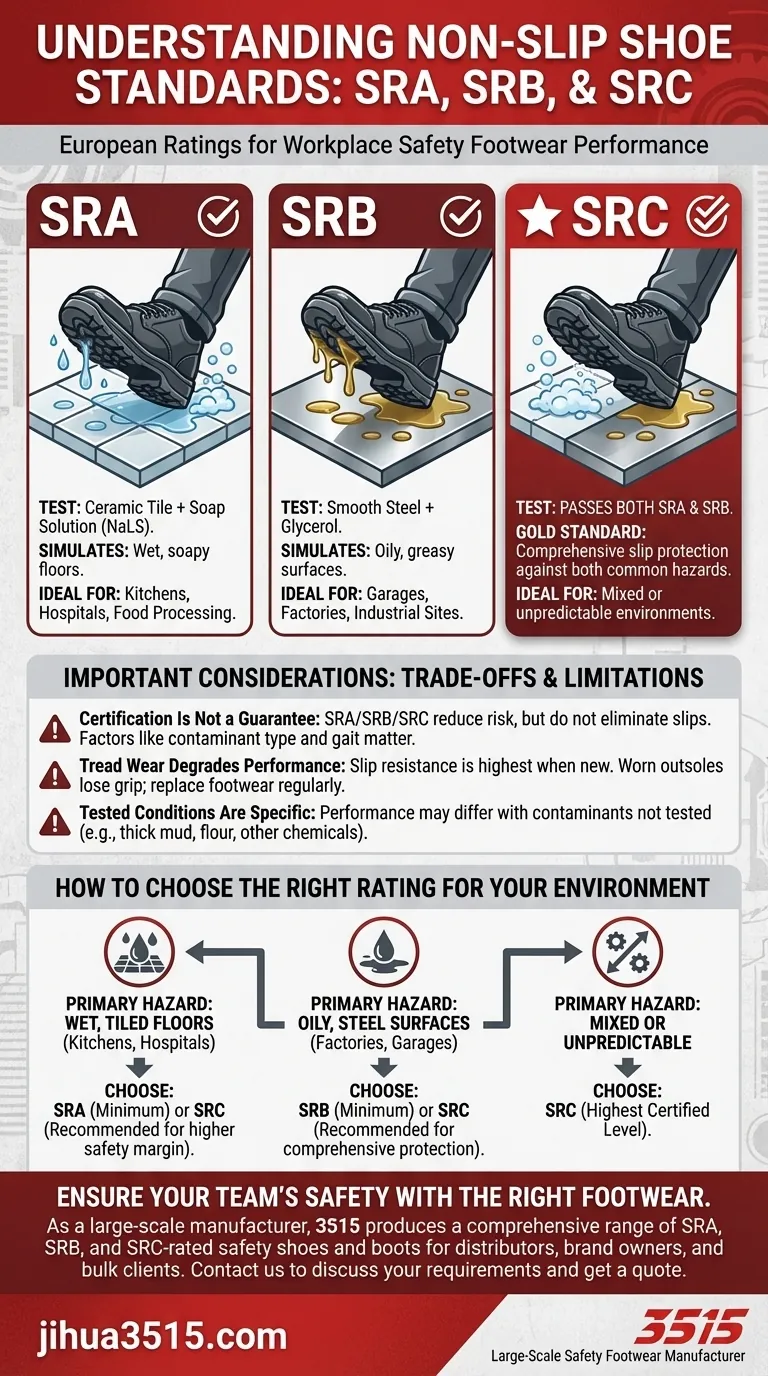 UNDERSTANDING NON-SLIP SHOE STANDARDS: SRA, SRB, & SRC

European Ratings for Workplace Safety Footwear Performance

SRA

TEST: Ceramic Tile + Soap Solution (NaLS).
SIMULATES: Wet, soapy floors.
IDEAL FOR: Kitchens, Hospitals, Food Processing.

SRB

TEST: Smooth Steel + Glycerol.
SIMULATES: Oily, greasy surfaces.
IDEAL FOR: Garages, Factories, Industrial Sites.

SRC

TEST: PASSES BOTH SRA & SRB.
GOLD STANDARD: Comprehensive slip protection against both common hazards.
IDEAL FOR: Mixed or unpredictable environments.

IMPORTANT CONSIDERATIONS: TRADE-OFFS & LIMITATIONS

Certification Is Not a Guarantee: SRA/SRB/SRC reduce risk, but do not eliminate slips. Factors like contaminant type and gait matter.

Tread Wear Degrades Performance: Slip resistance is highest when new. Worn outsoles lose grip; replace footwear regularly.

Tested Conditions Are Specific: Performance may differ with contaminants not tested (e.g., thick mud, flour, other chemicals).

HOW TO CHOOSE THE RIGHT RATING FOR YOUR ENVIRONMENT

PRIMARY HAZARD: WET, TILED FLOORS (Kitchens, Hospitals)
CHOOSE: SRA (Minimum) or SRC (Recommended for higher safety margin).

PRIMARY HAZARD: OILY, STEEL SURFACES (Factories, Garages)
CHOOSE: SRB (Minimum) or SRC (Recommended for comprehensive protection).

PRIMARY HAZARD: MIXED OR UNPREDICTABLE
CHOOSE: SRC (Highest Certified Level).

ENSURE YOUR TEAM'S SAFETY WITH THE RIGHT FOOTWEAR.
As a large-scale manufacturer, 3515 produces a comprehensive range of SRA, SRB, and SRC-rated safety shoes and boots for distributors, brand owners, and bulk clients. Contact us to discuss your requirements and get a quote.

jihua3515.com

3515
Large-Scale Safety Footwear Manufacturer