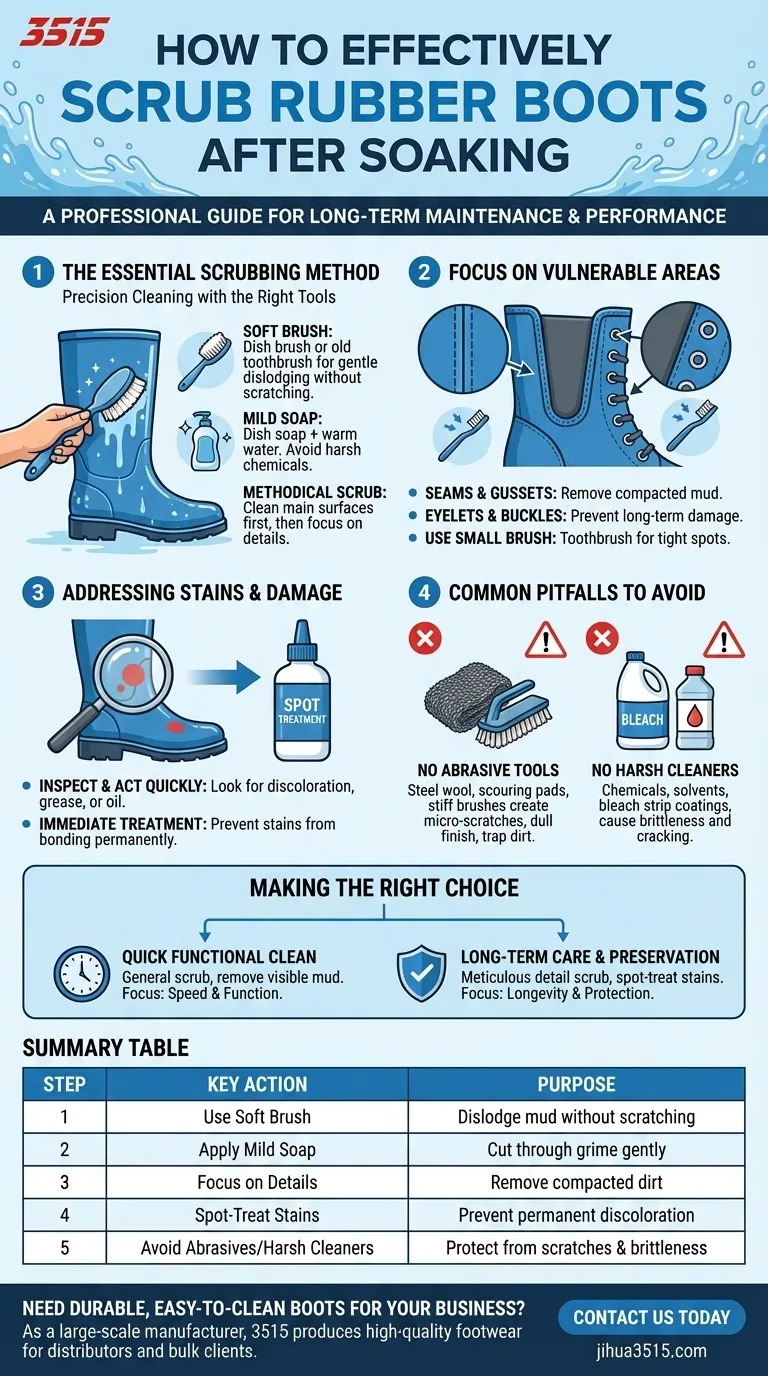 3515

HOW TO EFFECTIVELY SCRUB RUBBER BOOTS AFTER SOAKING

A PROFESSIONAL GUIDE FOR LONG-TERM MAINTENANCE & PERFORMANCE

1 THE ESSENTIAL SCRUBBING METHOD
Precision Cleaning with the Right Tools

SOFT BRUSH: Dish brush or old toothbrush for gentle dislodging without scratching.

MILD SOAP: Dish soap + warm water. Avoid harsh chemicals.

METHODICAL SCRUB: Clean main surfaces first, then focus on details.

2 FOCUS ON VULNERABLE AREAS

SEAMS & GUSSETS: Remove compacted mud.
EYELETS & BUCKLES: Prevent long-term damage.
USE SMALL BRUSH: Toothbrush for tight spots.

3 ADDRESSING STAINS & DAMAGE

SPOT TREATMENT

INSPECT & ACT QUICKLY: Look for discoloration, grease, or oil.
IMMEDIATE TREATMENT: Prevent stains from bonding permanently.

4 COMMON PITFALLS TO AVOID

BLEACH

NO ABRASIVE TOOLS
Steel wool, scouring pads, stiff brushes create micro-scratches, dull finish, trap dirt.

NO HARSH CLEANERS
Chemicals, solvents, bleach strip coatings, cause brittleness and cracking.

MAKING THE RIGHT CHOICE

QUICK FUNCTIONAL CLEAN
General scrub, remove visible mud. Focus: Speed & Function.

LONG-TERM CARE & PRESERVATION
Meticulous detail scrub, spot-treat stains. Focus: Longevity & Protection.

SUMMARY TABLE

| STEP | KEY ACTION | PURPOSE |
|---|---|---|
| 1 | Use Soft Brush | Dislodge mud without scratching |
| 2 | Apply Mild Soap | Cut through grime gently |
| 3 | Focus on Details | Remove compacted dirt |
| 4 | Spot-Treat Stains | Prevent permanent discoloration |
| 5 | Avoid Abrasives/Harsh Cleaners | Protect from scratches & brittleness |

NEED DURABLE, EASY-TO-CLEAN BOOTS FOR YOUR BUSINESS?
As a large-scale manufacturer, 3515 produces high-quality footwear for distributors and bulk clients.

CONTACT US TODAY
jihua3515.com