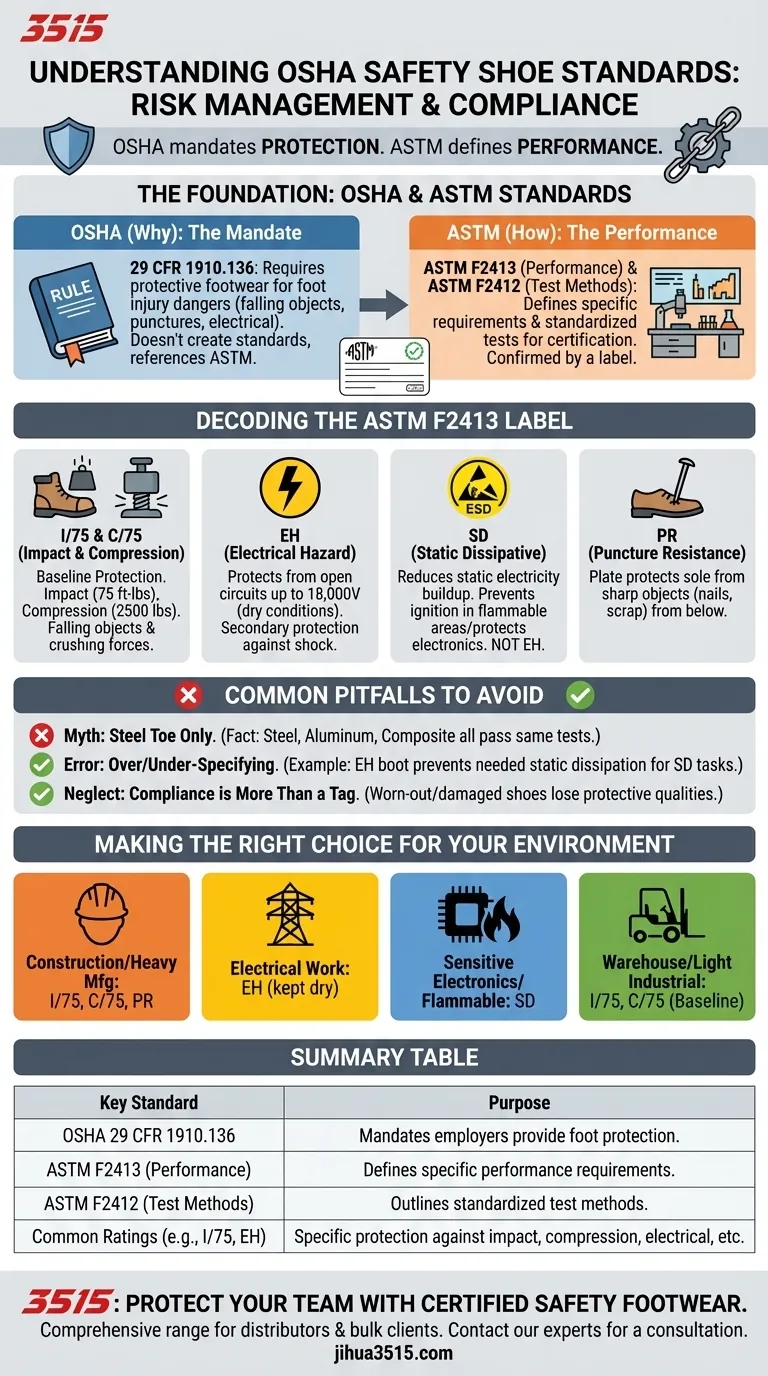 3515

UNDERSTANDING OSHA SAFETY SHOE STANDARDS: RISK MANAGEMENT & COMPLIANCE

OSHA mandates PROTECTION. ASTM defines PERFORMANCE.

THE FOUNDATION: OSHA & ASTM STANDARDS

OSHA (Why): The Mandate

RULE

29 CFR 1910.136: Requires protective footwear for foot injury dangers (falling objects, punctures, electrical). Doesn't create standards, references ASTM.

ASTM

ASTM (How): The Performance

ASTM F2413 (Performance) & ASTM F2412 (Test Methods): Defines specific requirements & standardized tests for certification. Confirmed by a label.

DECODING THE ASTM F2413 LABEL

I/75 & C/75
(Impact & Compression)
Baseline Protection. Impact (75 ft-lbs), Compression (2500 lbs). Falling objects & crushing forces.

EH
(Electrical Hazard)
Protects from open circuits up to 18,000V (dry conditions). Secondary protection against shock.

ESD

SD
(Static Dissipative)
Reduces static electricity buildup. Prevents ignition in flammable areas/protects electronics. NOT EH.

PR
(Puncture Resistance)
Plate protects sole from sharp objects (nails, scrap) from below.

COMMON PITFALLS TO AVOID

Myth: Steel Toe Only. (Fact: Steel, Aluminum, Composite all pass same tests.)
Error: Over/Under-Specifying. (Example: EH boot prevents needed static dissipation for SD tasks.)
Neglect: Compliance is More Than a Tag. (Worn-out/damaged shoes lose protective qualities.)

MAKING THE RIGHT CHOICE FOR YOUR ENVIRONMENT

Construction/Heavy Mfg: I/75, C/75, PR

Electrical Work: EH (kept dry)

Sensitive Electronics/ Flammable: SD

Warehouse/Light Industrial: I/75, C/75 (Baseline)

SUMMARY TABLE

| Key Standard | Purpose |
|---|---|
| OSHA 29 CFR 1910.136 | Mandates employers provide foot protection. |
| ASTM F2413 (Performance) | Defines specific performance requirements. |
| ASTM F2412 (Test Methods) | Outlines standardized test methods. |
| Common Ratings (e.g., I/75, EH) | Specific protection against impact, compression, electrical, etc. |

3515: PROTECT YOUR TEAM WITH CERTIFIED SAFETY FOOTWEAR.
Comprehensive range for distributors & bulk clients. Contact our experts for a consultation.
jihua3515.com