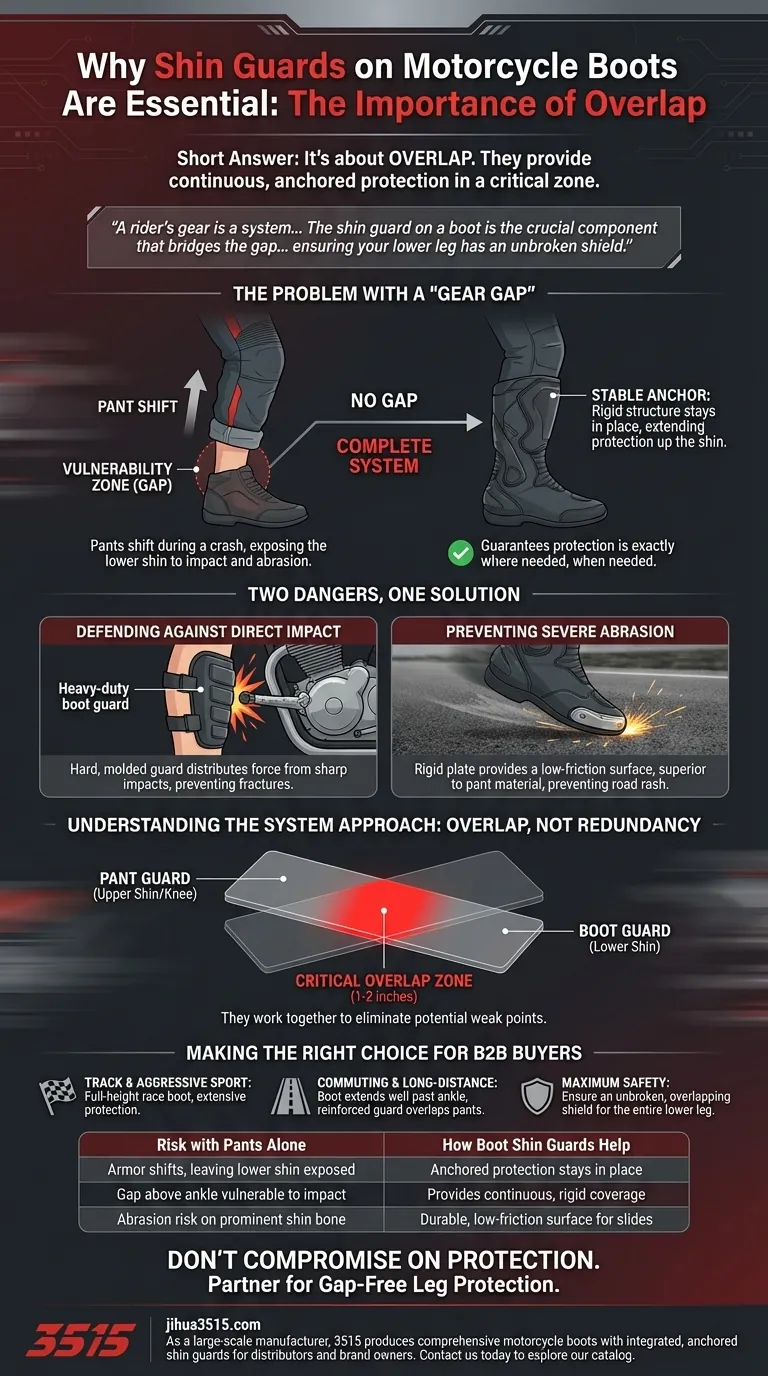 Why Shin Guards on Motorcycle Boots Are Essential: The Importance of Overlap

Short Answer: It's about OVERLAP. They provide continuous, anchored protection in a critical zone.

"A rider's gear is a system... The shin guard on a boot is the crucial component that bridges the gap... ensuring your lower leg has an unbroken shield."

THE PROBLEM WITH A "GEAR GAP"

PANT SHIFT

VULNERABILITY ZONE (GAP)

NO GAP

COMPLETE SYSTEM

STABLE ANCHOR: Rigid structure stays in place, extending protection up the shin.

Pants shift during a crash, exposing the lower shin to impact and abrasion.

Guarantees protection is exactly where needed, when needed.

TWO DANGERS, ONE SOLUTION

DEFENDING AGAINST DIRECT IMPACT

Heavy-duty boot guard

Hard, molded guard distributes force from sharp impacts, preventing fractures.

PREVENTING SEVERE ABRASION

Rigid plate provides a low-friction surface, superior to pant material, preventing road rash.

UNDERSTANDING THE SYSTEM APPROACH: OVERLAP, NOT REDUNDANCY

PANT GUARD (Upper Shin/Knee)

BOOT GUARD (Lower Shin)

CRITICAL OVERLAP ZONE (1-2 inches)

They work together to eliminate potential weak points.

MAKING THE RIGHT CHOICE FOR B2B BUYERS

TRACK & AGGRESSIVE SPORT: Full-height race boot, extensive protection.

COMMUTING & LONG-DISTANCE: Boot extends well past ankle, reinforced guard overlaps pants.

MAXIMUM SAFETY: Ensure an unbroken, overlapping shield for the entire lower leg.

| Risk with Pants Alone | How Boot Shin Guards Help |
|---|---|
| Armor shifts, leaving lower shin exposed | Anchored protection stays in place |
| Gap above ankle vulnerable to impact | Provides continuous, rigid coverage |
| Abrasion risk on prominent shin bone | Durable, low-friction surface for slides |

DON'T COMPROMISE ON PROTECTION.
Partner for Gap-Free Leg Protection.

3515

jihua3515.com
As a large-scale manufacturer, 3515 produces comprehensive motorcycle boots with integrated, anchored shin guards for distributors and brand owners. Contact us today to explore our catalog.