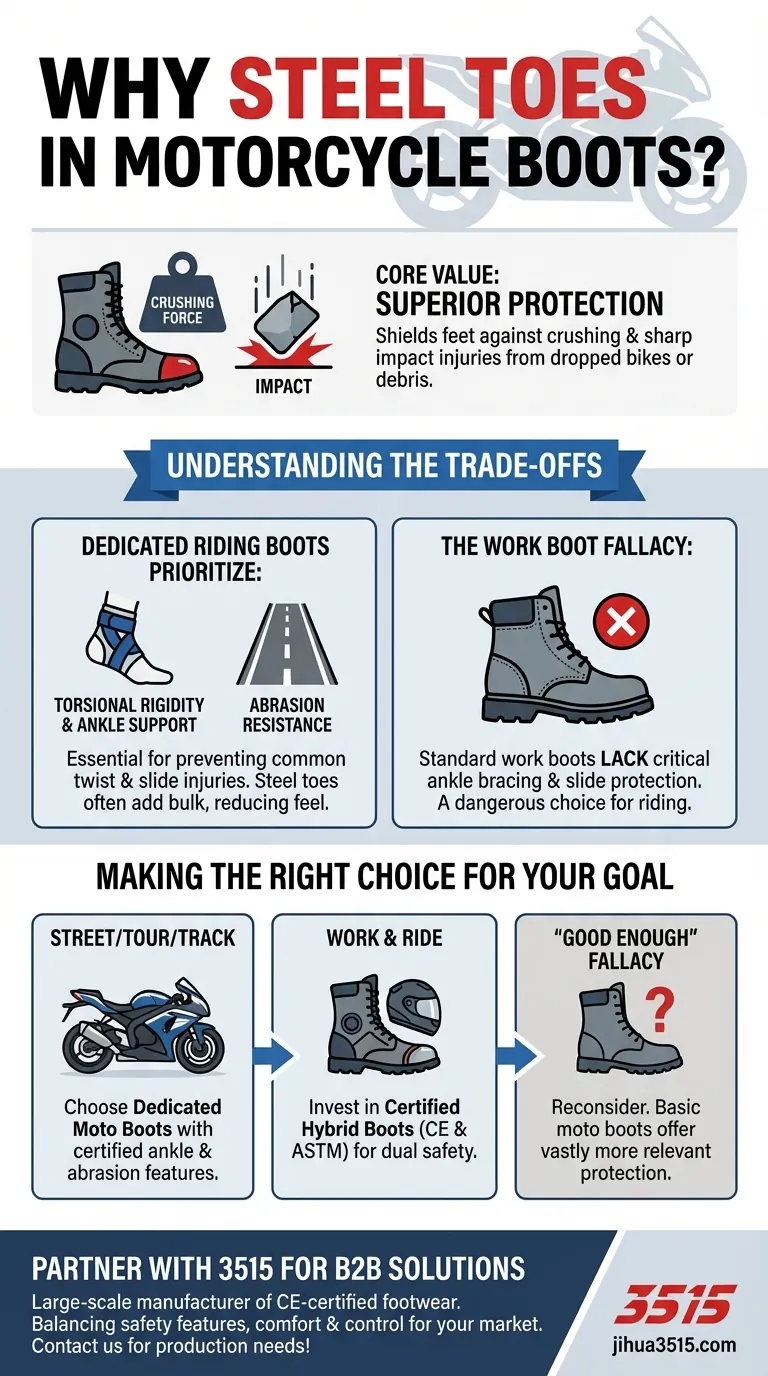 WHY STEEL TOES IN MOTORCYCLE BOOTS?

CRUSHING FORCE

IMPACT

CORE VALUE:
SUPERIOR PROTECTION
Shields feet against crushing & sharp impact injuries from dropped bikes or debris.

UNDERSTANDING THE TRADE-OFFS

DEDICATED RIDING BOOTS PRIORITIZE:

TORSIONAL RIGIDITY & ANKLE SUPPORT

ABRASION RESISTANCE

Essential for preventing common twist & slide injuries. Steel toes often add bulk, reducing feel.

THE WORK BOOT FALLACY:

Standard work boots LACK critical ankle bracing & slide protection. A dangerous choice for riding.

MAKING THE RIGHT CHOICE FOR YOUR GOAL

STREET/TOUR/TRACK

Choose Dedicated Moto Boots with certified ankle & abrasion features.

WORK & RIDE

Invest in Certified Hybrid Boots (CE & ASTM) for dual safety.

"GOOD ENOUGH" FALLACY

?

Reconsider. Basic moto boots offer vastly more relevant protection.

PARTNER WITH 3515 FOR B2B SOLUTIONS
Large-scale manufacturer of CE-certified footwear. Balancing safety features, comfort & control for your market. Contact us for production needs!

3515
jihua3515.com