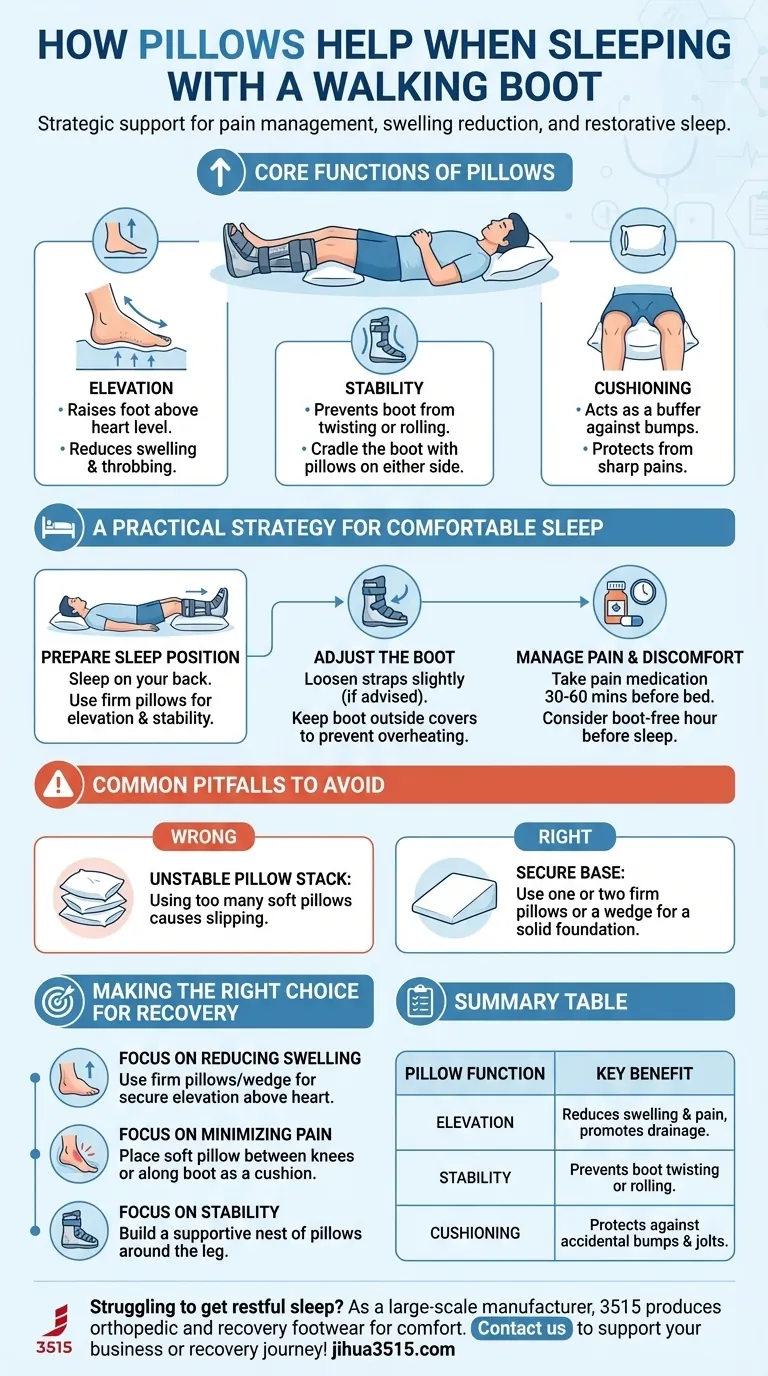 HOW PILLOWS HELP WHEN SLEEPING WITH A WALKING BOOT

Strategic support for pain management, swelling reduction, and restorative sleep.

CORE FUNCTIONS OF PILLOWS

ELEVATION
• Raises foot above heart level.
• Reduces swelling & throbbing.

STABILITY
• Prevents boot from twisting or rolling.
• Cradle the boot with pillows on either side.

CUSHIONING
• Acts as a buffer against bumps.
• Protects from sharp pains.

A PRACTICAL STRATEGY FOR COMFORTABLE SLEEP

PREPARE SLEEP POSITION
Sleep on your back.
Use firm pillows for elevation & stability.

ADJUST THE BOOT
Loosen straps slightly (if advised).
Keep boot outside covers to prevent overheating.

MANAGE PAIN & DISCOMFORT
Take pain medication 30-60 mins before bed.
Consider boot-free hour before sleep.

COMMON PITFALLS TO AVOID

WRONG
UNSTABLE PILLOW STACK:
Using too many soft pillows causes slipping.

RIGHT
SECURE BASE:
Use one or two firm pillows or a wedge for a solid foundation.

MAKING THE RIGHT CHOICE FOR RECOVERY

FOCUS ON REDUCING SWELLING
Use firm pillows/wedge for secure elevation above heart.

FOCUS ON MINIMIZING PAIN
Place soft pillow between knees or along boot as a cushion.

FOCUS ON STABILITY
Build a supportive nest of pillows around the leg.

SUMMARY TABLE

| PILLOW FUNCTION | KEY BENEFIT |
|---|---|
| ELEVATION | Reduces swelling & pain, promotes drainage. |
| STABILITY | Prevents boot twisting or rolling. |
| CUSHIONING | Protects against accidental bumps & jolts. |

3515

Struggling to get restful sleep? As a large-scale manufacturer, 3515 produces orthopedic and recovery footwear for comfort. Contact us to support your business or recovery journey! jihua3515.com