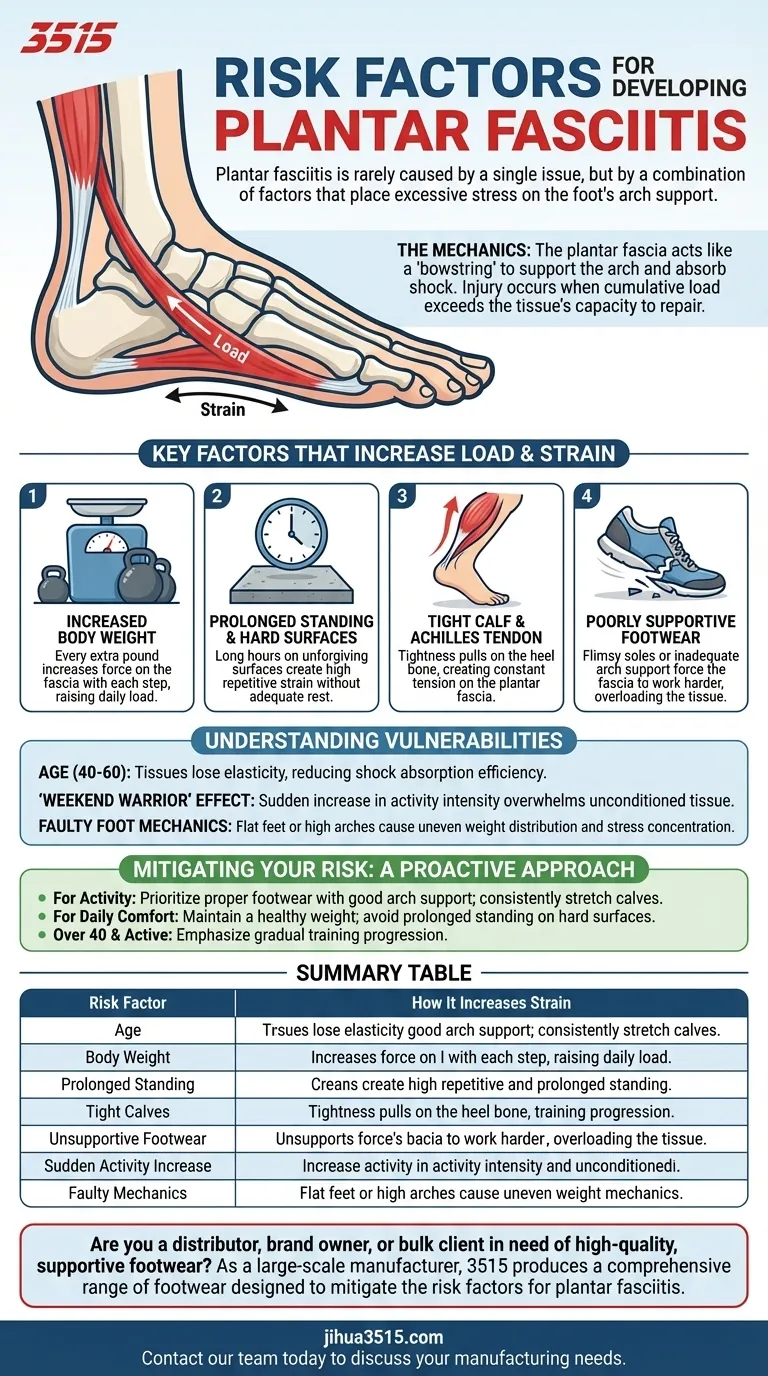 3515

RISK FACTORS FOR DEVELOPING PLANTAR FASCIITIS

Plantar fasciitis is rarely caused by a single issue, but by a combination of factors that place excessive stress on the foot's arch support.

THE MECHANICS: The plantar fascia acts like a 'bowstring' to support the arch and absorb shock. Injury occurs when cumulative load exceeds the tissue's capacity to repair.

Load

Strain

KEY FACTORS THAT INCREASE LOAD & STRAIN

1
INCREASED BODY WEIGHT
Every extra pound increases force on the fascia with each step, raising daily load.

2
PROLONGED STANDING & HARD SURFACES
Long hours on unforgiving surfaces create high repetitive strain without adequate rest.

3
TIGHT CALF & ACHILLES TENDON
Tightness pulls on the heel bone, creating constant tension on the plantar fascia.

4
POORLY SUPPORTIVE FOOTWEAR
Flimsy soles or inadequate arch support force the fascia to work harder, overloading the tissue.

UNDERSTANDING VULNERABILITIES

AGE (40-60): Tissues lose elasticity, reducing shock absorption efficiency.

'WEEKEND WARRIOR' EFFECT: Sudden increase in activity intensity overwhelms unconditioned tissue.

FAULTY FOOT MECHANICS: Flat feet or high arches cause uneven weight distribution and stress concentration.

MITIGATING YOUR RISK: A PROACTIVE APPROACH

For Activity: Prioritize proper footwear with good arch support; consistently stretch calves.
For Daily Comfort: Maintain a healthy weight; avoid prolonged standing on hard surfaces.
Over 40 & Active: Emphasize gradual training progression.

SUMMARY TABLE

| Risk Factor | How It Increases Strain |
|---|---|
| Age | Trsues lose elasticity good arch support; consistently stretch calves. |
| Body Weight | Increases force on I with each step, raising daily load. |
| Prolonged Standing | Creans create high repetitive and prolonged standing. |
| Tight Calves | Tightness pulls on the heel bone, training progression. |
| Unsupportive Footwear | Unsupports force's bacia to work harder, overloading the tissue. |
| Sudden Activity Increase | Increase activity in activity intensity and unconditionedi. |
| Faulty Mechanics | Flat feet or high arches cause uneven weight mechanics. |

Are you a distributor, brand owner, or bulk client in need of high-quality, supportive footwear? As a large-scale manufacturer, 3515 produces a comprehensive range of footwear designed to mitigate the risk factors for plantar fasciitis.

jihua3515.com
Contact our team today to discuss your manufacturing needs.