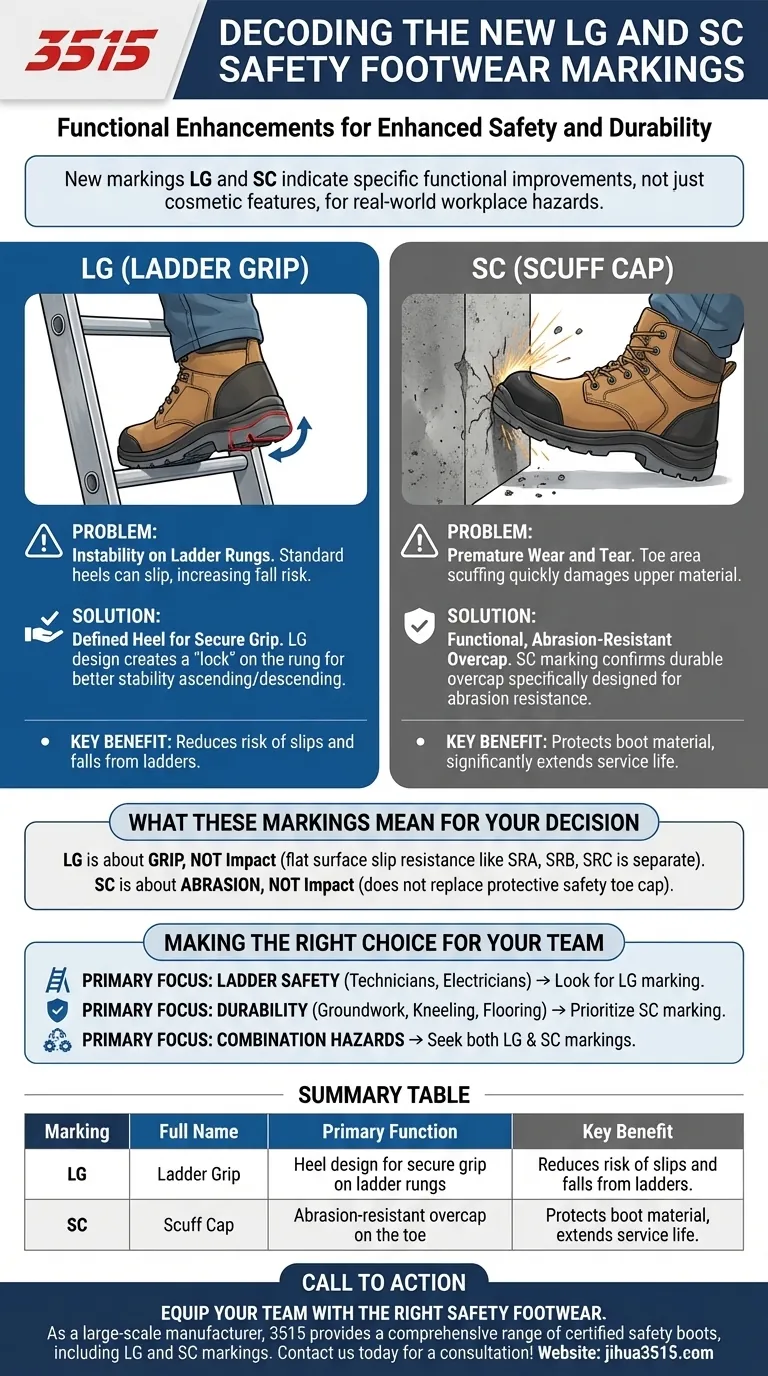 3515

DECODING THE NEW LG AND SC SAFETY FOOTWEAR MARKINGS

Functional Enhancements for Enhanced Safety and Durability

New markings LG and SC indicate specific functional improvements, not just cosmetic features, for real-world workplace hazards.

LG (LADDER GRIP)

PROBLEM:
Instability on Ladder Rungs. Standard heels can slip, increasing fall risk.

SOLUTION:
Defined Heel for Secure Grip. LG design creates a "lock" on the rung for better stability ascending/descending.

• KEY BENEFIT: Reduces risk of slips and falls from ladders.

SC (SCUFF CAP)

PROBLEM:
Premature Wear and Tear. Toe area scuffing quickly damages upper material.

SOLUTION:
Functional, Abrasion-Resistant Overcap. SC marking confirms durable overcap specifically designed for abrasion resistance.

• KEY BENEFIT: Protects boot material, significantly extends service life.

WHAT THESE MARKINGS MEAN FOR YOUR DECISION

LG is about GRIP, NOT Impact (flat surface slip resistance like SRA, SRB, SRC is separate).
SC is about ABRASION, NOT Impact (does not replace protective safety toe cap).

MAKING THE RIGHT CHOICE FOR YOUR TEAM

PRIMARY FOCUS: LADDER SAFETY (Technicians, Electricians) → Look for LG marking.
PRIMARY FOCUS: DURABILITY (Groundwork, Kneeling, Flooring) → Prioritize SC marking.
PRIMARY FOCUS: COMBINATION HAZARDS → Seek both LG & SC markings.

SUMMARY TABLE

| Marking | Full Name | Primary Function | Key Benefit |
|---|---|---|---|
| LG | Ladder Grip | Heel design for secure grip on ladder rungs | Reduces risk of slips and falls from ladders. |
| SC | Scuff Cap | Abrasion-resistant overcap on the toe | Protects boot material, extends service life. |

CALL TO ACTION

EQUIP YOUR TEAM WITH THE RIGHT SAFETY FOOTWEAR.
As a large-scale manufacturer, 3515 provides a comprehensive range of certified safety boots, including LG and SC markings. Contact us today for a consultation! Website: jihua3515.com