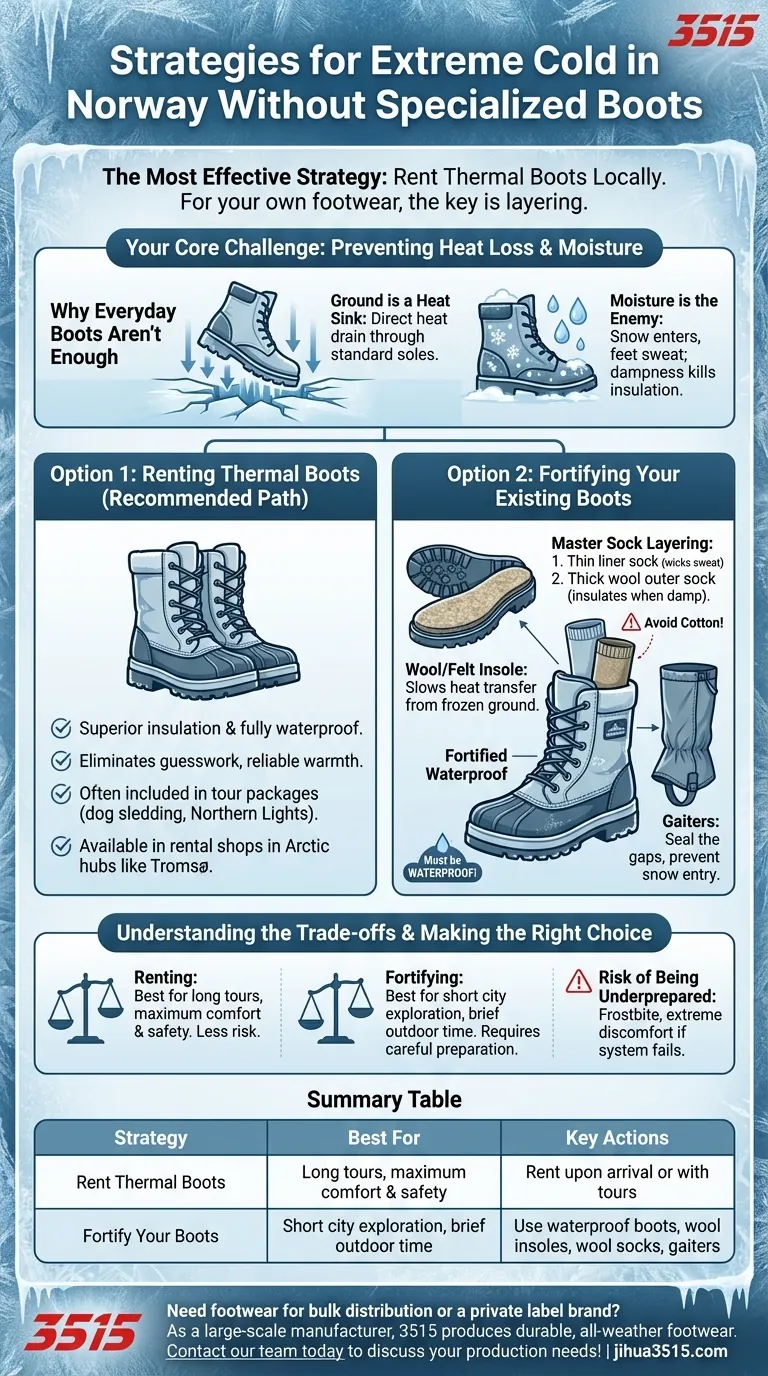 3515

Strategies for Extreme Cold in Norway Without Specialized Boots

The Most Effective Strategy: Rent Thermal Boots Locally. For your own footwear, the key is layering.

Your Core Challenge: Preventing Heat Loss & Moisture

Why Everyday Boots Aren't Enough

Ground is a Heat Sink: Direct heat drain through standard soles.

Moisture is the Enemy: Snow enters, feet sweat; dampness kills insulation.

Option 1: Renting Thermal Boots (Recommended Path)

Superior insulation & fully waterproof.

Eliminates guesswork, reliable warmth.

Often included in tour packages (dog sledding, Northern Lights).

Available in rental shops in Arctic hubs like Tromsø.

Option 2: Fortifying Your Existing Boots

Master Sock Layering:
1. Thin liner sock (wicks sweat)
2. Thick wool outer sock (insulates when damp).

Avoid Cotton!

Wool/Felt Insole: Slows heat transfer from frozen ground.

Fortified Waterproof

Must be WATERPROOF!

Gaiters: Seal the gaps, prevent snow entry.

Understanding the Trade-offs & Making the Right Choice

Renting: Best for long tours, maximum comfort & safety. Less risk.

Fortifying: Best for short city exploration, brief outdoor time. Requires careful preparation.

Risk of Being Underprepared: Frostbite, extreme discomfort if system fails.

Summary Table

| Strategy | Best For | Key Actions |
|---|---|---|
| Rent Thermal Boots | Long tours, maximum comfort & safety | Rent upon arrival or with tours |
| Fortify Your Boots | Short city exploration, brief outdoor time | Use waterproof boots, wool insoles, wool socks, gaiters |

3515

Need footwear for bulk distribution or a private label brand?
As a large-scale manufacturer, 3515 produces durable, all-weather footwear.
Contact our team today to discuss your production needs! | jihua3515.com