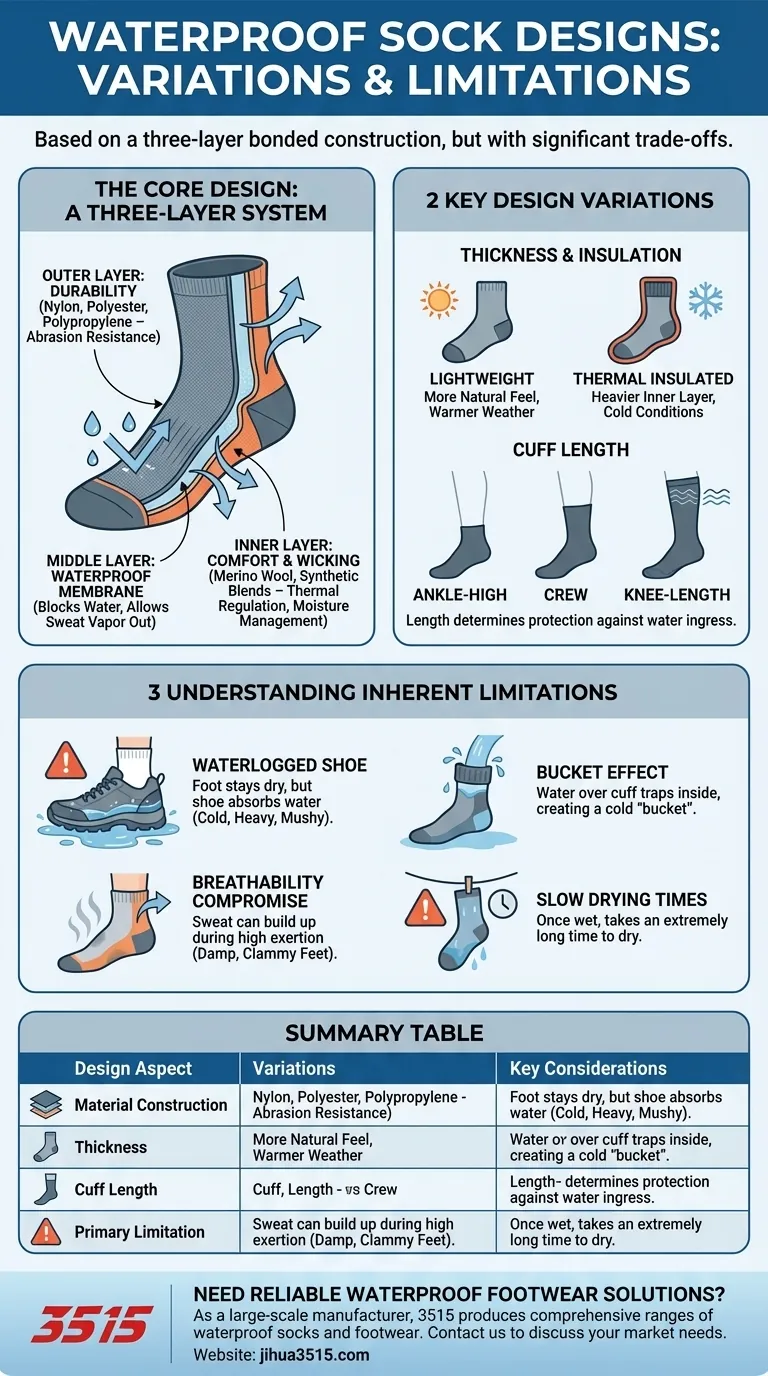 WATERPROOF SOCK DESIGNS: VARIATIONS & LIMITATIONS

Based on a three-layer bonded construction, but with significant trade-offs.

THE CORE DESIGN: A THREE-LAYER SYSTEM

OUTER LAYER: DURABILITY (Nylon, Polyester, Polypropylene – Abrasion Resistance)

MIDDLE LAYER: WATERPROOF MEMBRANE (Blocks Water, Allows Sweat Vapor Out)

INNER LAYER: COMFORT & WICKING (Merino Wool, Synthetic Blends – Thermal Regulation, Moisture Management)

2 KEY DESIGN VARIATIONS

THICKNESS & INSULATION

LIGHTWEIGHT
More Natural Feel, Warmer Weather

THERMAL INSULATED
Heavier Inner Layer, Cold Conditions

CUFF LENGTH

ANKLE-HIGH
CREW
KNEE-LENGTH

Length determines protection against water ingress.

3 UNDERSTANDING INHERENT LIMITATIONS

WATERLOGGED SHOE
Foot stays dry, but shoe absorbs water (Cold, Heavy, Mushy).

BUCKET EFFECT
Water over cuff traps inside, creating a cold "bucket".

BREATHABILITY COMPROMISE
Sweat can build up during high exertion (Damp, Clammy Feet).

SLOW DRYING TIMES
Once wet, takes an extremely long time to dry.

SUMMARY TABLE

| Design Aspect | Variations | Key Considerations |
|---|---|---|
| Material Construction | Nylon, Polyester, Polypropylene - Abrasion Resistance) | Foot stays dry, but shoe absorbs water (Cold, Heavy, Mushy). |
| Thickness | More Natural Feel, Warmer Weather | Water or over cuff traps inside, creating a cold "bucket". |
| Cuff Length | Cuff, Length - vs Crew | Length- determines protection against water ingress. |
| Primary Limitation | Sweat can build up during high exertion (Damp, Clammy Feet). | Once wet, takes an extremely long time to dry. |

3515

NEED RELIABLE WATERPROOF FOOTWEAR SOLUTIONS?
As a large-scale manufacturer, 3515 produces comprehensive ranges of waterproof socks and footwear. Contact us to discuss your market needs.
Website: jihua3515.com