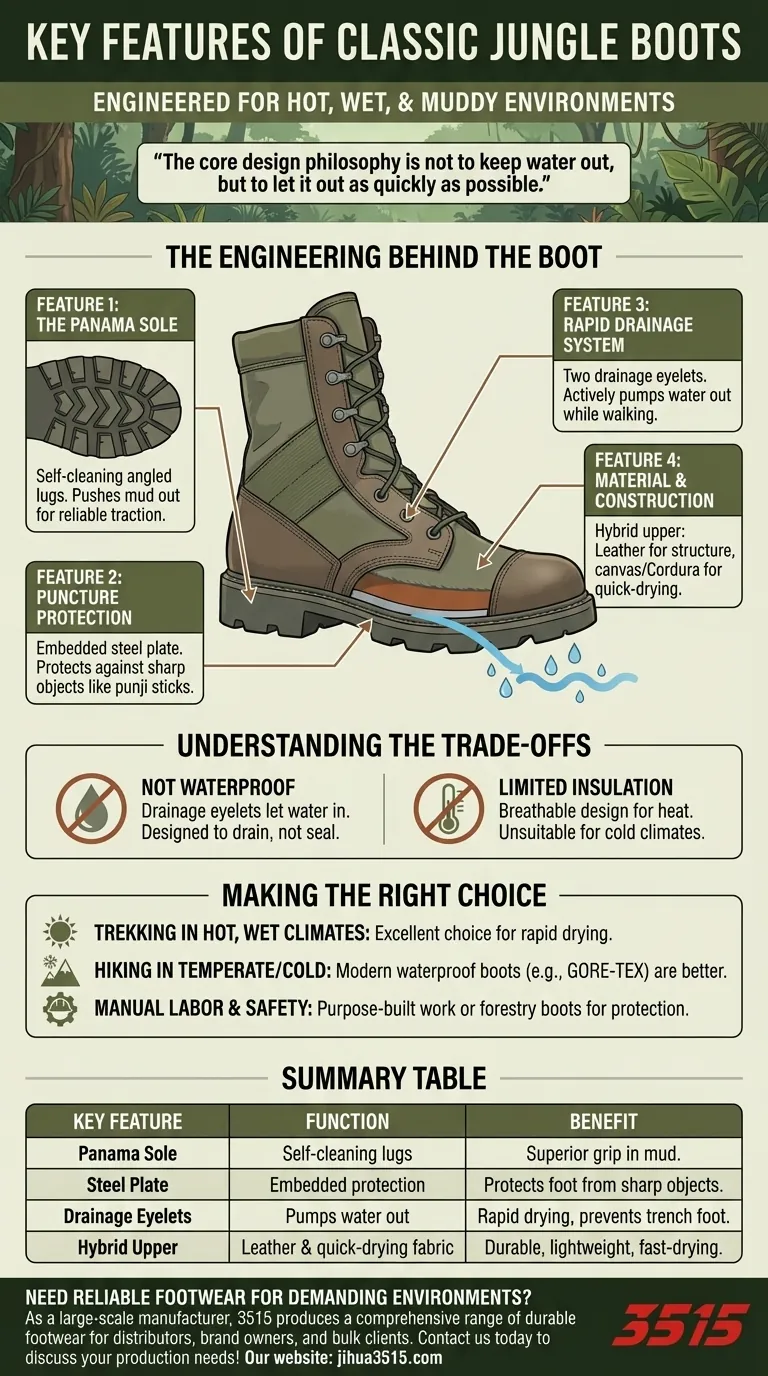 KEY FEATURES OF CLASSIC JUNGLE BOOTS

ENGINEERED FOR HOT, WET, & MUDDY ENVIRONMENTS

"The core design philosophy is not to keep water out, but to let it out as quickly as possible."

THE ENGINEERING BEHIND THE BOOT

FEATURE 1: THE PANAMA SOLE

Self-cleaning angled lugs. Pushes mud out for reliable traction.

FEATURE 2: PUNCTURE PROTECTION

Embedded steel plate. Protects against sharp objects like punji sticks.

FEATURE 3: RAPID DRAINAGE SYSTEM

Two drainage eyelets. Actively pumps water out while walking.

FEATURE 4: MATERIAL & CONSTRUCTION

Hybrid upper: Leather for structure, canvas/Cordura for quick-drying.

UNDERSTANDING THE TRADE-OFFS

NOT WATERPROOF
Drainage eyelets let water in. Designed to drain, not seal.

LIMITED INSULATION
Breathable design for heat. Unsuitable for cold climates.

MAKING THE RIGHT CHOICE

TREKKING IN HOT, WET CLIMATES: Excellent choice for rapid drying.

HIKING IN TEMPERATE/COLD: Modern waterproof boots (e.g., GORE-TEX) are better.

MANUAL LABOR & SAFETY: Purpose-built work or forestry boots for protection.

SUMMARY TABLE

| KEY FEATURE | FUNCTION | BENEFIT |
|---|---|---|
| Panama Sole | Self-cleaning lugs | Superior grip in mud. |
| Steel Plate | Embedded protection | Protects foot from sharp objects. |
| Drainage Eyelets | Pumps water out | Rapid drying, prevents trench foot. |
| Hybrid Upper | Leather & quick-drying fabric | Durable, lightweight, fast-drying. |

NEED RELIABLE FOOTWEAR FOR DEMANDING ENVIRONMENTS?
As a large-scale manufacturer, 3515 produces a comprehensive range of durable footwear for distributors, brand owners, and bulk clients. Contact us today to discuss your production needs! Our website: jihua3515.com

3515