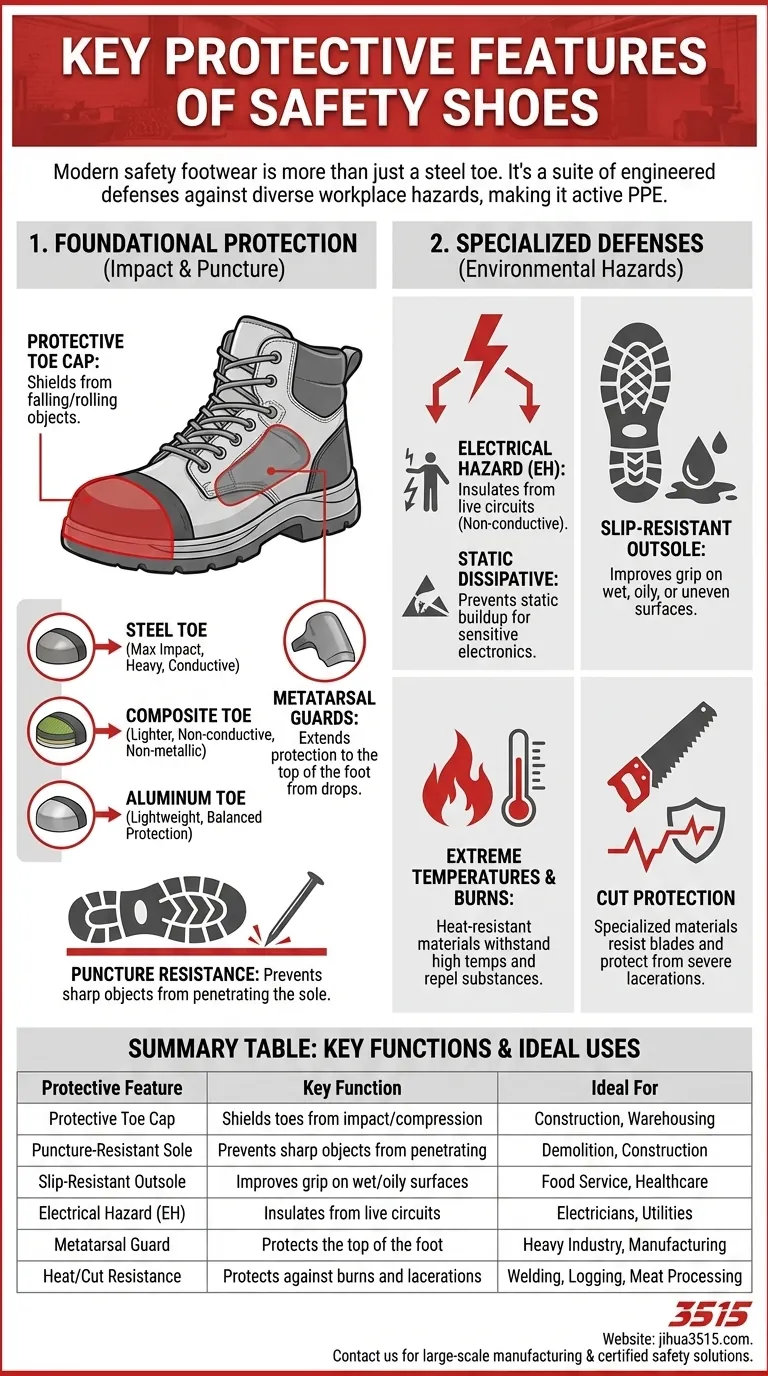 KEY PROTECTIVE FEATURES OF SAFETY SHOES

Modern safety footwear is more than just a steel toe. It's a suite of engineered defenses against diverse workplace hazards, making it active PPE.

1. FOUNDATIONAL PROTECTION
(Impact & Puncture)

PROTECTIVE TOE CAP: Shields from falling/rolling objects.

STEEL TOE (Max Impact, Heavy, Conductive)

COMPOSITE TOE (Lighter, Non-conductive, Non-metallic)

ALUMINUM TOE (Lightweight, Balanced Protection)

METATARSAL GUARDS: Extends protection to the top of the foot from drops.

PUNCTURE RESISTANCE: Prevents sharp objects from penetrating the sole.

2. SPECIALIZED DEFENSES
(Environmental Hazards)

ELECTRICAL HAZARD (EH): Insulates from live circuits (Non-conductive).

STATIC DISSIPATIVE: Prevents static buildup for sensitive electronics.

SLIP-RESISTANT OUTSOLE: Improves grip on wet, oily, or uneven surfaces.

EXTREME TEMPERATURES & BURNS: Heat-resistant materials withstand high temps and repel substances.

CUT PROTECTION Specialized materials resist blades and protect from severe lacerations.

SUMMARY TABLE: KEY FUNCTIONS & IDEAL USES

| Protective Feature | Key Function | Ideal For |
|---|---|---|
| Protective Toe Cap | Shields toes from impact/compression | Construction, Warehousing |
| Puncture-Resistant Sole | Prevents sharp objects from penetrating | Demolition, Construction |
| Slip-Resistant Outsole | Improves grip on wet/oily surfaces | Food Service, Healthcare |
| Electrical Hazard (EH) | Insulates from live circuits | Electricians, Utilities |
| Metatarsal Guard | Protects the top of the foot | Heavy Industry, Manufacturing |
| Heat/Cut Resistance | Protects against burns and lacerations | Welding, Logging, Meat Processing |

3515
Website: jihua3515.com.
Contact us for large-scale manufacturing & certified safety solutions.