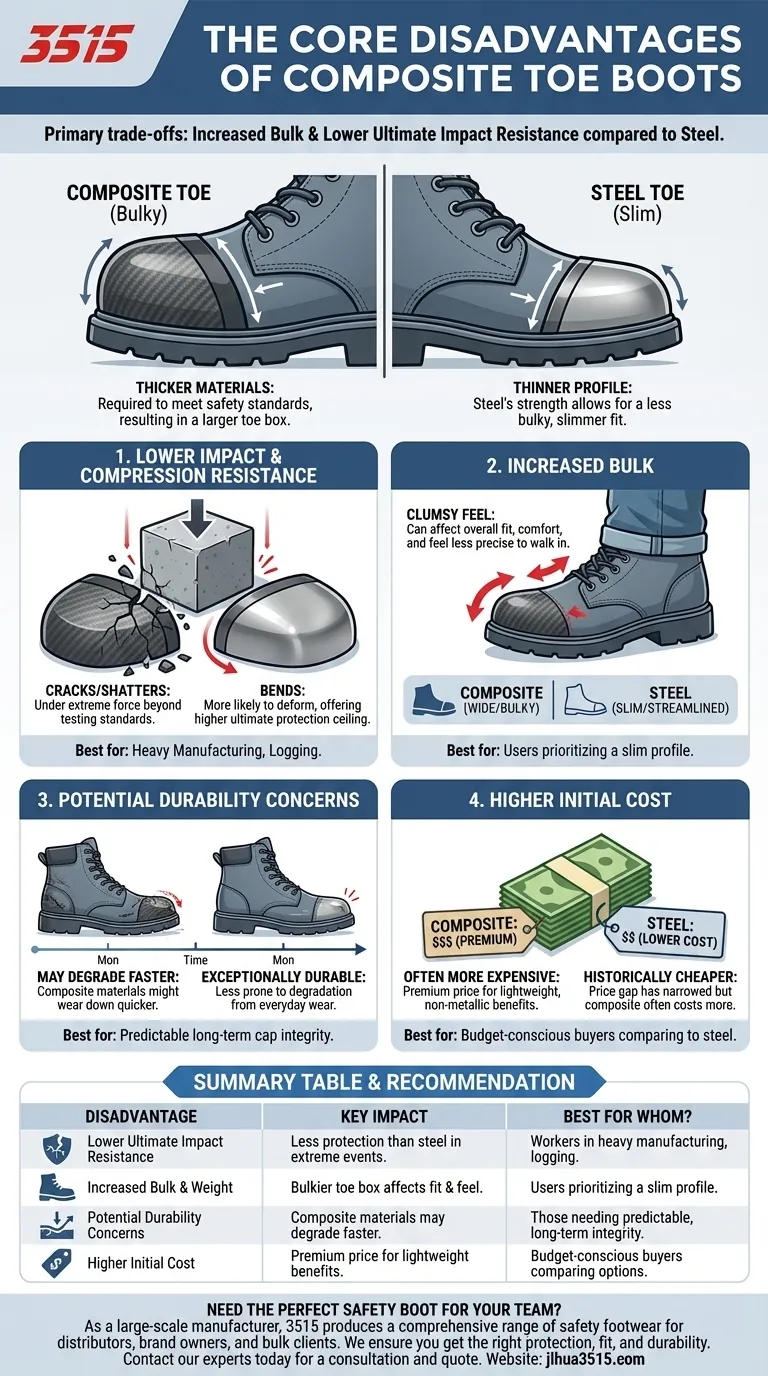 3515

THE CORE DISADVANTAGES OF COMPOSITE TOE BOOTS

Primary trade-offs: Increased Bulk & Lower Ultimate Impact Resistance compared to Steel.

COMPOSITE TOE (Bulky)

STEEL TOE (Slim)

THICKER MATERIALS: Required to meet safety standards, resulting in a larger toe box.

THINNER PROFILE: Steel's strength allows for a less bulky, slimmer fit.

1. LOWER IMPACT & COMPRESSION RESISTANCE

CRACKS/SHATTERS: Under extreme force beyond testing standards.

BENDS: More likely to deform, offering higher ultimate protection ceiling.

Best for: Heavy Manufacturing, Logging.

2. INCREASED BULK

CLUMSY FEEL: Can affect overall fit, comfort, and feel less precise to walk in.

COMPOSITE (WIDE/BULKY)

STEEL (SLIM/STREAMLINED)

Best for: Users prioritizing a slim profile.

3. POTENTIAL DURABILITY CONCERNS

Mon Time Mon

MAY DEGRADE FASTER: Composite materials might wear down quicker.

EXCEPTIONALLY DURABLE: Less prone to degradation from everyday wear.

Best for: Predictable long-term cap integrity.

4. HIGHER INITIAL COST

COMPOSITE: $$$ (PREMIUM)

STEEL: $$ (LOWER COST)

OFTEN MORE EXPENSIVE: Premium price for lightweight, non-metallic benefits.

HISTORICALLY CHEAPER: Price gap has narrowed but composite often costs more.

Best for: Budget-conscious buyers comparing to steel.

SUMMARY TABLE & RECOMMENDATION

| DISADVANTAGE | KEY IMPACT | BEST FOR WHOM? |
|---|---|---|
| Lower Ultimate Impact Resistance | Less protection than steel in extreme events. | Workers in heavy manufacturing, logging. |
| Increased Bulk & Weight | Bulkier toe box affects fit & feel. | Users prioritizing a slim profile. |
| Potential Durability Concerns | Composite materials may degrade faster. | Those needing predictable, long-term integrity. |
| Higher Initial Cost | Premium price for lightweight benefits. | Budget-conscious buyers comparing options. |

NEED THE PERFECT SAFETY BOOT FOR YOUR TEAM?
As a large-scale manufacturer, 3515 produces a comprehensive range of safety footwear for distributors, brand owners, and bulk clients. We ensure you get the right protection, fit, and durability. Contact our experts today for a consultation and quote. Website: jlhua3515.com