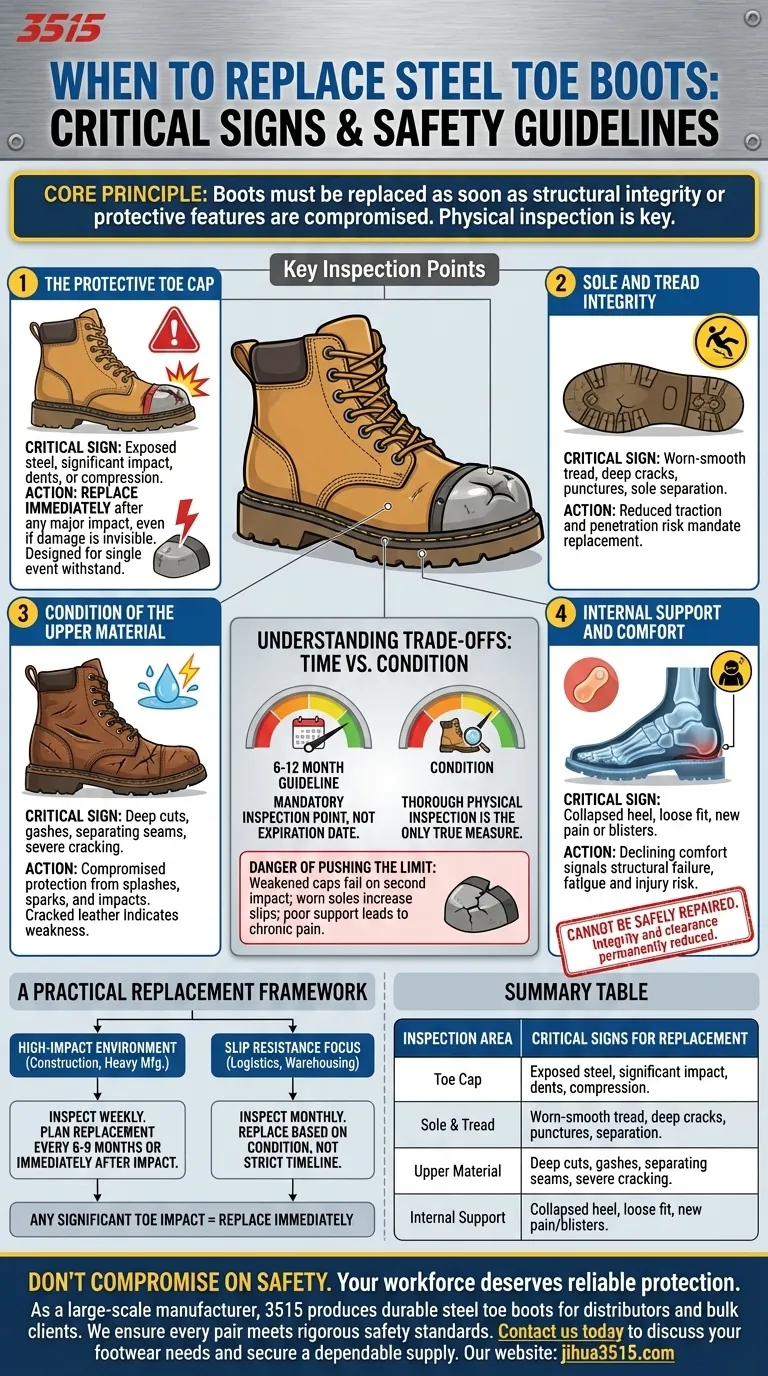 3515

WHEN TO REPLACE STEEL TOE BOOTS: CRITICAL SIGNS & SAFETY GUIDELINES

CORE PRINCIPLE: Boots must be replaced as soon as structural integrity or protective features are compromised. Physical inspection is key.

Key Inspection Points

1 THE PROTECTIVE TOE CAP

CRITICAL SIGN: Exposed steel, significant impact, dents, or compression.
ACTION: REPLACE IMMEDIATELY after any major impact, even if damage is invisible. Designed for single event withstand.

2 SOLE AND TREAD INTEGRITY

CRITICAL SIGN: Worn-smooth tread, deep cracks, punctures, sole separation.
ACTION: Reduced traction and penetration risk mandate replacement.

3 CONDITION OF THE UPPER MATERIAL

CRITICAL SIGN: Deep cuts, gashes, separating seams, severe cracking.
ACTION: Compromised protection from splashes, sparks, and impacts. Cracked leather Indicates weakness.

UNDERSTANDING TRADE-OFFS: TIME VS. CONDITION

6-12 MONTH GUIDELINE
MANDATORY INSPECTION POINT, NOT EXPIRATION DATE.

CONDITION
THOROUGH PHYSICAL INSPECTION IS THE ONLY TRUE MEASURE.

DANGER OF PUSHING THE LIMIT: Weakened caps fail on second impact; worn soles increase slips; poor support leads to chronic pain.

4 INTERNAL SUPPORT AND COMFORT

CRITICAL SIGN: Collapsed heel, loose fit, new pain or blisters.
ACTION: Declining comfort signals structural failure, fatigue and injury risk.

CANNOT BE SAFELY REPAIRED. Integrity and clearance permanently reduced.

A PRACTICAL REPLACEMENT FRAMEWORK

HIGH-IMPACT ENVIRONMENT (Construction, Heavy Mfg.)
INSPECT WEEKLY. PLAN REPLACEMENT EVERY 6-9 MONTHS OR IMMEDIATELY AFTER IMPACT.

SLIP RESISTANCE FOCUS (Logistics, Warehousing)
INSPECT MONTHLY. REPLACE BASED ON CONDITION, NOT STRICT TIMELINE.

ANY SIGNIFICANT TOE IMPACT = REPLACE IMMEDIATELY

SUMMARY TABLE

| INSPECTION AREA | CRITICAL SIGNS FOR REPLACEMENT |
|---|---|
| Toe Cap | Exposed steel, significant impact, dents, compression. |
| Sole & Tread | Worn-smooth tread, deep cracks, punctures, separation. |
| Upper Material | Deep cuts, gashes, separating seams, severe cracking. |
| Internal Support | Collapsed heel, loose fit, new pain/blisters. |

DON'T COMPROMISE ON SAFETY. Your workforce deserves reliable protection.
As a large-scale manufacturer, 3515 produces durable steel toe boots for distributors and bulk clients. We ensure every pair meets rigorous safety standards. Contact us today to discuss your footwear needs and secure a dependable supply. Our website: jihua3515.com