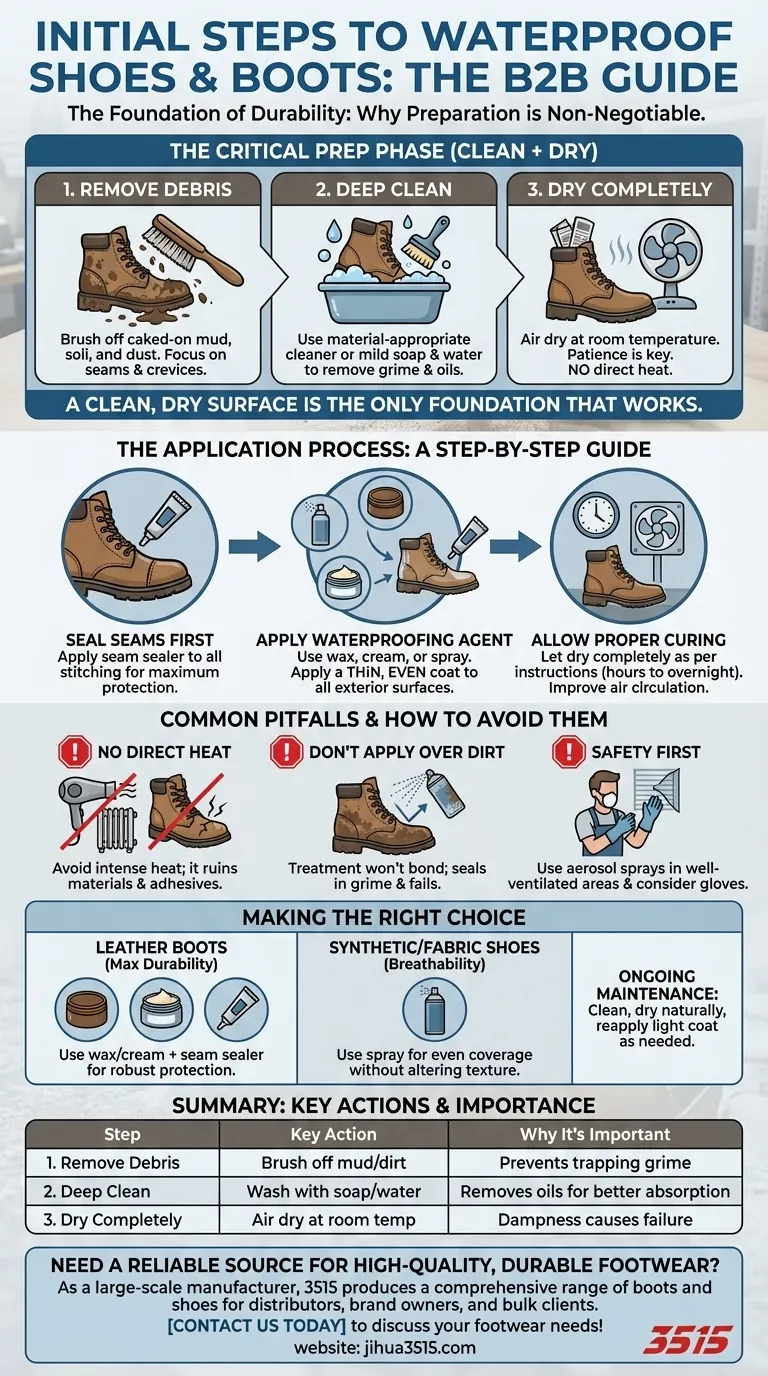 INITIAL STEPS TO WATERPROOF SHOES & BOOTS: THE B2B GUIDE

The Foundation of Durability: Why Preparation is Non-Negotiable.

THE CRITICAL PREP PHASE (CLEAN + DRY)

1. REMOVE DEBRIS
Brush off caked-on mud, soil, and dust. Focus on seams & crevices.

2. DEEP CLEAN
Use material-appropriate cleaner or mild soap & water to remove grime & oils.

3. DRY COMPLETELY
Air dry at room temperature. Patience is key. NO direct heat.

A CLEAN, DRY SURFACE IS THE ONLY FOUNDATION THAT WORKS.

THE APPLICATION PROCESS: A STEP-BY-STEP GUIDE

SEAL SEAMS FIRST
Apply seam sealer to all stitching for maximum protection.

APPLY WATERPROOFING AGENT
Use wax, cream, or spray. Apply a THIN, EVEN coat to all exterior surfaces.

ALLOW PROPER CURING
Let dry completely as per instructions (hours to overnight). Improve air circulation.

COMMON PITFALLS & HOW TO AVOID THEM

NO DIRECT HEAT
Avoid intense heat; it ruins materials & adhesives.

DON'T APPLY OVER DIRT
Treatment won't bond; seals in grime & fails.

SAFETY FIRST
Use aerosol sprays in well-ventilated areas & consider gloves.

MAKING THE RIGHT CHOICE

LEATHER BOOTS
(Max Durability)
Use wax/cream + seam sealer for robust protection.

SYNTHETIC/FABRIC SHOES
(Breathability)
Use spray for even coverage without altering texture.

ONGOING MAINTENANCE:
Clean, dry naturally, reapply light coat as needed.

SUMMARY: KEY ACTIONS & IMPORTANCE

| Step | Key Action | Why It's Important |
|---|---|---|
| 1. Remove Debris | Brush off mud/dirt | Prevents trapping grime |
| 2. Deep Clean | Wash with soap/water | Removes oils for better absorption |
| 3. Dry Completely | Air dry at room temp | Dampness causes failure |

NEED A RELIABLE SOURCE FOR HIGH-QUALITY, DURABLE FOOTWEAR?
As a large-scale manufacturer, 3515 produces a comprehensive range of boots and shoes for distributors, brand owners, and bulk clients.
[CONTACT US TODAY] to discuss your footwear needs!
website: jihua3515.com
3515