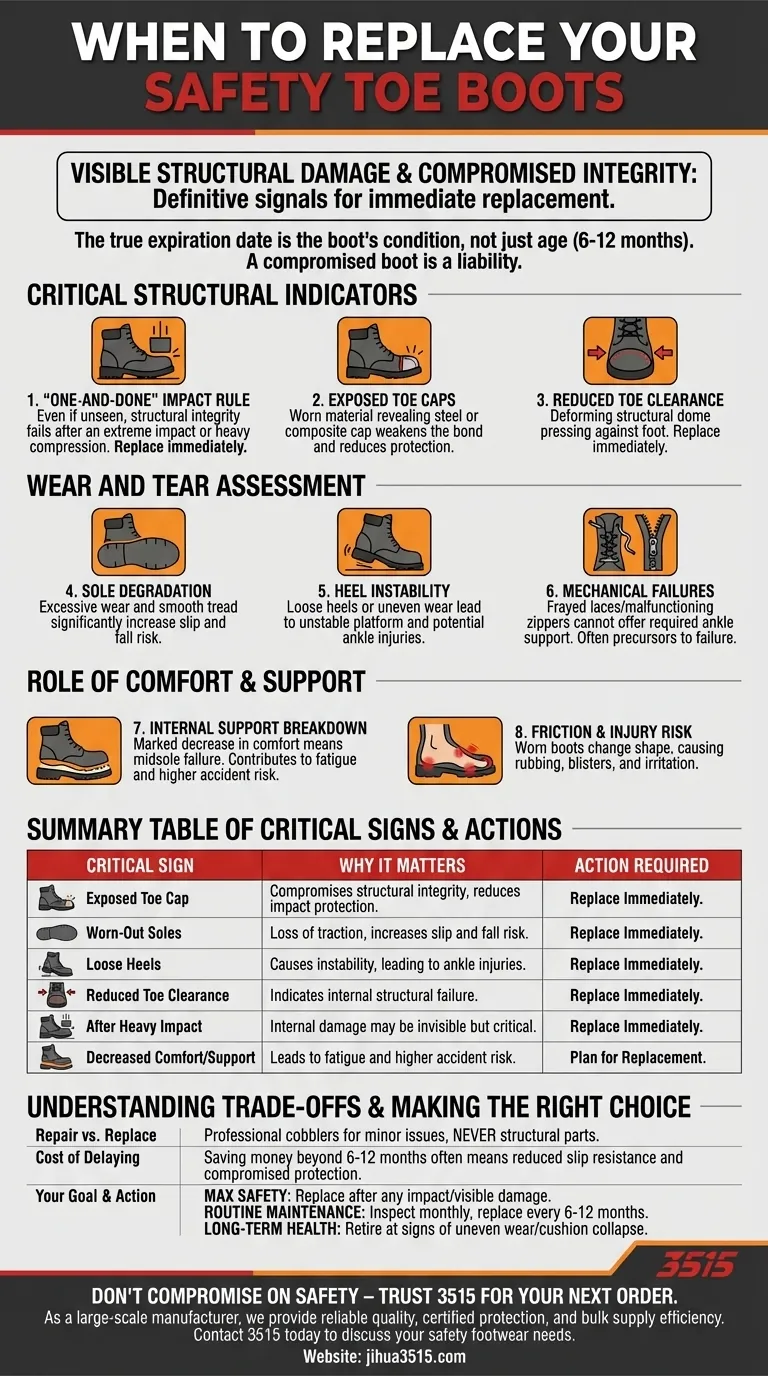 WHEN TO REPLACE YOUR SAFETY TOE BOOTS

VISIBLE STRUCTURAL DAMAGE & COMPROMISED INTEGRITY: Definitive signals for immediate replacement.

The true expiration date is the boot's condition, not just age (6-12 months). A compromised boot is a liability.

CRITICAL STRUCTURAL INDICATORS

1. "ONE-AND-DONE" IMPACT RULE
Even if unseen, structural integrity fails after an extreme impact or heavy compression. Replace immediately.

2. EXPOSED TOE CAPS
Worn material revealing steel or composite cap weakens the bond and reduces protection.

3. REDUCED TOE CLEARANCE
Deforming structural dome pressing against foot. Replace immediately.

WEAR AND TEAR ASSESSMENT

4. SOLE DEGRADATION
Excessive wear and smooth tread significantly increase slip and fall risk.

5. HEEL INSTABILITY
Loose heels or uneven wear lead to unstable platform and potential ankle injuries.

6. MECHANICAL FAILURES
Frayed laces/malfunctioning zippers cannot offer required ankle support. Often precursors to failure.

ROLE OF COMFORT & SUPPORT

7. INTERNAL SUPPORT BREAKDOWN
Marked decrease in comfort means midsole failure. Contributes to fatigue and higher accident risk.

8. FRICTION & INJURY RISK
Worn boots change shape, causing rubbing, blisters, and irritation.

SUMMARY TABLE OF CRITICAL SIGNS & ACTIONS

| CRITICAL SIGN | WHY IT MATTERS | ACTION REQUIRED |
|---|---|---|
| Exposed Toe Cap | Compromises structural integrity, reduces impact protection. | Replace Immediately. |
| Worn-Out Soles | Loss of traction, increases slip and fall risk. | Replace Immediately. |
| Loose Heels | Causes instability, leading to ankle injuries. | Replace Immediately. |
| Reduced Toe Clearance | Indicates internal structural failure. | Replace Immediately. |
| After Heavy Impact | Internal damage may be invisible but critical. | Replace Immediately. |
| Decreased Comfort/Support | Leads to fatigue and higher accident risk. | Plan for Replacement. |

UNDERSTANDING TRADE-OFFS & MAKING THE RIGHT CHOICE

| | |
|---|---|
| Repair vs. Replace | Professional cobblers for minor issues, NEVER structural parts. |
| Cost of Delaying | Saving money beyond 6-12 months often means reduced slip resistance and compromised protection. |
| Your Goal & Action | MAX SAFETY: Replace after any impact/visible damage. ROUTINE MAINTENANCE: Inspect monthly, replace every 6-12 months. LONG-TERM HEALTH: Retire at signs of uneven wear/cushion collapse. |

3515

DON'T COMPROMISE ON SAFETY – TRUST 3515 FOR YOUR NEXT ORDER.
As a large-scale manufacturer, we provide reliable quality, certified protection, and bulk supply efficiency. Contact 3515 today to discuss your safety footwear needs.
Website: jihua3515.com