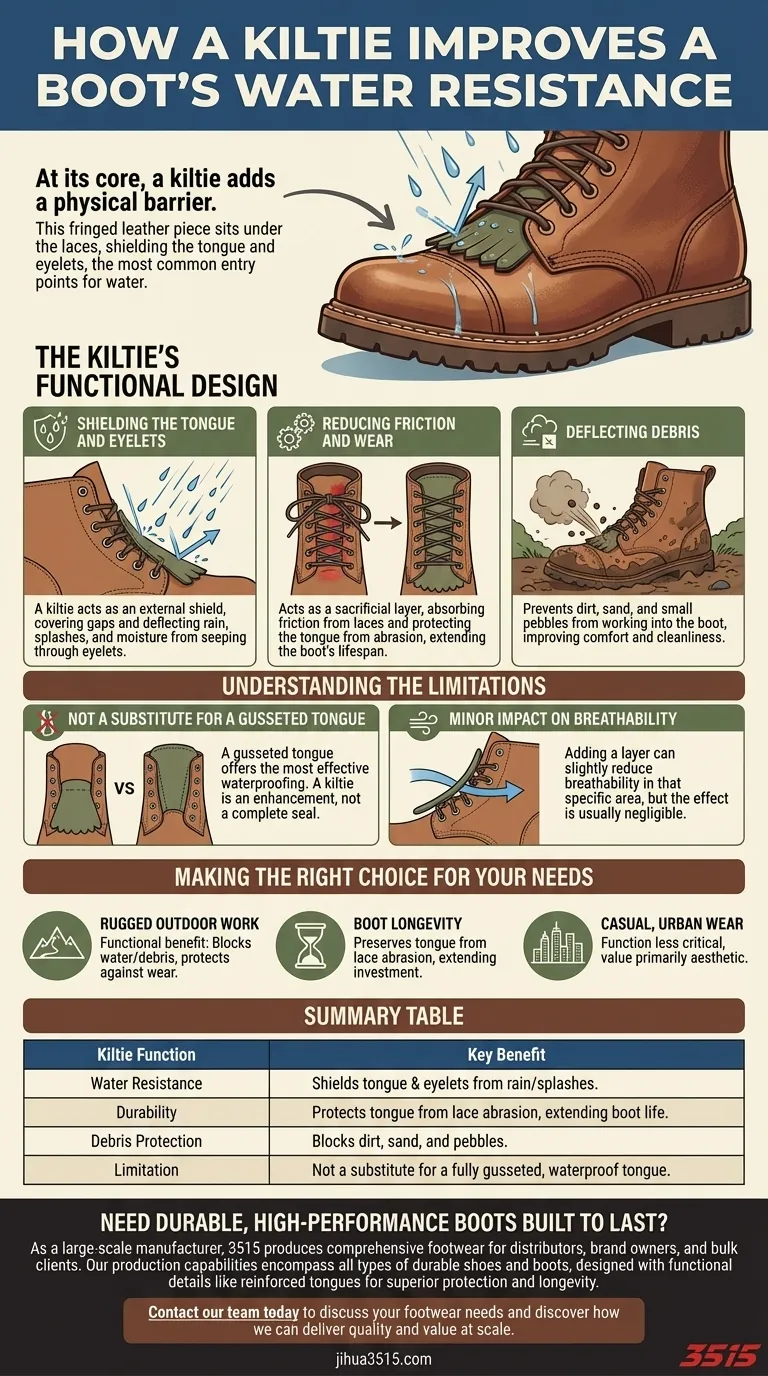 HOW A KILTIE IMPROVES A BOOT'S WATER RESISTANCE

At its core, a kiltie adds a physical barrier.
This fringed leather piece sits under the laces, shielding the tongue and eyelets, the most common entry points for water.

THE KILTIE'S FUNCTIONAL DESIGN

SHIELDING THE TONGUE AND EYELETS
A kiltie acts as an external shield, covering gaps and deflecting rain, splashes, and moisture from seeping through eyelets.

REDUCING FRICTION AND WEAR
Acts as a sacrificial layer, absorbing friction from laces and protecting the tongue from abrasion, extending the boot's lifespan.

DEFLECTING DEBRIS
Prevents dirt, sand, and small pebbles from working into the boot, improving comfort and cleanliness.

UNDERSTANDING THE LIMITATIONS

NOT A SUBSTITUTE FOR A GUSSETED TONGUE
VS
A gusseted tongue offers the most effective waterproofing. A kiltie is an enhancement, not a complete seal.

MINOR IMPACT ON BREATHABILITY
Adding a layer can slightly reduce breathability in that specific area, but the effect is usually negligible.

MAKING THE RIGHT CHOICE FOR YOUR NEEDS

RUGGED OUTDOOR WORK
Functional benefit: Blocks water/debris, protects against wear.

BOOT LONGEVITY
Preserves tongue from lace abrasion, extending investment.

CASUAL, URBAN WEAR
Function less critical, value primarily aesthetic.

SUMMARY TABLE

| Kiltie Function | Key Benefit |
|---|---|
| Water Resistance | Shields tongue & eyelets from rain/splashes. |
| Durability | Protects tongue from lace abrasion, extending boot life. |
| Debris Protection | Blocks dirt, sand, and pebbles. |
| Limitation | Not a substitute for a fully gusseted, waterproof tongue. |

NEED DURABLE, HIGH-PERFORMANCE BOOTS BUILT TO LAST?
As a large-scale manufacturer, 3515 produces comprehensive footwear for distributors, brand owners, and bulk clients. Our production capabilities encompass all types of durable shoes and boots, designed with functional details like reinforced tongues for superior protection and longevity.

Contact our team today to discuss your footwear needs and discover how we can deliver quality and value at scale.

jihua3515.com

3515