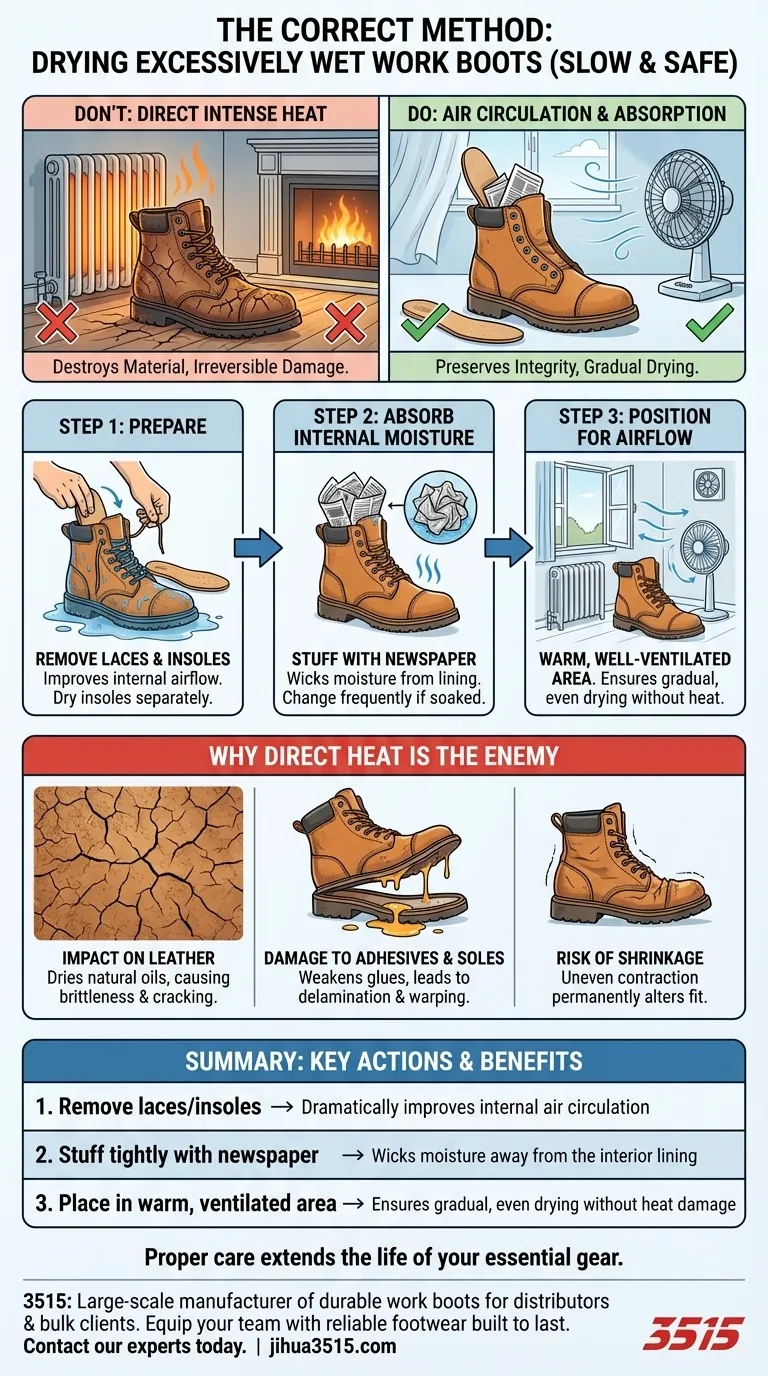 THE CORRECT METHOD:
DRYING EXCESSIVELY WET WORK BOOTS (SLOW & SAFE)

DON'T: DIRECT INTENSE HEAT

Destroys Material, Irreversible Damage.

DO: AIR CIRCULATION & ABSORPTION

Preserves Integrity, Gradual Drying.

STEP 1: PREPARE

REMOVE LACES & INSOLES
Improves internal airflow. Dry insoles separately.

STEP 2: ABSORB INTERNAL MOISTURE

STUFF WITH NEWSPAPER
Wicks moisture from lining. Change frequently if soaked.

STEP 3: POSITION FOR AIRFLOW

WARM, WELL-VENTILATED AREA. Ensures gradual, even drying without heat.

WHY DIRECT HEAT IS THE ENEMY

IMPACT ON LEATHER
Dries natural oils, causing brittleness & cracking.

DAMAGE TO ADHESIVES & SOLES
Weakens glues, leads to delamination & warping.

RISK OF SHRINKAGE
Uneven contraction permanently alters fit.

SUMMARY: KEY ACTIONS & BENEFITS

1. Remove laces/insoles → Dramatically improves internal air circulation

2. Stuff tightly with newspaper → Wicks moisture away from the interior lining

3. Place in warm, ventilated area → Ensures gradual, even drying without heat damage

Proper care extends the life of your essential gear.

3515: Large-scale manufacturer of durable work boots for distributors & bulk clients. Equip your team with reliable footwear built to last.
Contact our experts today. | jihua3515.com

3515