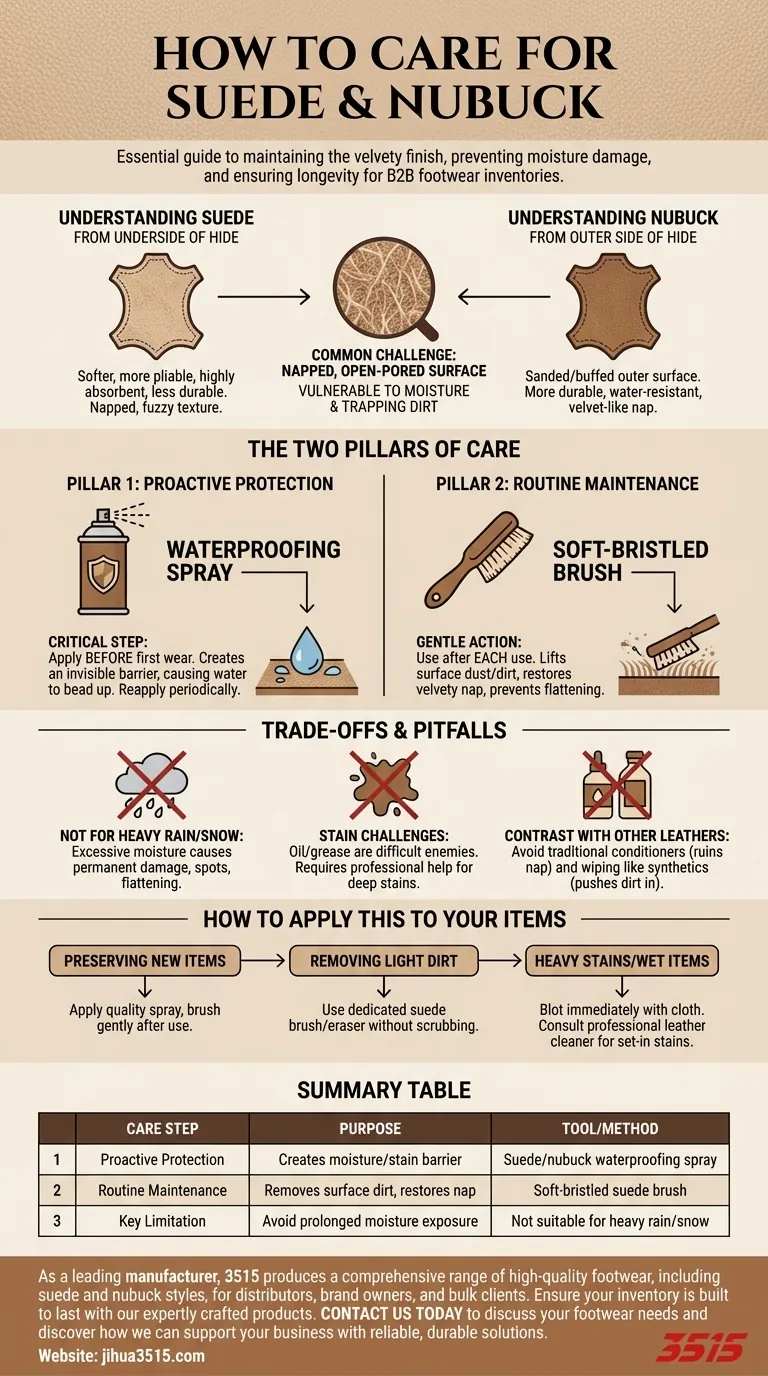 HOW TO CARE FOR SUEDE & NUBUCK

Essential guide to maintaining the velvety finish, preventing moisture damage, and ensuring longevity for B2B footwear inventories.

UNDERSTANDING SUEDE
FROM UNDERSIDE OF HIDE

Softer, more pliable, highly absorbent, less durable. Napped, fuzzy texture.

COMMON CHALLENGE: NAPPED, OPEN-PORED SURFACE
VULNERABLE TO MOISTURE & TRAPPING DIRT

UNDERSTANDING NUBUCK
FROM OUTER SIDE OF HIDE

Sanded/buffed outer surface. More durable, water-resistant, velvet-like nap.

THE TWO PILLARS OF CARE

PILLAR 1: PROACTIVE PROTECTION

WATERPROOFING SPRAY

CRITICAL STEP:
Apply BEFORE first wear. Creates an invisible barrier, causing water to bead up. Reapply periodically.

PILLAR 2: ROUTINE MAINTENANCE

SOFT-BRISTLED BRUSH

GENTLE ACTION:
Use after EACH use. Lifts surface dust/dirt, restores velvety nap, prevents flattening.

TRADE-OFFS & PITFALLS

NOT FOR HEAVY RAIN/SNOW:
Excessive moisture causes permanent damage, spots, flattening.

STAIN CHALLENGES:
Oil/grease are difficult enemies. Requires professional help for deep stains.

CONTRAST WITH OTHER LEATHERS:
Avoid traditional conditioners (ruins nap) and wiping like synthetics (pushes dirt in).

HOW TO APPLY THIS TO YOUR ITEMS

PRESERVING NEW ITEMS
Apply quality spray, brush gently after use.

REMOVING LIGHT DIRT
Use dedicated suede brush/eraser without scrubbing.

HEAVY STAINS/WET ITEMS
Blot immediately with cloth. Consult professional leather cleaner for set-in stains.

SUMMARY TABLE

| | CARE STEP | PURPOSE | TOOL/METHOD |
|---|---|---|---|
| 1 | Proactive Protection | Creates moisture/stain barrier | Suede/nubuck waterproofing spray |
| 2 | Routine Maintenance | Removes surface dirt, restores nap | Soft-bristled suede brush |
| 3 | Key Limitation | Avoid prolonged moisture exposure | Not suitable for heavy rain/snow |

As a leading manufacturer, 3515 produces a comprehensive range of high-quality footwear, including suede and nubuck styles, for distributors, brand owners, and bulk clients. Ensure your inventory is built to last with our expertly crafted products. CONTACT US TODAY to discuss your footwear needs and discover how we can support your business with reliable, durable solutions.
Website: jihua3515.com

3515