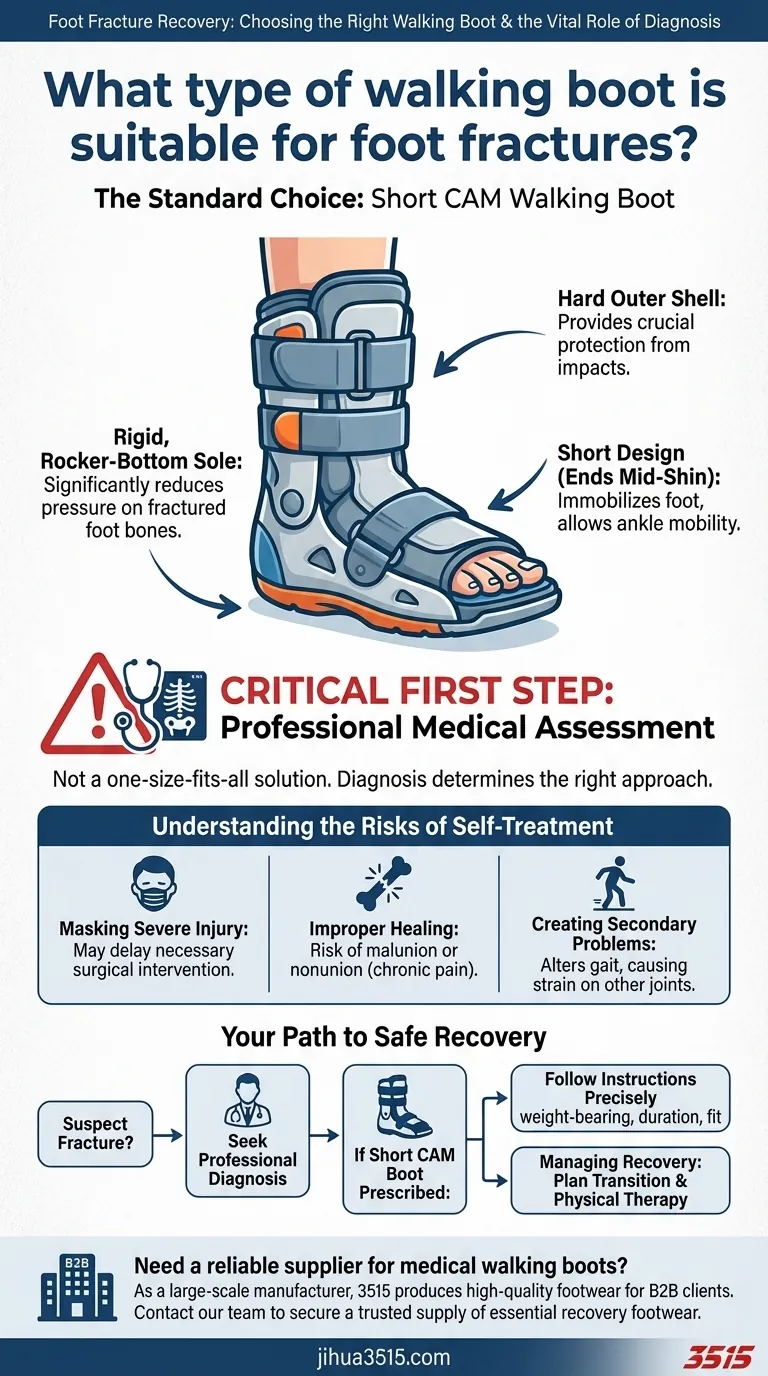 Foot Fracture Recovery: Choosing the Right Walking Boot & the Vital Role of Diagnosis

What type of walking boot is suitable for foot fractures?

The Standard Choice: Short CAM Walking Boot

Hard Outer Shell: Provides crucial protection from impacts.

Rigid, Rocker-Bottom Sole: Significantly reduces pressure on fractured foot bones.

Short Design (Ends Mid-Shin): Immobilizes foot, allows ankle mobility.

CRITICAL FIRST STEP: Professional Medical Assessment

Not a one-size-fits-all solution. Diagnosis determines the right approach.

Understanding the Risks of Self-Treatment

Masking Severe Injury: May delay necessary surgical intervention.

Improper Healing: Risk of malunion or nonunion (chronic pain).

Creating Secondary Problems: Alters gait, causing strain on other joints.

Your Path to Safe Recovery

Suspect Fracture?

Seek Professional Diagnosis

If Short CAM Boot Prescribed:

Follow Instructions Precisely weight-bearing, duration, fit

Managing Recovery: Plan Transition & Physical Therapy

B2B

Need a reliable supplier for medical walking boots?

As a large-scale manufacturer, 3515 produces high-quality footwear for B2B clients. Contact our team to secure a trusted supply of essential recovery footwear.

jihua3515.com

3515