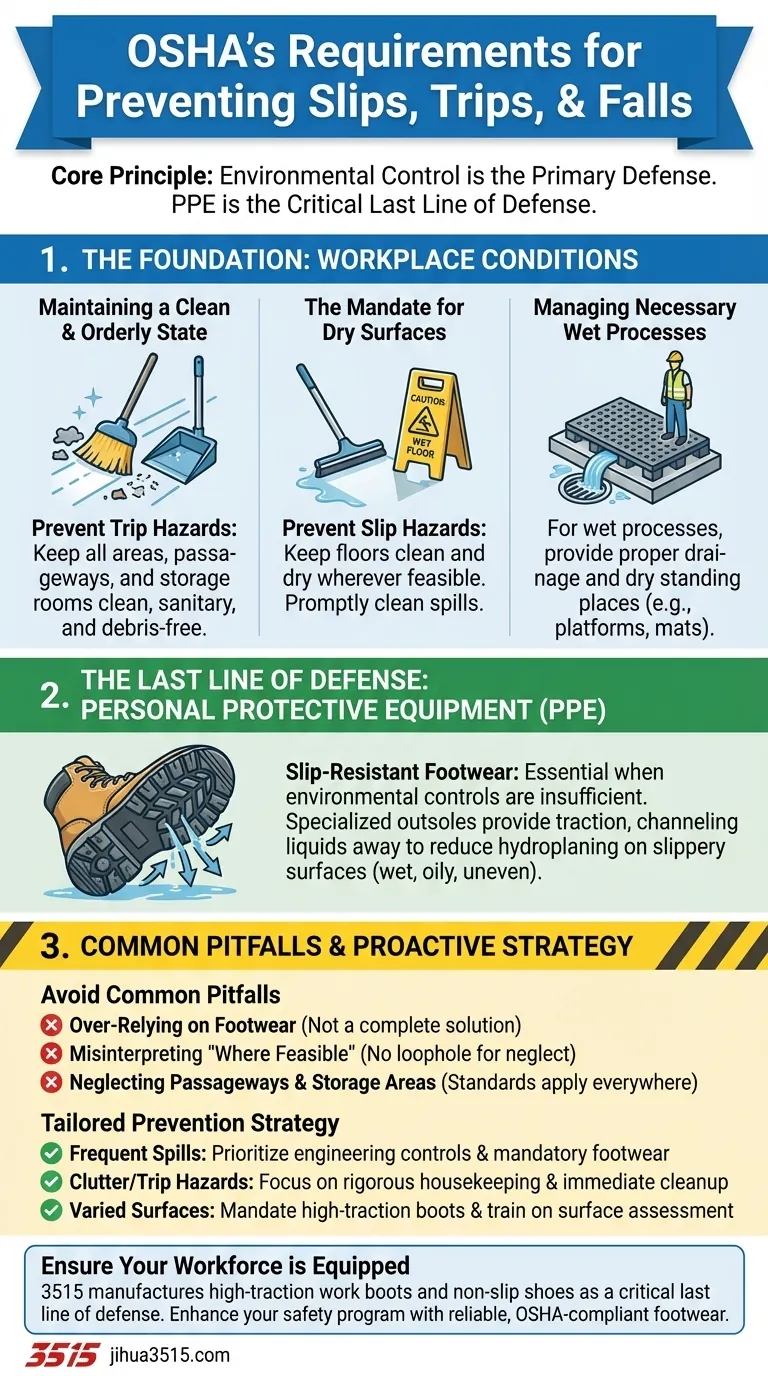 OSHA's Requirements for Preventing Slips, Trips, & Falls

Core Principle: Environmental Control is the Primary Defense. PPE is the Critical Last Line of Defense.

1. THE FOUNDATION: WORKPLACE CONDITIONS

Maintaining a Clean & Orderly State

Prevent Trip Hazards: Keep all areas, passageways, and storage rooms clean, sanitary, and debris-free.

The Mandate for Dry Surfaces

CAUTION WET FLOOR

Prevent Slip Hazards: Keep floors clean and dry wherever feasible. Promptly clean spills.

Managing Necessary Wet Processes

For wet processes, provide proper drainage and dry standing places (e.g., platforms, mats).

2. THE LAST LINE OF DEFENSE: PERSONAL PROTECTIVE EQUIPMENT (PPE)

Slip-Resistant Footwear: Essential when environmental controls are insufficient. Specialized outsoles provide traction, channeling liquids away to reduce hydroplaning on slippery surfaces (wet, oily, uneven).

3. COMMON PITFALLS & PROACTIVE STRATEGY

Avoid Common Pitfalls
Over-Relying on Footwear (Not a complete solution)
Misinterpreting "Where Feasible" (No loophole for neglect)
Neglecting Passageways & Storage Areas (Standards apply everywhere)

Tailored Prevention Strategy
Frequent Spills: Prioritize engineering controls & mandatory footwear
Clutter/Trip Hazards: Focus on rigorous housekeeping & immediate cleanup
Varied Surfaces: Mandate high-traction boots & train on surface assessment

Ensure Your Workforce is Equipped
3515 manufactures high-traction work boots and non-slip shoes as a critical last line of defense. Enhance your safety program with reliable, OSHA-compliant footwear.

3515 jihua3515.com