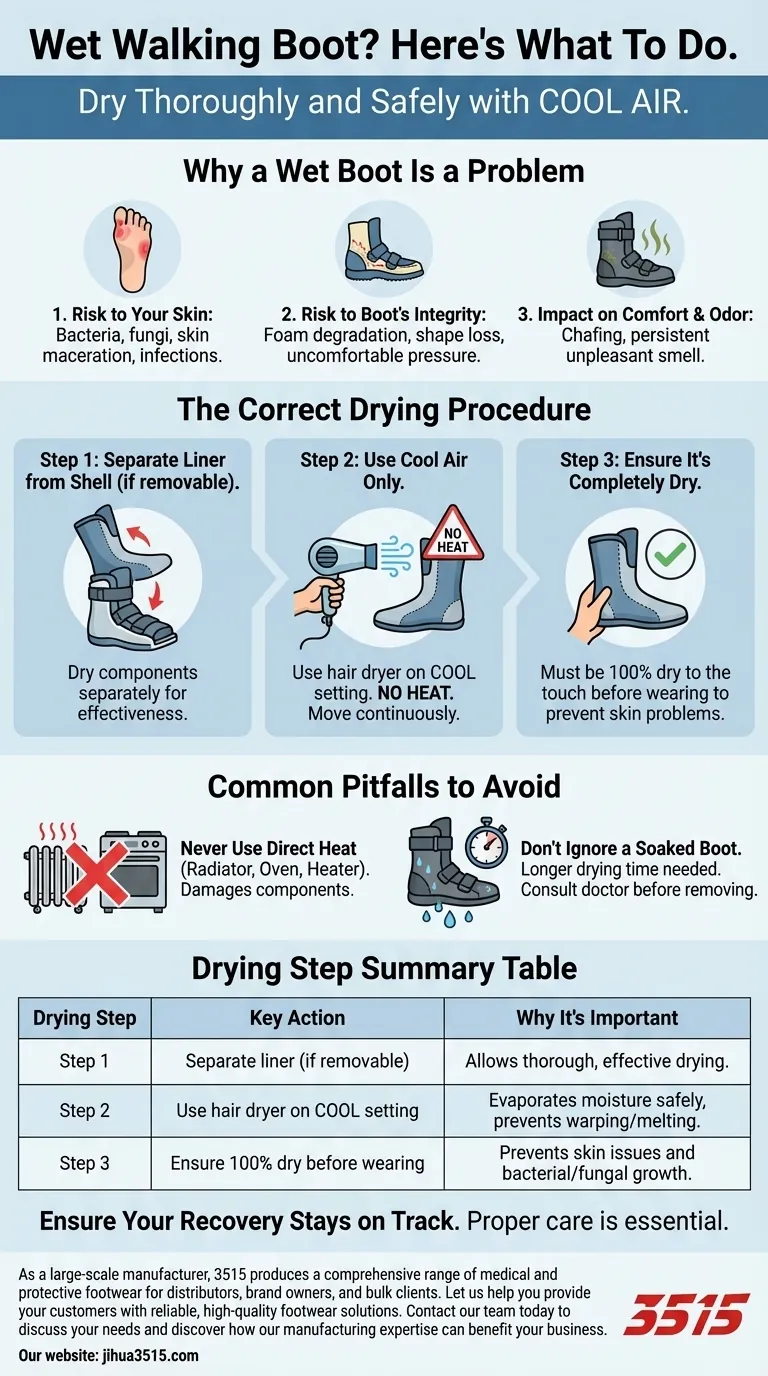 Wet Walking Boot? Here's What To Do.

Dry Thoroughly and Safely with COOL AIR.

Why a Wet Boot Is a Problem

1. Risk to Your Skin: Bacteria, fungi, skin maceration, infections.

2. Risk to Boot's Integrity: Foam degradation, shape loss, uncomfortable pressure.

3. Impact on Comfort & Odor: Chafing, persistent unpleasant smell.

The Correct Drying Procedure

Step 1: Separate Liner from Shell (if removable).

Dry components separately for effectiveness.

Step 2: Use Cool Air Only.

NO HEAT

Use hair dryer on COOL setting. NO HEAT. Move continuously.

Step 3: Ensure It's Completely Dry.

Must be 100% dry to the touch before wearing to prevent skin problems.

Common Pitfalls to Avoid

Never Use Direct Heat (Radiator, Oven, Heater). Damages components.

Don't Ignore a Soaked Boot. Longer drying time needed. Consult doctor before removing.

Drying Step Summary Table

| Drying Step | Key Action | Why It's Important |
|---|---|---|
| Step 1 | Separate liner (if removable) | Allows thorough, effective drying. |
| Step 2 | Use hair dryer on COOL setting | Evaporates moisture safely, prevents warping/melting. |
| Step 3 | Ensure 100% dry before wearing | Prevents skin issues and bacterial/fungal growth. |

Ensure Your Recovery Stays on Track. Proper care is essential.

As a large-scale manufacturer, 3515 produces a comprehensive range of medical and protective footwear for distributors, brand owners, and bulk clients. Let us help you provide your customers with reliable, high-quality footwear solutions. Contact our team today to discuss your needs and discover how our manufacturing expertise can benefit your business.

Our website: jihua3515.com

3515