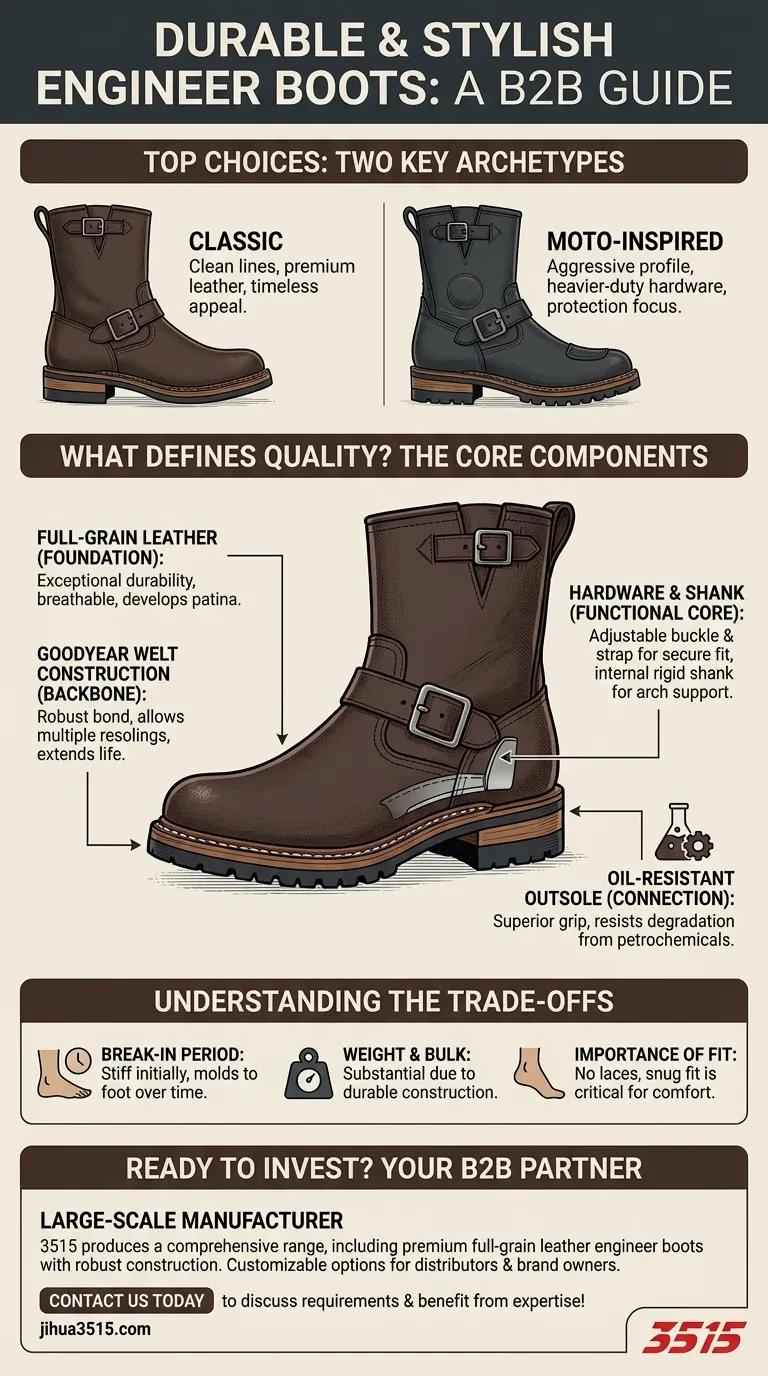 DURABLE & STYLISH ENGINEER BOOTS: A B2B GUIDE

TOP CHOICES: TWO KEY ARCHETYPES

CLASSIC
Clean lines, premium leather, timeless appeal.

MOTO-INSPIRED
Aggressive profile, heavier-duty hardware, protection focus.

WHAT DEFINES QUALITY? THE CORE COMPONENTS

FULL-GRAIN LEATHER (FOUNDATION):
Exceptional durability, breathable, develops patina.

GOODYEAR WELT CONSTRUCTION (BACKBONE):
Robust bond, allows multiple resolings, extends life.

HARDWARE & SHANK (FUNCTIONAL CORE):
Adjustable buckle & strap for secure fit, internal rigid shank for arch support.

OIL-RESISTANT OUTSOLE (CONNECTION):
Superior grip, resists degradation from petrochemicals.

UNDERSTANDING THE TRADE-OFFS

BREAK-IN PERIOD:
Stiff initially, molds to foot over time.

WEIGHT & BULK:
Substantial due to durable construction.

IMPORTANCE OF FIT:
No laces, snug fit is critical for comfort.

READY TO INVEST? YOUR B2B PARTNER

LARGE-SCALE MANUFACTURER
3515 produces a comprehensive range, including premium full-grain leather engineer boots with robust construction. Customizable options for distributors & brand owners.

CONTACT US TODAY to discuss requirements & benefit from expertise!

jihua3515.com

3515