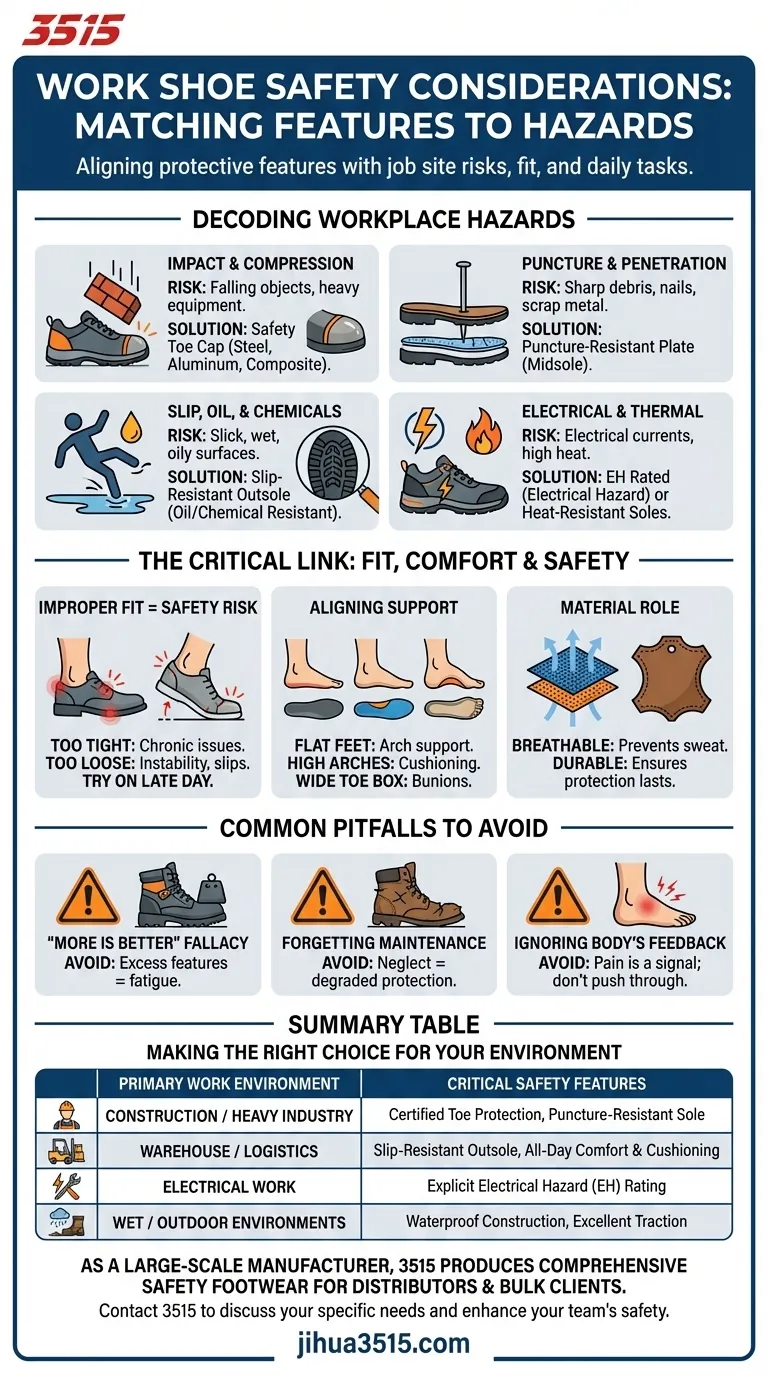 3515

WORK SHOE SAFETY CONSIDERATIONS: MATCHING FEATURES TO HAZARDS

Aligning protective features with job site risks, fit, and daily tasks.

DECODING WORKPLACE HAZARDS

IMPACT & COMPRESSION
RISK: Falling objects, heavy equipment.
SOLUTION: Safety Toe Cap (Steel, Aluminum, Composite).

PUNCTURE & PENETRATION
RISK: Sharp debris, nails, scrap metal.
SOLUTION: Puncture-Resistant Plate (Midsole).

SLIP, OIL, & CHEMICALS
RISK: Slick, wet, oily surfaces.
SOLUTION: Slip-Resistant Outsole (Oil/Chemical Resistant).

ELECTRICAL & THERMAL
RISK: Electrical currents, high heat.
SOLUTION: EH Rated (Electrical Hazard) or Heat-Resistant Soles.

THE CRITICAL LINK: FIT, COMFORT & SAFETY

IMPROPER FIT = SAFETY RISK
TOO TIGHT: Chronic issues.
TOO LOOSE: Instability, slips.
TRY ON LATE DAY.

ALIGNING SUPPORT
FLAT FEET: Arch support.
HIGH ARCHES: Cushioning.
WIDE TOE BOX: Bunions.

MATERIAL ROLE
BREATHABLE: Prevents sweat.
DURABLE: Ensures protection lasts.

COMMON PITFALLS TO AVOID

"MORE IS BETTER" FALLACY
AVOID: Excess features = fatigue.

FORGETTING MAINTENANCE
AVOID: Neglect = degraded protection.

IGNORING BODY'S FEEDBACK
AVOID: Pain is a signal; don't push through.

SUMMARY TABLE
MAKING THE RIGHT CHOICE FOR YOUR ENVIRONMENT

| | PRIMARY WORK ENVIRONMENT | CRITICAL SAFETY FEATURES |
|---|---|---|
| | CONSTRUCTION / HEAVY INDUSTRY | Certified Toe Protection, Puncture-Resistant Sole |
| | WAREHOUSE / LOGISTICS | Slip-Resistant Outsole, All-Day Comfort & Cushioning |
| | ELECTRICAL WORK | Explicit Electrical Hazard (EH) Rating |
| | WET / OUTDOOR ENVIRONMENTS | Waterproof Construction, Excellent Traction |

AS A LARGE-SCALE MANUFACTURER, 3515 PRODUCES COMPREHENSIVE SAFETY FOOTWEAR FOR DISTRIBUTORS & BULK CLIENTS.
Contact 3515 to discuss your specific needs and enhance your team's safety.

jihua3515.com