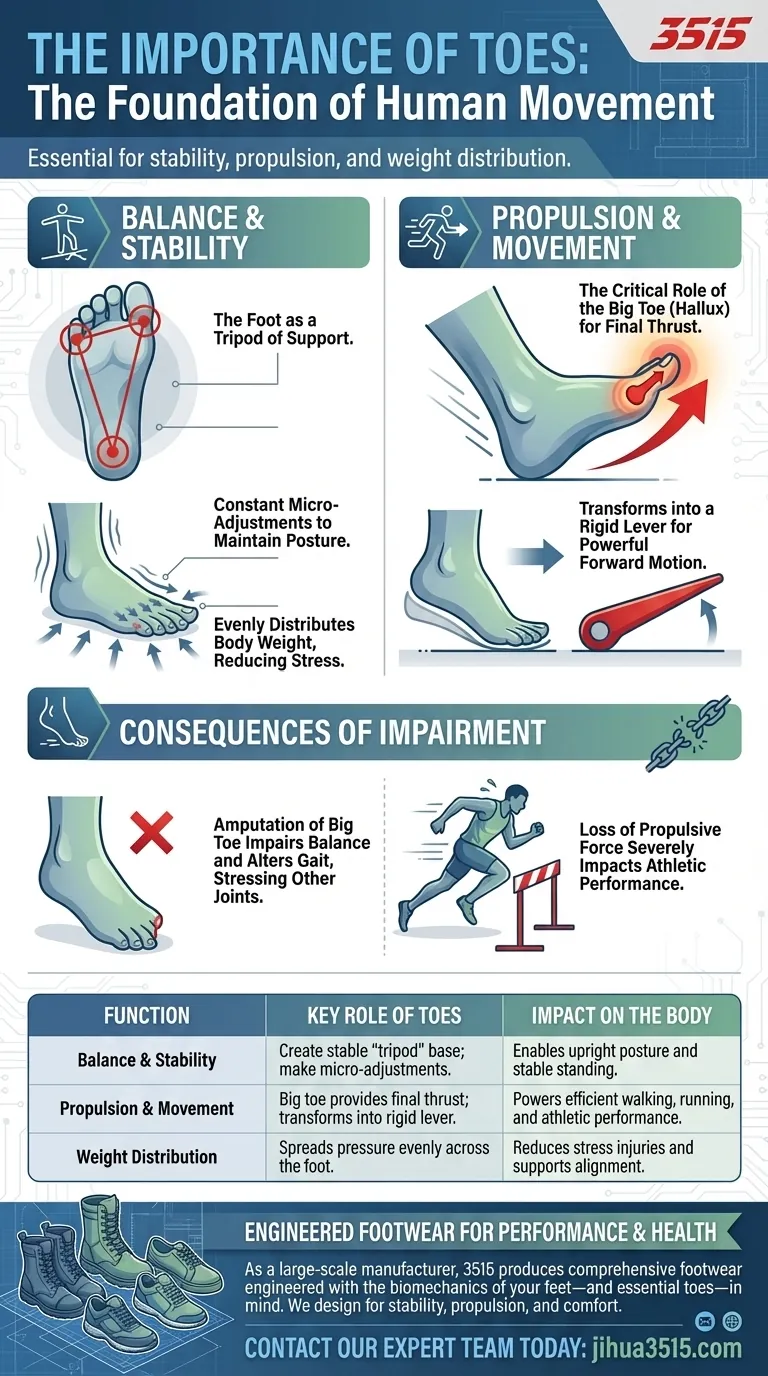 3515

THE IMPORTANCE OF TOES:
The Foundation of Human Movement

Essential for stability, propulsion, and weight distribution.

BALANCE & STABILITY

The Foot as a Tripod of Support.

Constant Micro-Adjustments to Maintain Posture.

Evenly Distributes Body Weight, Reducing Stress.

PROPULSION & MOVEMENT

The Critical Role of the Big Toe (Hallux) for Final Thrust.

Transforms into a Rigid Lever for Powerful Forward Motion.

CONSEQUENCES OF IMPAIRMENT

Amputation of Big Toe Impairs Balance and Alters Gait, Stressing Other Joints.

Loss of Propulsive Force Severely Impacts Athletic Performance.

| FUNCTION | KEY ROLE OF TOES | IMPACT ON THE BODY |
|---|---|---|
| Balance & Stability | Create stable "tripod" base; make micro-adjustments. | Enables upright posture and stable standing. |
| Propulsion & Movement | Big toe provides final thrust; transforms into rigid lever. | Powers efficient walking, running, and athletic performance. |
| Weight Distribution | Spreads pressure evenly across the foot. | Reduces stress injuries and supports alignment. |

ENGINEERED FOOTWEAR FOR PERFORMANCE & HEALTH

As a large-scale manufacturer, 3515 produces comprehensive footwear engineered with the biomechanics of your feet—and essential toes—in mind. We design for stability, propulsion, and comfort.

CONTACT OUR EXPERT TEAM TODAY: jihua3515.com