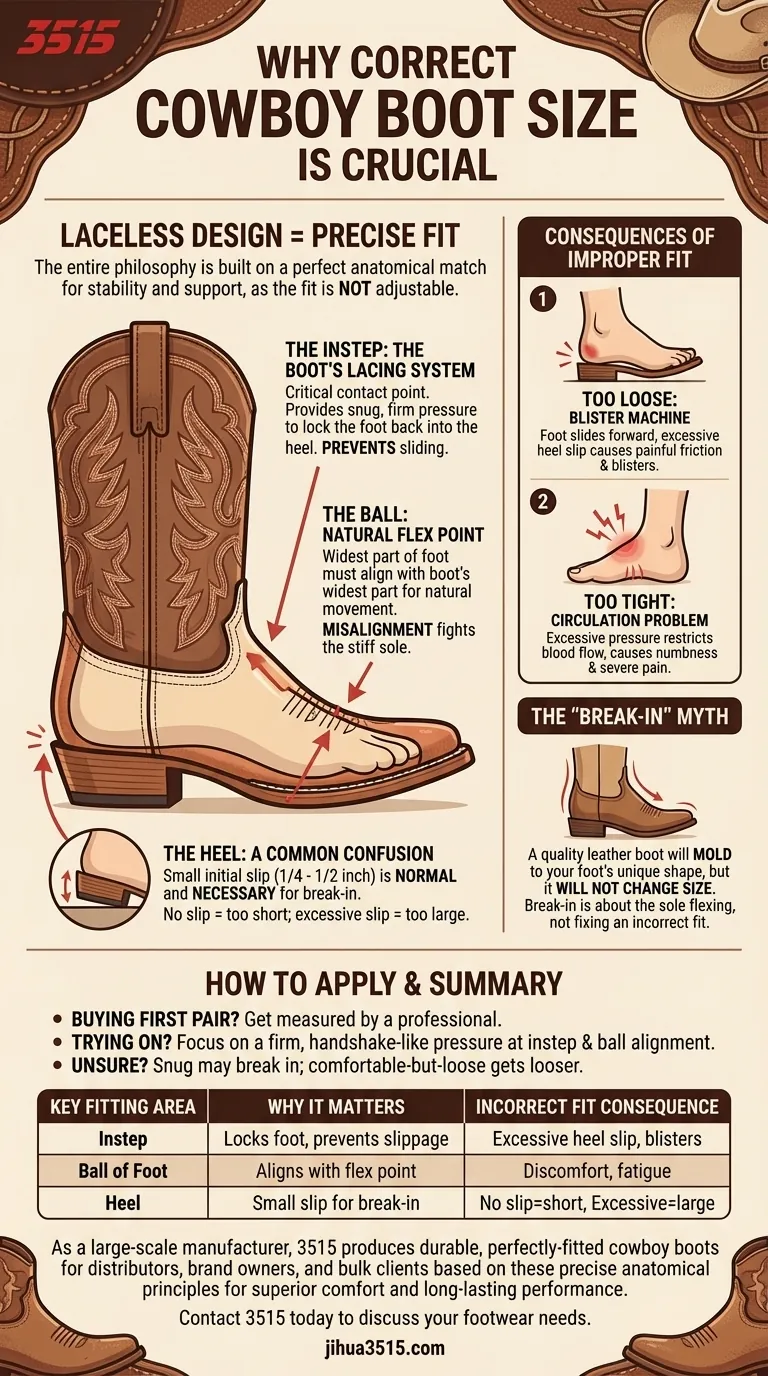 3515

WHY CORRECT COWBOY BOOT SIZE IS CRUCIAL

LACELESS DESIGN = PRECISE FIT

The entire philosophy is built on a perfect anatomical match for stability and support, as the fit is NOT adjustable.

THE INSTEP: THE BOOT'S LACING SYSTEM
Critical contact point. Provides snug, firm pressure to lock the foot back into the heel. PREVENTS sliding.

THE BALL: NATURAL FLEX POINT
Widest part of foot must align with boot's widest part for natural movement. MISALIGNMENT fights the stiff sole.

THE HEEL: A COMMON CONFUSION
Small initial slip (1/4 - 1/2 inch) is NORMAL and NECESSARY for break-in.
No slip = too short; excessive slip = too large.

CONSEQUENCES OF IMPROPER FIT

1
TOO LOOSE: BLISTER MACHINE
Foot slides forward, excessive heel slip causes painful friction & blisters.

2
TOO TIGHT: CIRCULATION PROBLEM
Excessive pressure restricts blood flow, causes numbness & severe pain.

THE "BREAK-IN" MYTH

A quality leather boot will MOLD to your foot's unique shape, but it WILL NOT CHANGE SIZE. Break-in is about the sole flexing, not fixing an incorrect fit.

HOW TO APPLY & SUMMARY

• BUYING FIRST PAIR? Get measured by a professional.
• TRYING ON? Focus on a firm, handshake-like pressure at instep & ball alignment.
• UNSURE? Snug may break in; comfortable-but-loose gets looser.

| KEY FITTING AREA | WHY IT MATTERS | INCORRECT FIT CONSEQUENCE |
|---|---|---|
| Instep | Locks foot, prevents slippage | Excessive heel slip, blisters |
| Ball of Foot | Aligns with flex point | Discomfort, fatigue |
| Heel | Small slip for break-in | No slip=short, Excessive=large |

As a large-scale manufacturer, 3515 produces durable, perfectly-fitted cowboy boots for distributors, brand owners, and bulk clients based on these precise anatomical principles for superior comfort and long-lasting performance.

Contact 3515 today to discuss your footwear needs.

jihua3515.com