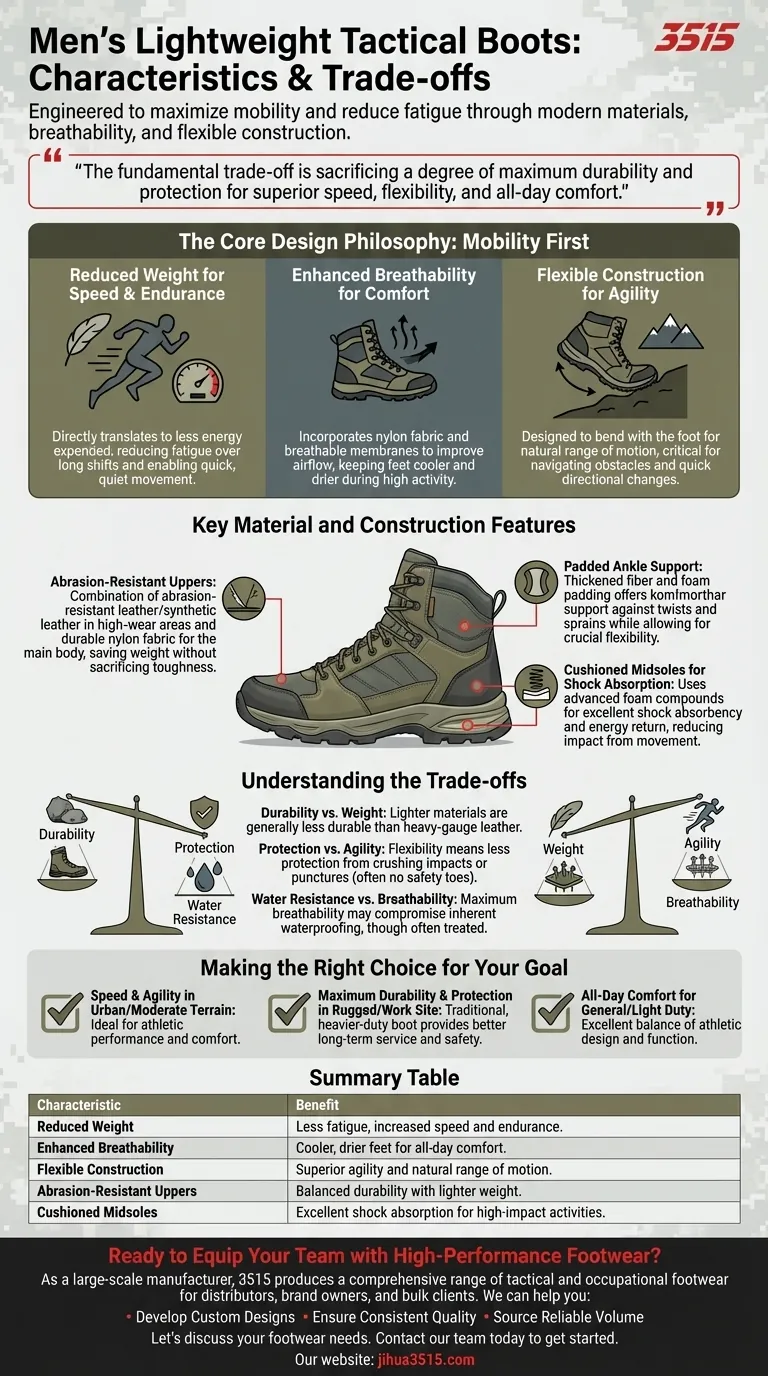 Men's Lightweight Tactical Boots: Characteristics & Trade-offs

3515

Engineered to maximize mobility and reduce fatigue through modern materials, breathability, and flexible construction.

"The fundamental trade-off is sacrificing a degree of maximum durability and protection for superior speed, flexibility, and all-day comfort."

The Core Design Philosophy: Mobility First

Reduced Weight for Speed & Endurance

Directly translates to less energy expended, reducing fatigue over long shifts and enabling quick, quiet movement.

Enhanced Breathability for Comfort

Incorporates nylon fabric and breathable membranes to improve airflow, keeping feet cooler and drier during high activity.

Flexible Construction for Agility

Designed to bend with the foot for natural range of motion, critical for navigating obstacles and quick directional changes.

Key Material and Construction Features

Abrasion-Resistant Uppers: Combination of abrasion-resistant leather/synthetic leather in high-wear areas and durable nylon fabric for the main body, saving weight without sacrificing toughness.

Padded Ankle Support: Thickened fiber and foam padding offers komfmorthar support against twists and sprains while allowing for crucial flexibility.

Cushioned Midsoles for Shock Absorption: Uses advanced foam compounds for excellent shock absorbency and energy return, reducing impact from movement.

Understanding the Trade-offs

Durability

Protection

Water Resistance

Durability vs. Weight: Lighter materials are generally less durable than heavy-gauge leather.

Protection vs. Agility: Flexibility means less protection from crushing impacts or punctures (often no safety toes).

Water Resistance vs. Breathability: Maximum breathability may compromise inherent waterproofing, though often treated.

Weight

Agility

Breathability

Making the Right Choice for Your Goal

Speed & Agility in Urban/Moderate Terrain: Ideal for athletic performance and comfort.

Maximum Durability & Protection in Rugged/Work Site: Traditional, heavier-duty boot provides better long-term service and safety.

All-Day Comfort for General/Light Duty: Excellent balance of athletic design and function.

Summary Table

| Characteristic | Benefit |
|---|---|
| Reduced Weight | Less fatigue, increased speed and endurance. |
| Enhanced Breathability | Cooler, drier feet for all-day comfort. |
| Flexible Construction | Superior agility and natural range of motion. |
| Abrasion-Resistant Uppers | Balanced durability with lighter weight. |
| Cushioned Midsoles | Excellent shock absorption for high-impact activities. |

Ready to Equip Your Team with High-Performance Footwear?

As a large-scale manufacturer, 3515 produces a comprehensive range of tactical and occupational footwear for distributors, brand owners, and bulk clients. We can help you:

• Develop Custom Designs • Ensure Consistent Quality • Source Reliable Volume

Let's discuss your footwear needs. Contact our team today to get started.

Our website: jihua3515.com