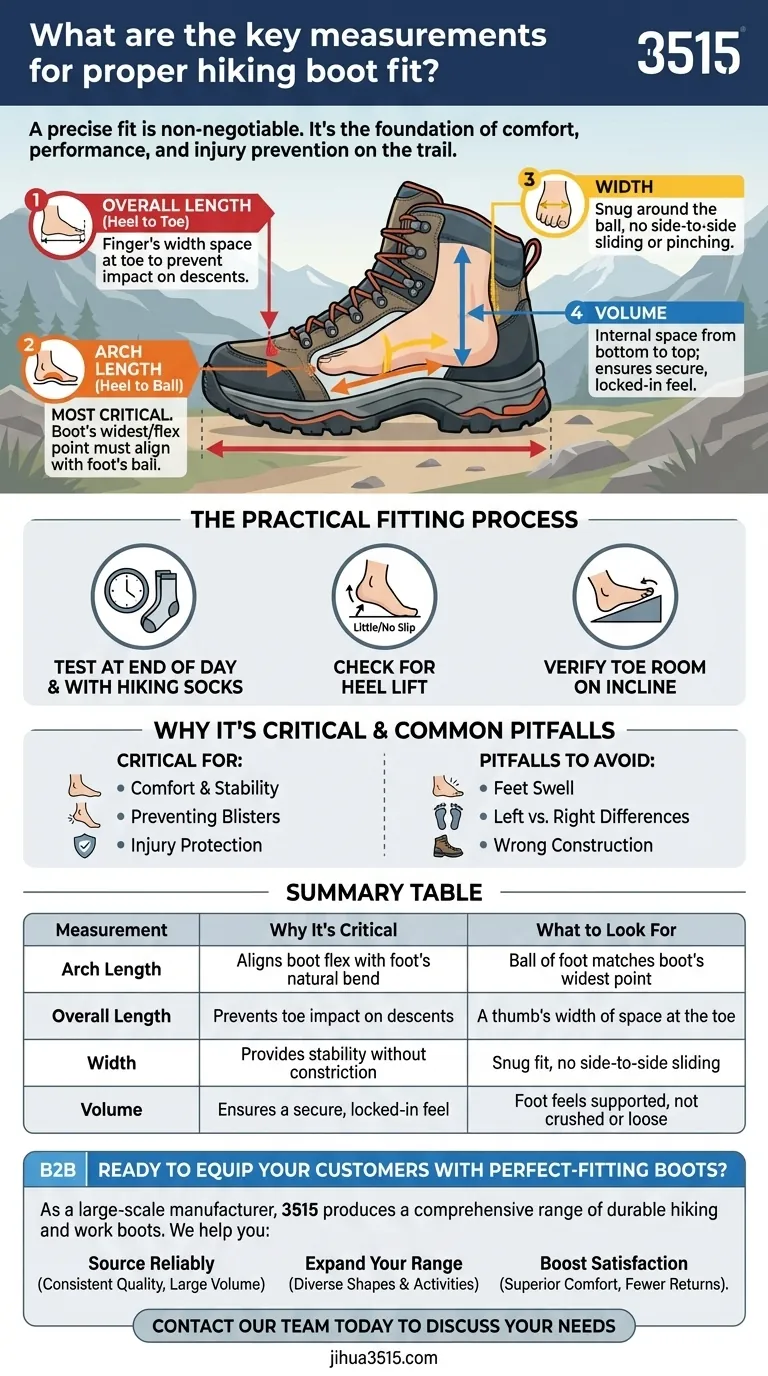 What are the key measurements for proper hiking boot fit?

3515

A precise fit is non-negotiable. It's the foundation of comfort, performance, and injury prevention on the trail.

1 OVERALL LENGTH (Heel to Toe)
Finger's width space at toe to prevent impact on descents.

2 ARCH LENGTH (Heel to Ball)
MOST CRITICAL. Boot's widest/flex point must align with foot's ball.

3 WIDTH
Snug around the ball, no side-to-side sliding or pinching.

4 VOLUME
Internal space from bottom to top; ensures secure, locked-in feel.

THE PRACTICAL FITTING PROCESS

TEST AT END OF DAY & WITH HIKING SOCKS

Little/No Slip
CHECK FOR HEEL LIFT

VERIFY TOE ROOM ON INCLINE

WHY IT'S CRITICAL & COMMON PITFALLS

CRITICAL FOR:
• Comfort & Stability
• Preventing Blisters
• Injury Protection

PITFALLS TO AVOID:
• Feet Swell
• Left vs. Right Differences
• Wrong Construction

SUMMARY TABLE

| Measurement | Why It's Critical | What to Look For |
|---|---|---|
| Arch Length | Aligns boot flex with foot's natural bend | Ball of foot matches boot's widest point |
| Overall Length | Prevents toe impact on descents | A thumb's width of space at the toe |
| Width | Provides stability without constriction | Snug fit, no side-to-side sliding |
| Volume | Ensures a secure, locked-in feel | Foot feels supported, not crushed or loose |

B2B READY TO EQUIP YOUR CUSTOMERS WITH PERFECT-FITTING BOOTS?

As a large-scale manufacturer, 3515 produces a comprehensive range of durable hiking and work boots. We help you:

Source Reliably
(Consistent Quality, Large Volume)

Expand Your Range
(Diverse Shapes & Activities)

Boost Satisfaction
(Superior Comfort, Fewer Returns).

CONTACT OUR TEAM TODAY TO DISCUSS YOUR NEEDS

jihua3515.com