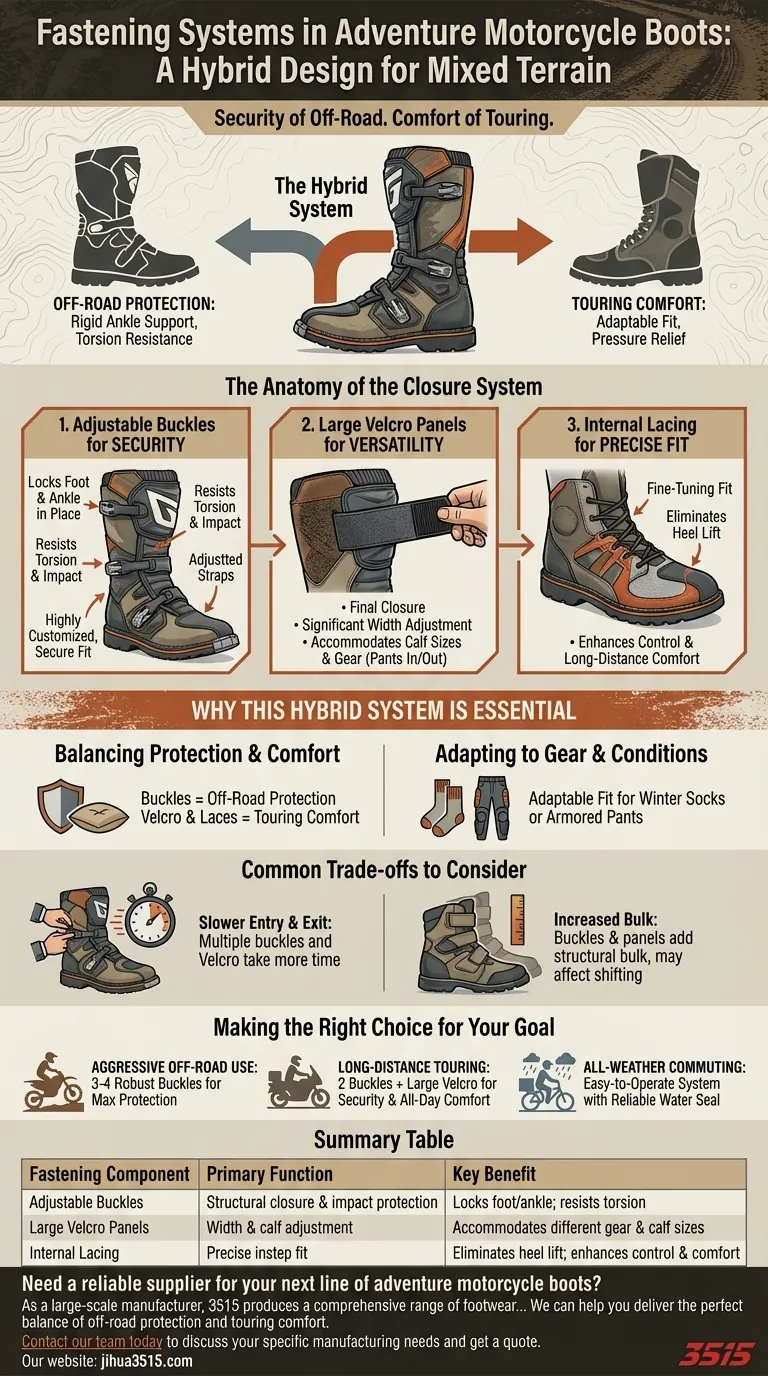 Fastening Systems in Adventure Motorcycle Boots: A Hybrid Design for Mixed Terrain

Security of Off-Road. Comfort of Touring.

The Hybrid System

OFF-ROAD PROTECTION: Rigid Ankle Support, Torsion Resistance

TOURING COMFORT: Adaptable Fit, Pressure Relief

The Anatomy of the Closure System

1. Adjustable Buckles for SECURITY

Locks Foot & Ankle in Place
Resists Torsion & Impact
Resists Torsion & Impact
Adjustted Straps
Highly Customized, Secure Fit

2. Large Velcro Panels for VERSATILITY

• Final Closure
• Significant Width Adjustment
• Accommodates Calf Sizes & Gear (Pants In/Out)

3. Internal Lacing for PRECISE FIT

Fine-Tuning Fit
Eliminates Heel Lift
• Enhances Control & Long-Distance Comfort

WHY THIS HYBRID SYSTEM IS ESSENTIAL

Balancing Protection & Comfort

Buckles = Off-Road Protection
Velcro & Laces = Touring Comfort

Adapting to Gear & Conditions

Adaptable Fit for Winter Socks or Armored Pants

Common Trade-offs to Consider

Slower Entry & Exit: Multiple buckles and Velcro take more time

Increased Bulk: Buckles & panels add structural bulk, may affect shifting

Making the Right Choice for Your Goal

AGGRESSIVE OFF-ROAD USE: 3-4 Robust Buckles for Max Protection

LONG-DISTANCE TOURING: 2 Buckles + Large Velcro for Security & All-Day Comfort

ALL-WEATHER COMMUTING: Easy-to-Operate System with Reliable Water Seal

Summary Table

| Fastening Component | Primary Function | Key Benefit |
|---|---|---|
| Adjustable Buckles | Structural closure & impact protection | Locks foot/ankle; resists torsion |
| Large Velcro Panels | Width & calf adjustment | Accommodates different gear & calf sizes |
| Internal Lacing | Precise instep fit | Eliminates heel lift; enhances control & comfort |

Need a reliable supplier for your next line of adventure motorcycle boots?
As a large-scale manufacturer, 3515 produces a comprehensive range of footwear... We can help you deliver the perfect balance of off-road protection and touring comfort.
Contact our team today to discuss your specific manufacturing needs and get a quote.
Our website: jihua3515.com

3515