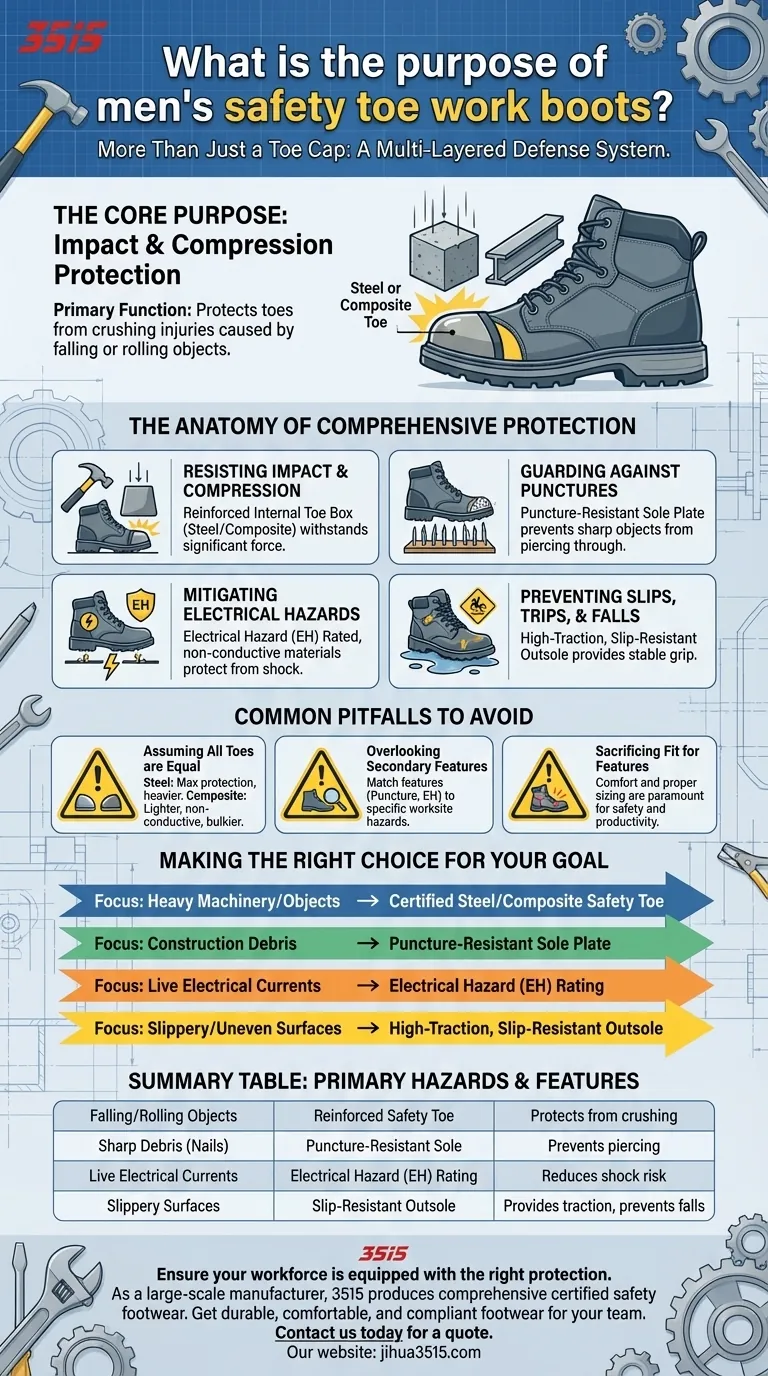 3515

What is the purpose of men's safety toe work boots?

More Than Just a Toe Cap: A Multi-Layered Defense System.

THE CORE PURPOSE: Impact & Compression Protection

Primary Function: Protects toes from crushing injuries caused by falling or rolling objects.

Steel or Composite Toe

THE ANATOMY OF COMPREHENSIVE PROTECTION

RESISTING IMPACT & COMPRESSION
Reinforced Internal Toe Box (Steel/Composite) withstands significant force.

GUARDING AGAINST PUNCTURES
Puncture-Resistant Sole Plate prevents sharp objects from piercing through.

EH

MITIGATING ELECTRICAL HAZARDS
Electrical Hazard (EH) Rated, non-conductive materials protect from shock.

PREVENTING SLIPS, TRIPS, & FALLS
High-Traction, Slip-Resistant Outsole provides stable grip.

COMMON PITFALLS TO AVOID

Assuming All Toes are Equal
Steel: Max protection, heavier. Composite: Lighter, non-conductive, bulkier.

Overlooking Secondary Features
Match features (Puncture, EH) to specific worksite hazards.

Sacrificing Fit for Features
Comfort and proper sizing are paramount for safety and productivity.

MAKING THE RIGHT CHOICE FOR YOUR GOAL

Focus: Heavy Machinery/Objects → Certified Steel/Composite Safety Toe

Focus: Construction Debris → Puncture-Resistant Sole Plate

Focus: Live Electrical Currents → Electrical Hazard (EH) Rating

Focus: Slippery/Uneven Surfaces → High-Traction, Slip-Resistant Outsole

SUMMARY TABLE: PRIMARY HAZARDS & FEATURES

| Falling/Rolling Objects | Reinforced Safety Toe | Protects from crushing |
|---|---|---|
| Sharp Debris (Nails) | Puncture-Resistant Sole | Prevents piercing |
| Live Electrical Currents | Electrical Hazard (EH) Rating | Reduces shock risk |
| Slippery Surfaces | Slip-Resistant Outsole | Provides traction, prevents falls |

3515

Ensure your workforce is equipped with the right protection.
As a large-scale manufacturer, 3515 produces comprehensive certified safety footwear. Get durable, comfortable, and compliant footwear for your team.
Contact us today for a quote.
Our website: jihua3515.com