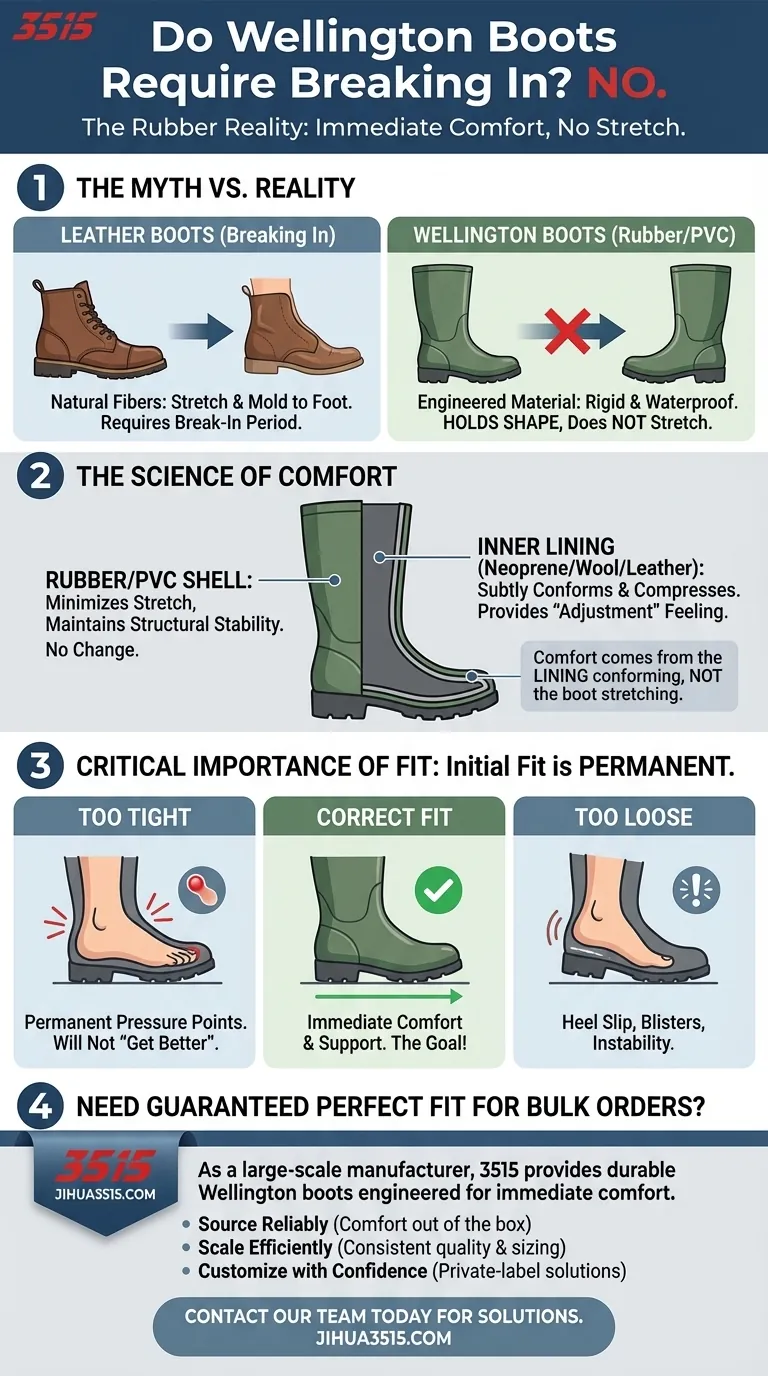 3515

Do Wellington Boots Require Breaking In? NO.

The Rubber Reality: Immediate Comfort, No Stretch.

1 THE MYTH VS. REALITY

LEATHER BOOTS (Breaking In)

Natural Fibers: Stretch & Mold to Foot. Requires Break-In Period.

WELLINGTON BOOTS (Rubber/PVC)

Engineered Material: Rigid & Waterproof. HOLDS SHAPE, Does NOT Stretch.

2 THE SCIENCE OF COMFORT

RUBBER/PVC SHELL: Minimizes Stretch, Maintains Structural Stability. No Change.

INNER LINING (Neoprene/Wool/Leather): Subtly Conforms & Compresses. Provides "Adjustment" Feeling.

Comfort comes from the LINING conforming, NOT the boot stretching.

3 CRITICAL IMPORTANCE OF FIT: Initial Fit is PERMANENT.

TOO TIGHT

Permanent Pressure Points. Will Not "Get Better".

CORRECT FIT

Immediate Comfort & Support. The Goal!

TOO LOOSE

Heel Slip, Blisters, Instability.

4 NEED GUARANTEED PERFECT FIT FOR BULK ORDERS?

3515
JIHUA3515.COM

As a large-scale manufacturer, 3515 provides durable Wellington boots engineered for immediate comfort.

• Source Reliably (Comfort out of the box)
• Scale Efficiently (Consistent quality & sizing)
• Customize with Confidence (Private-label solutions)

CONTACT OUR TEAM TODAY FOR SOLUTIONS. JIHUA3515.COM