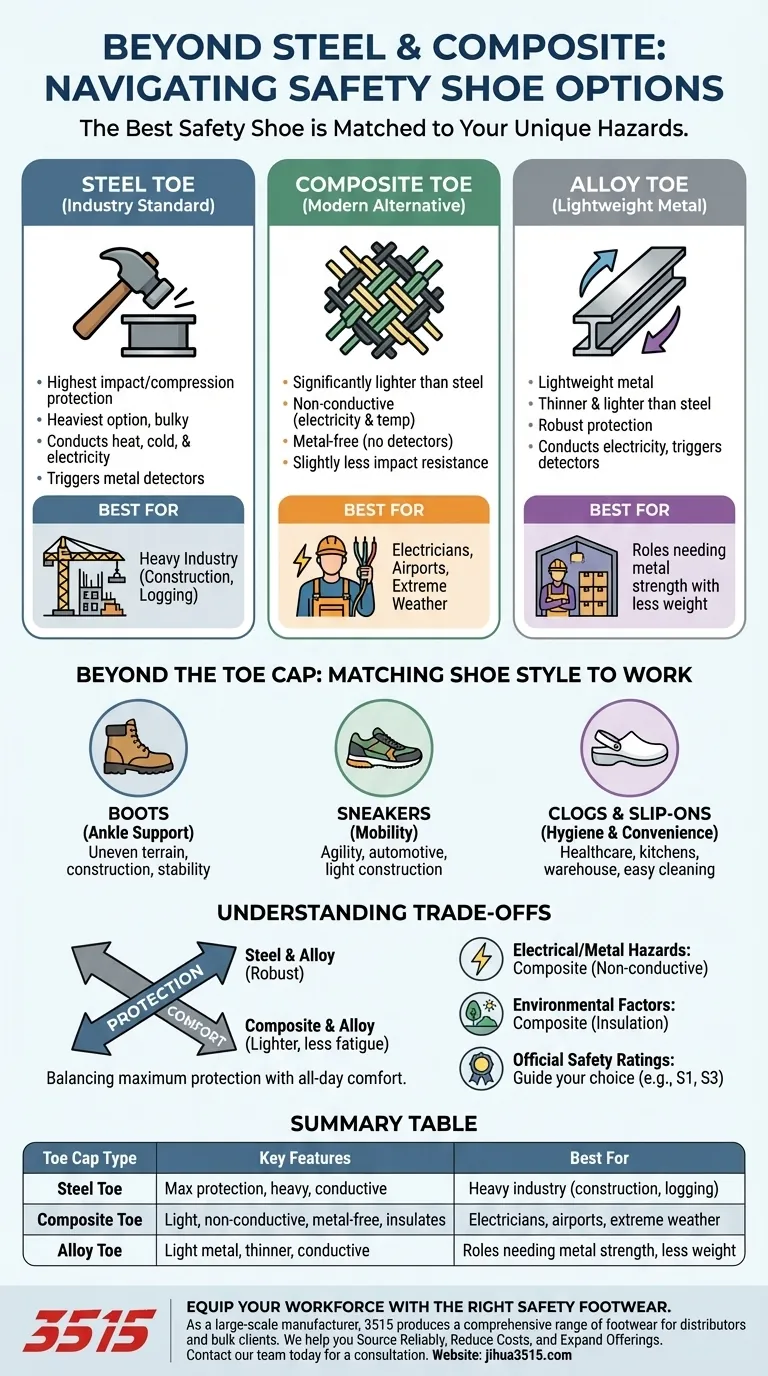 BEYOND STEEL & COMPOSITE: NAVIGATING SAFETY SHOE OPTIONS

The Best Safety Shoe is Matched to Your Unique Hazards.

STEEL TOE
(Industry Standard)

• Highest impact/compression protection
• Heaviest option, bulky
• Conducts heat, cold, & electricity
• Triggers metal detectors

BEST FOR
Heavy Industry (Construction, Logging)

COMPOSITE TOE
(Modern Alternative)

• Significantly lighter than steel
• Non-conductive (electricity & temp)
• Metal-free (no detectors)
• Slightly less impact resistance

BEST FOR
Electricians, Airports, Extreme Weather

ALLOY TOE
(Lightweight Metal)

• Lightweight metal
• Thinner & lighter than steel
• Robust protection
• Conducts electricity, triggers detectors

BEST FOR
Roles needing metal strength with less weight

BEYOND THE TOE CAP: MATCHING SHOE STYLE TO WORK

BOOTS
(Ankle Support)
Uneven terrain, construction, stability

SNEAKERS
(Mobility)
Agility, automotive, light construction

CLOGS & SLIP-ONS
(Hygiene & Convenience)
Healthcare, kitchens, warehouse, easy cleaning

UNDERSTANDING TRADE-OFFS

PROTECTION
COMFORT

Steel & Alloy
(Robust)

Composite & Alloy
(Lighter, less fatigue)

Balancing maximum protection with all-day comfort.

Electrical/Metal Hazards:
Composite (Non-conductive)

Environmental Factors:
Composite (Insulation)

Official Safety Ratings:
Guide your choice (e.g., S1, S3)

SUMMARY TABLE

| Toe Cap Type | Key Features | Best For |
|---|---|---|
| Steel Toe | Max protection, heavy, conductive | Heavy industry (construction, logging) |
| Composite Toe | Light, non-conductive, metal-free, insulates | Electricians, airports, extreme weather |
| Alloy Toe | Light metal, thinner, conductive | Roles needing metal strength, less weight |

3515

EQUIP YOUR WORKFORCE WITH THE RIGHT SAFETY FOOTWEAR.
As a large-scale manufacturer, 3515 produces a comprehensive range of footwear for distributors and bulk clients. We help you Source Reliably, Reduce Costs, and Expand Offerings.
Contact our team today for a consultation. Website: jihua3515.com