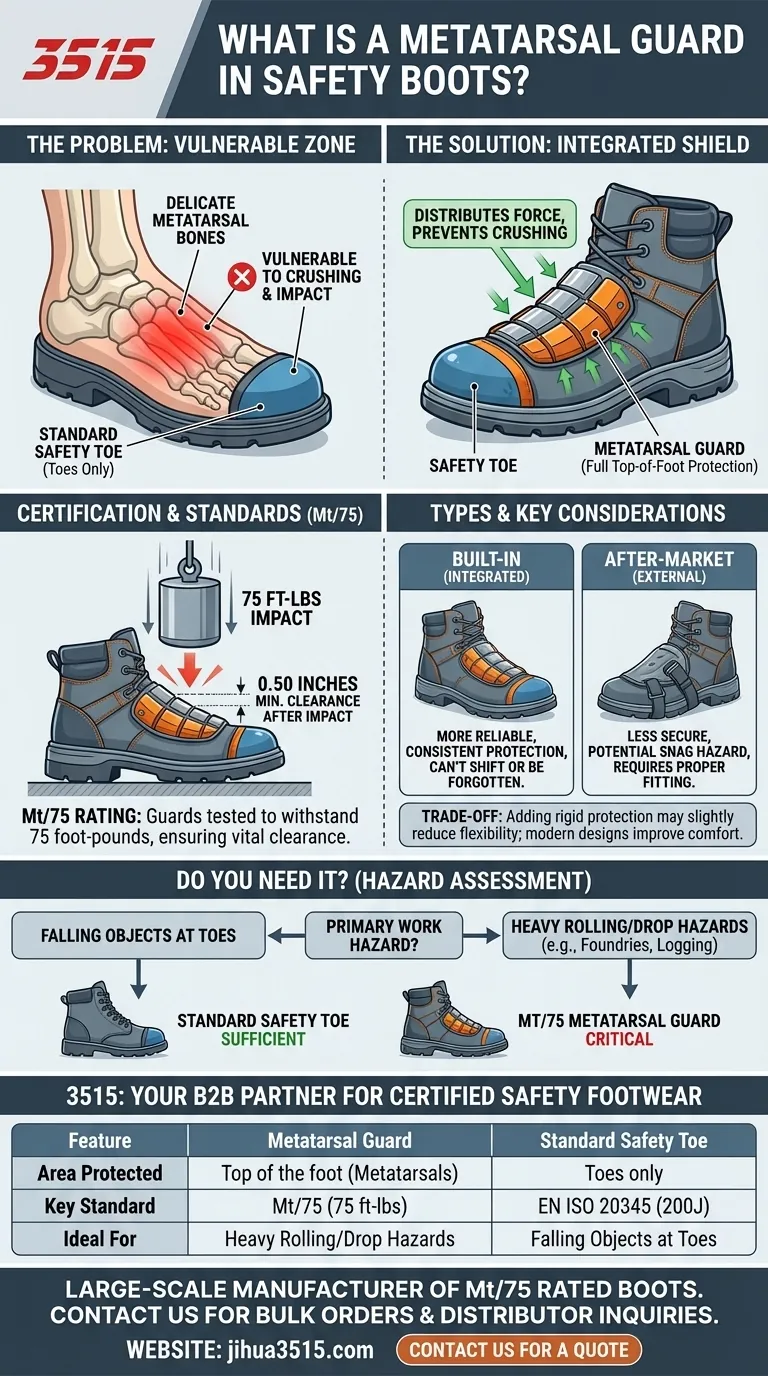 3515

WHAT IS A METATARSAL GUARD IN SAFETY BOOTS?

THE PROBLEM: VULNERABLE ZONE

DELICATE METATARSAL BONES

VULNERABLE TO CRUSHING & IMPACT

STANDARD SAFETY TOE (Toes Only)

THE SOLUTION: INTEGRATED SHIELD

DISTRIBUTES FORCE, PREVENTS CRUSHING

SAFETY TOE

METATARSAL GUARD (Full Top-of-Foot Protection)

CERTIFICATION & STANDARDS (Mt/75)

75 FT-LBS IMPACT

0.50 INCHES MIN. CLEARANCE AFTER IMPACT

Mt/75 RATING: Guards tested to withstand 75 foot-pounds, ensuring vital clearance.

TYPES & KEY CONSIDERATIONS

BUILT-IN (INTEGRATED)

MORE RELIABLE, CONSISTENT PROTECTION, CAN'T SHIFT OR BE FORGOTTEN.

AFTER-MARKET (EXTERNAL)

LESS SECURE, POTENTIAL SNAG HAZARD, REQUIRES PROPER FITTING.

TRADE-OFF: Adding rigid protection may slightly reduce flexibility; modern designs improve comfort.

DO YOU NEED IT? (HAZARD ASSESSMENT)

FALLING OBJECTS AT TOES

PRIMARY WORK HAZARD?

HEAVY ROLLING/DROP HAZARDS (e.g., Foundries, Logging)

STANDARD SAFETY TOE SUFFICIENT

MT/75 METATARSAL GUARD CRITICAL

3515: YOUR B2B PARTNER FOR CERTIFIED SAFETY FOOTWEAR

| Feature | Metatarsal Guard | Standard Safety Toe |
|---|---|---|
| Area Protected | Top of the foot (Metatarsals) | Toes only |
| Key Standard | Mt/75 (75 ft-lbs) | EN ISO 20345 (200J) |
| Ideal For | Heavy Rolling/Drop Hazards | Falling Objects at Toes |

LARGE-SCALE MANUFACTURER OF Mt/75 RATED BOOTS. CONTACT US FOR BULK ORDERS & DISTRIBUTOR INQUIRIES.

WEBSITE: jihua3515.com

CONTACT US FOR A QUOTE