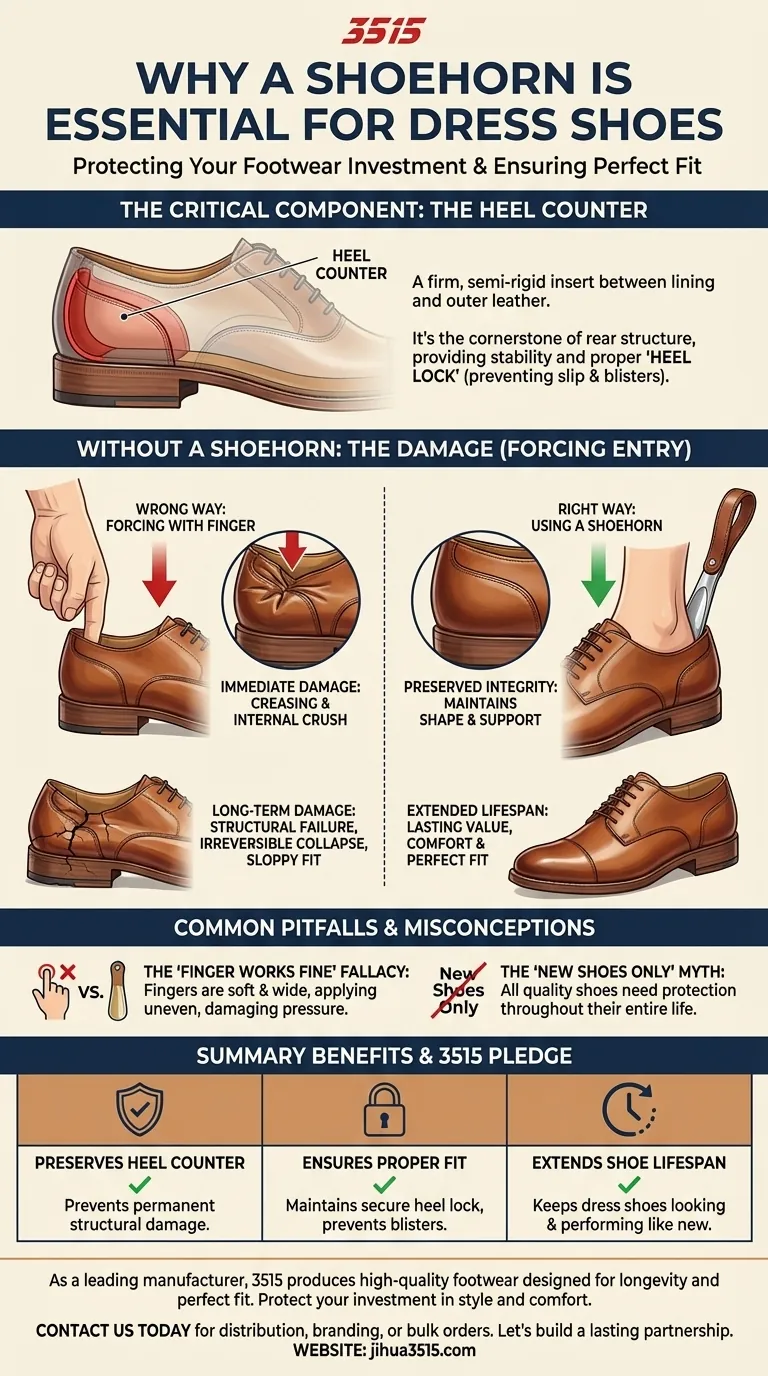 3515

WHY A SHOEHORN IS ESSENTIAL FOR DRESS SHOES

Protecting Your Footwear Investment & Ensuring Perfect Fit

THE CRITICAL COMPONENT: THE HEEL COUNTER

HEEL COUNTER

A firm, semi-rigid insert between lining and outer leather.

It's the cornerstone of rear structure, providing stability and proper 'HEEL LOCK' (preventing slip & blisters).

WITHOUT A SHOEHORN: THE DAMAGE (FORCING ENTRY)

WRONG WAY: FORCING WITH FINGER

IMMEDIATE DAMAGE: CREASING & INTERNAL CRUSH

LONG-TERM DAMAGE: STRUCTURAL FAILURE, IRREVERSIBLE COLLAPSE, SLOPPY FIT

RIGHT WAY: USING A SHOEHORN

PRESERVED INTEGRITY: MAINTAINS SHAPE & SUPPORT

EXTENDED LIFESPAN: LASTING VALUE, COMFORT & PERFECT FIT

COMMON PITFALLS & MISCONCEPTIONS

VS.

THE 'FINGER WORKS FINE' FALLACY: Fingers are soft & wide, applying uneven, damaging pressure.

New Shoes Only

THE 'NEW SHOES ONLY' MYTH: All quality shoes need protection throughout their entire life.

SUMMARY BENEFITS & 3515 PLEDGE

| PRESERVES HEEL COUNTER | ENSURES PROPER FIT | EXTENDS SHOE LIFESPAN |
|---|---|---|
| Prevents permanent structural damage. | Maintains secure heel lock, prevents blisters. | Keeps dress shoes looking & performing like new. |

As a leading manufacturer, 3515 produces high-quality footwear designed for longevity and perfect fit. Protect your investment in style and comfort.

CONTACT US TODAY for distribution, branding, or bulk orders. Let's build a lasting partnership.
WEBSITE: jihua3515.com