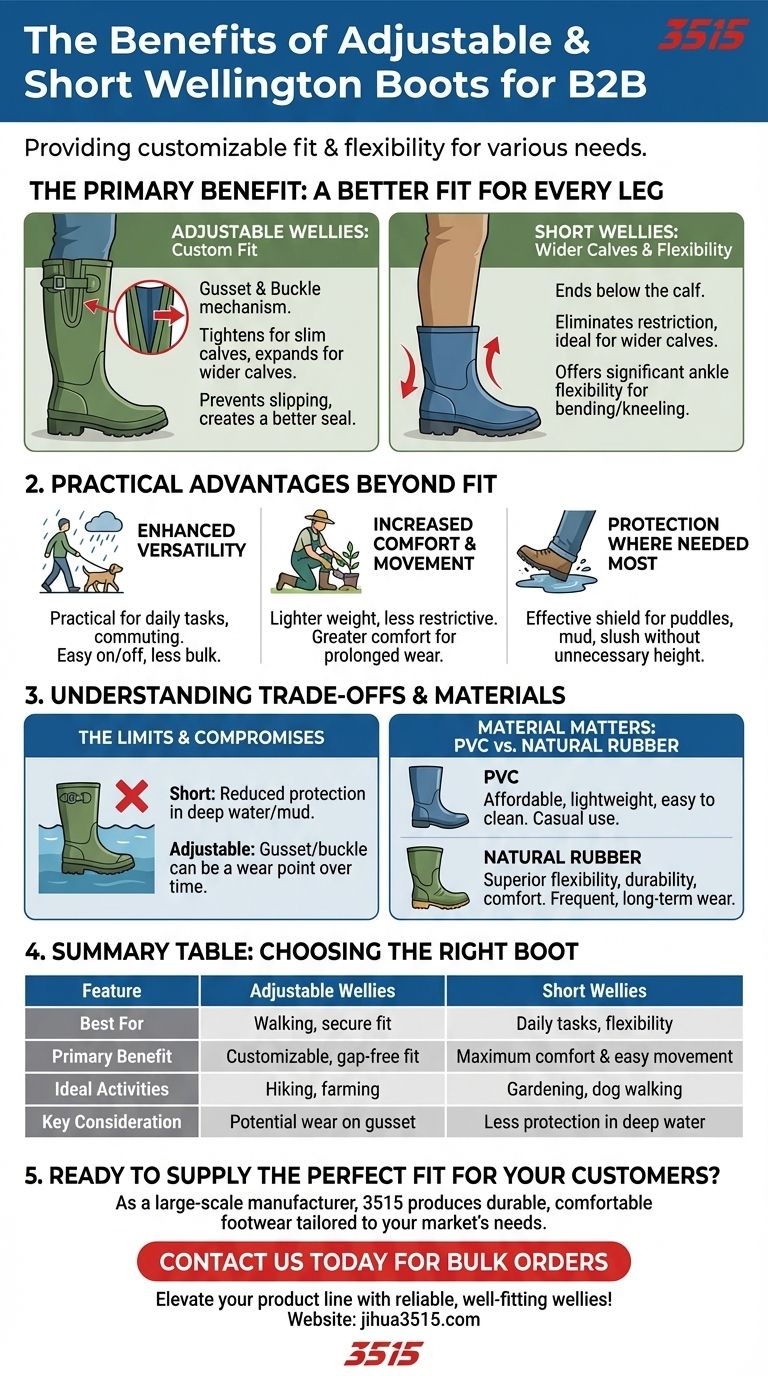 The Benefits of Adjustable & Short Wellington Boots for B2B

3515

Providing customizable fit & flexibility for various needs.

THE PRIMARY BENEFIT: A BETTER FIT FOR EVERY LEG

ADJUSTABLE WELLIES: Custom Fit

Gusset & Buckle mechanism.

Tightens for slim calves, expands for wider calves.

Prevents slipping, creates a better seal.

SHORT WELLIES: Wider Calves & Flexibility

Ends below the calf.

Eliminates restriction, ideal for wider calves.

Offers significant ankle flexibility for bending/kneeling.

2. PRACTICAL ADVANTAGES BEYOND FIT

ENHANCED VERSATILITY

Practical for daily tasks, commuting. Easy on/off, less bulk.

INCREASED COMFORT & MOVEMENT

Lighter weight, less restrictive. Greater comfort for prolonged wear.

PROTECTION WHERE NEEDED MOST

Effective shield for puddles, mud, slush without unnecessary height.

3. UNDERSTANDING TRADE-OFFS & MATERIALS

THE LIMITS & COMPROMISES

Short: Reduced protection in deep water/mud.

Adjustable: Gusset/buckle can be a wear point over time.

MATERIAL MATTERS: PVC vs. NATURAL RUBBER

PVC
Affordable, lightweight, easy to clean. Casual use.

NATURAL RUBBER
Superior flexibility, durability, comfort. Frequent, long-term wear.

4. SUMMARY TABLE: CHOOSING THE RIGHT BOOT

| Feature | Adjustable Wellies | Short Wellies |
|---|---|---|
| Best For | Walking, secure fit | Daily tasks, flexibility |
| Primary Benefit | Customizable, gap-free fit | Maximum comfort & easy movement |
| Ideal Activities | Hiking, farming | Gardening, dog walking |
| Key Consideration | Potential wear on gusset | Less protection in deep water |

5. READY TO SUPPLY THE PERFECT FIT FOR YOUR CUSTOMERS?

As a large-scale manufacturer, 3515 produces durable, comfortable footwear tailored to your market's needs.

CONTACT US TODAY FOR BULK ORDERS

Elevate your product line with reliable, well-fitting wellies!
Website: jihua3515.com

3515