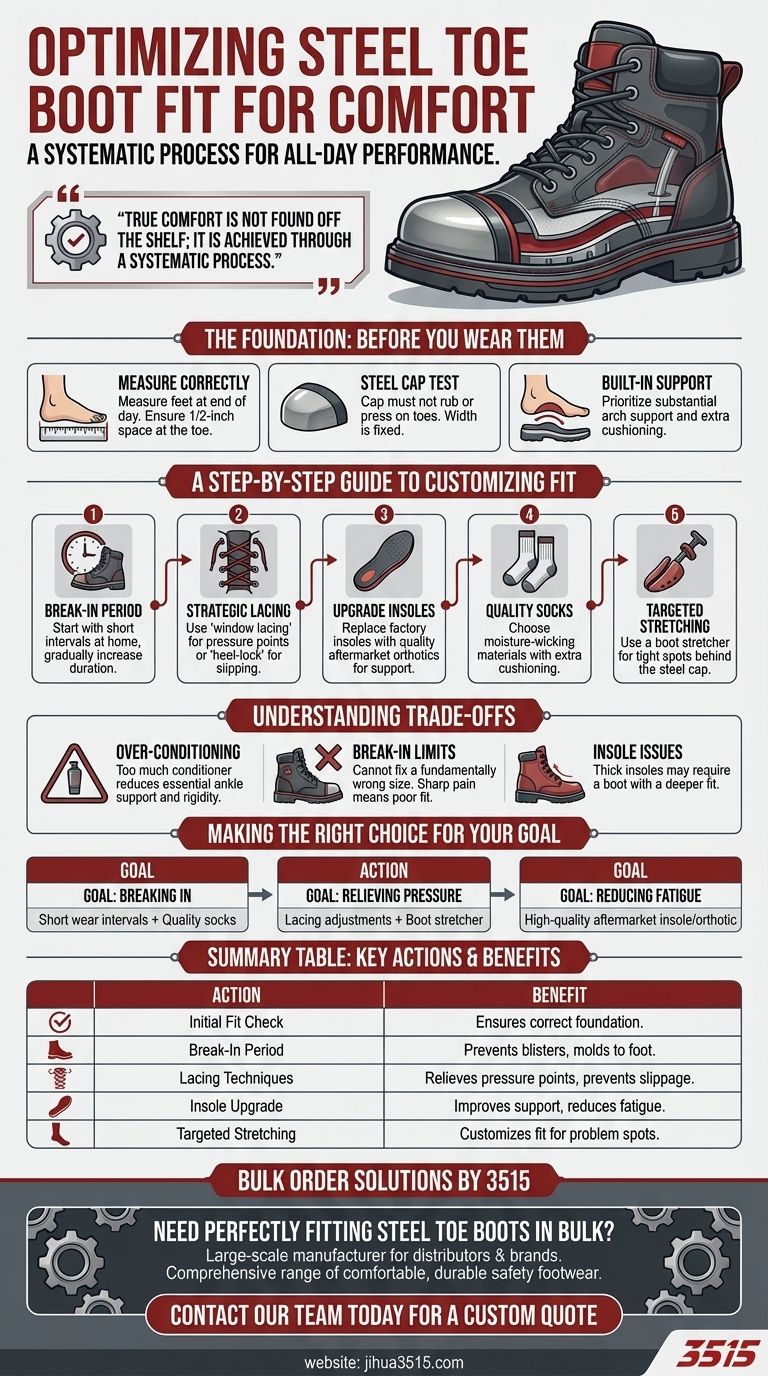 OPTIMIZING STEEL TOE BOOT FIT FOR COMFORT
A SYSTEMATIC PROCESS FOR ALL-DAY PERFORMANCE.

"TRUE COMFORT IS NOT FOUND OFF THE SHELF; IT IS ACHIEVED THROUGH A SYSTEMATIC PROCESS."

THE FOUNDATION: BEFORE YOU WEAR THEM

MEASURE CORRECTLY
Measure feet at end of day. Ensure 1/2-inch space at the toe.

STEEL CAP TEST
Cap must not rub or press on toes. Width is fixed.

BUILT-IN SUPPORT
Prioritize substantial arch support and extra cushioning.

A STEP-BY-STEP GUIDE TO CUSTOMIZING FIT

1
BREAK-IN PERIOD
Start with short intervals at home, gradually increase duration.

2
STRATEGIC LACING
Use 'window lacing' for pressure points or 'heel-lock' for slipping.

3
UPGRADE INSOLES
Replace factory insoles with quality aftermarket orthotics for support.

4
QUALITY SOCKS
Choose moisture-wicking materials with extra cushioning.

5
TARGETED STRETCHING
Use a boot stretcher for tight spots behind the steel cap.

UNDERSTANDING TRADE-OFFS

OVER-CONDITIONING
Too much conditioner reduces essential ankle support and rigidity.

BREAK-IN LIMITS
Cannot fix a fundamentally wrong size. Sharp pain means poor fit.

INSOLE ISSUES
Thick insoles may require a boot with a deeper fit.

MAKING THE RIGHT CHOICE FOR YOUR GOAL

GOAL
GOAL: BREAKING IN
Short wear intervals + Quality socks

ACTION
GOAL: RELIEVING PRESSURE
Lacing adjustments + Boot stretcher

GOAL
GOAL: REDUCING FATIGUE
High-quality aftermarket insole/orthotic

SUMMARY TABLE: KEY ACTIONS & BENEFITS

| | ACTION | BENEFIT |
|---|---|---|
| | Initial Fit Check | Ensures correct foundation. |
| | Break-In Period | Prevents blisters, molds to foot. |
| | Lacing Techniques | Relieves pressure points, prevents slippage. |
| | Insole Upgrade | Improves support, reduces fatigue. |
| | Targeted Stretching | Customizes fit for problem spots. |

BULK ORDER SOLUTIONS BY 3515

NEED PERFECTLY FITTING STEEL TOE BOOTS IN BULK?
Large-scale manufacturer for distributors & brands.
Comprehensive range of comfortable, durable safety footwear.

CONTACT OUR TEAM TODAY FOR A CUSTOM QUOTE

website: jihua3515.com

3515