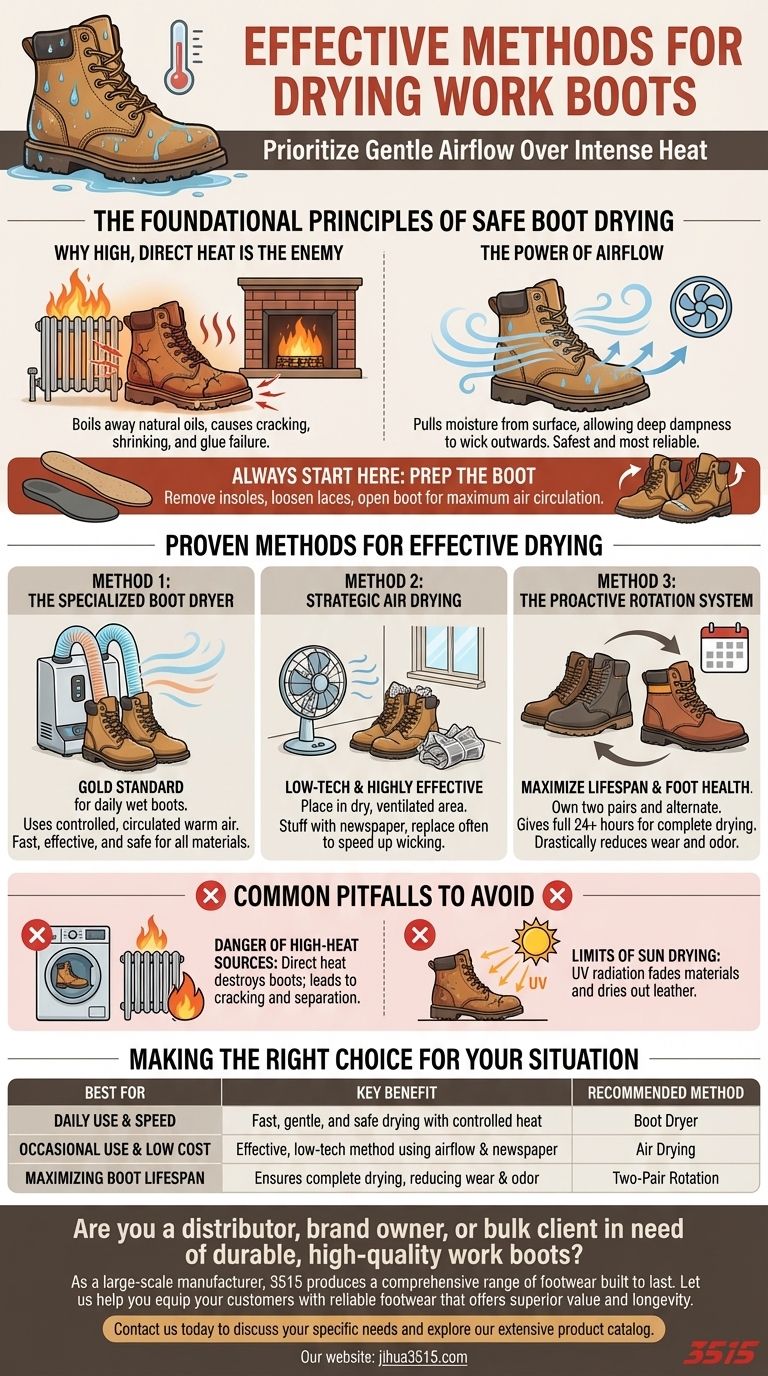 EFFECTIVE METHODS FOR DRYING WORK BOOTS

Prioritize Gentle Airflow Over Intense Heat

THE FOUNDATIONAL PRINCIPLES OF SAFE BOOT DRYING

WHY HIGH, DIRECT HEAT IS THE ENEMY

Boils away natural oils, causes cracking, shrinking, and glue failure.

THE POWER OF AIRFLOW

Pulls moisture from surface, allowing deep dampness to wick outwards. Safest and most reliable.

ALWAYS START HERE: PREP THE BOOT

Remove insoles, loosen laces, open boot for maximum air circulation.

PROVEN METHODS FOR EFFECTIVE DRYING

METHOD 1: THE SPECIALIZED BOOT DRYER

GOLD STANDARD for daily wet boots. Uses controlled, circulated warm air. Fast, effective, and safe for all materials.

METHOD 2: STRATEGIC AIR DRYING

LOW-TECH & HIGHLY EFFECTIVE Place in dry, ventilated area. Stuff with newspaper, replace often to speed up wicking.

METHOD 3: THE PROACTIVE ROTATION SYSTEM

MAXIMIZE LIFESPAN & FOOT HEALTH. Own two pairs and alternate. Gives full 24+ hours for complete drying. Drastically reduces wear and odor.

COMMON PITFALLS TO AVOID

DANGER OF HIGH-HEAT SOURCES: Direct heat destroys boots; leads to cracking and separation.

UV

LIMITS OF SUN DRYING: UV radiation fades materials and dries out leather.

MAKING THE RIGHT CHOICE FOR YOUR SITUATION

| BEST FOR | KEY BENEFIT | RECOMMENDED METHOD |
|---|---|---|
| DAILY USE & SPEED | Fast, gentle, and safe drying with controlled heat | Boot Dryer |
| OCCASIONAL USE & LOW COST | Effective, low-tech method using airflow & newspaper | Air Drying |
| MAXIMIZING BOOT LIFESPAN | Ensures complete drying, reducing wear & odor | Two-Pair Rotation |

Are you a distributor, brand owner, or bulk client in need of durable, high-quality work boots?

As a large-scale manufacturer, 3515 produces a comprehensive range of footwear built to last. Let us help you equip your customers with reliable footwear that offers superior value and longevity.

Contact us today to discuss your specific needs and explore our extensive product catalog.

Our website: jihua3515.com

3515