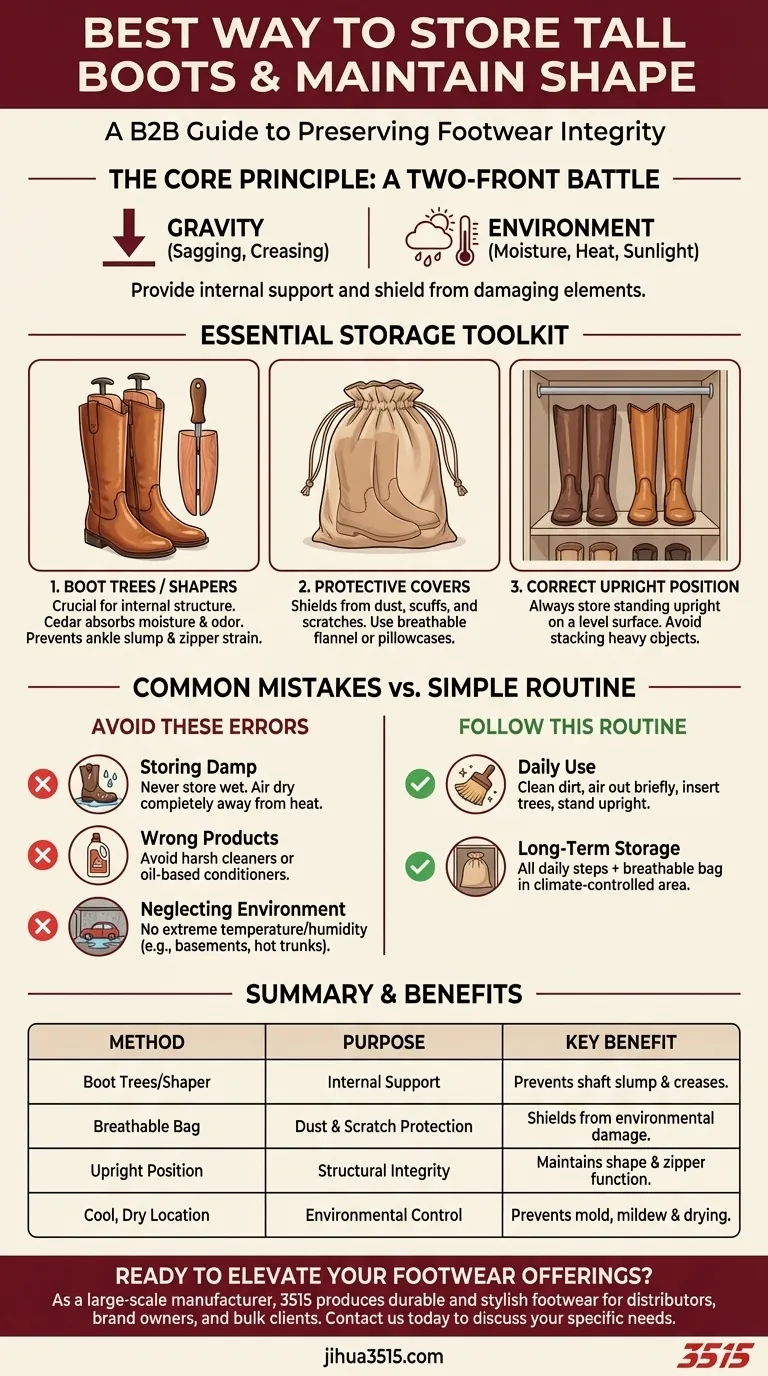 BEST WAY TO STORE TALL BOOTS & MAINTAIN SHAPE

A B2B Guide to Preserving Footwear Integrity

THE CORE PRINCIPLE: A TWO-FRONT BATTLE

GRAVITY
(Sagging, Creasing)

ENVIRONMENT
(Moisture, Heat, Sunlight)

Provide internal support and shield from damaging elements.

ESSENTIAL STORAGE TOOLKIT

1. BOOT TREES / SHAPERS
Crucial for internal structure. Cedar absorbs moisture & odor. Prevents ankle slump & zipper strain.

2. PROTECTIVE COVERS
Shields from dust, scuffs, and scratches. Use breathable flannel or pillowcases.

3. CORRECT UPRIGHT POSITION
Always store standing upright on a level surface. Avoid stacking heavy objects.

COMMON MISTAKES vs. SIMPLE ROUTINE

AVOID THESE ERRORS

Storing Damp
Never store wet. Air dry completely away from heat.

Wrong Products
Avoid harsh cleaners or oil-based conditioners.

Neglecting Environment
No extreme temperature/humidity (e.g., basements, hot trunks).

FOLLOW THIS ROUTINE

Daily Use
Clean dirt, air out briefly, insert trees, stand upright.

Long-Term Storage
All daily steps + breathable bag in climate-controlled area.

SUMMARY & BENEFITS

| METHOD | PURPOSE | KEY BENEFIT |
|---|---|---|
| Boot Trees/Shaper | Internal Support | Prevents shaft slump & creases. |
| Breathable Bag | Dust & Scratch Protection | Shields from environmental damage. |
| Upright Position | Structural Integrity | Maintains shape & zipper function. |
| Cool, Dry Location | Environmental Control | Prevents mold, mildew & drying. |

READY TO ELEVATE YOUR FOOTWEAR OFFERINGS?
As a large-scale manufacturer, 3515 produces durable and stylish footwear for distributors, brand owners, and bulk clients. Contact us today to discuss your specific needs.

jihua3515.com

3515